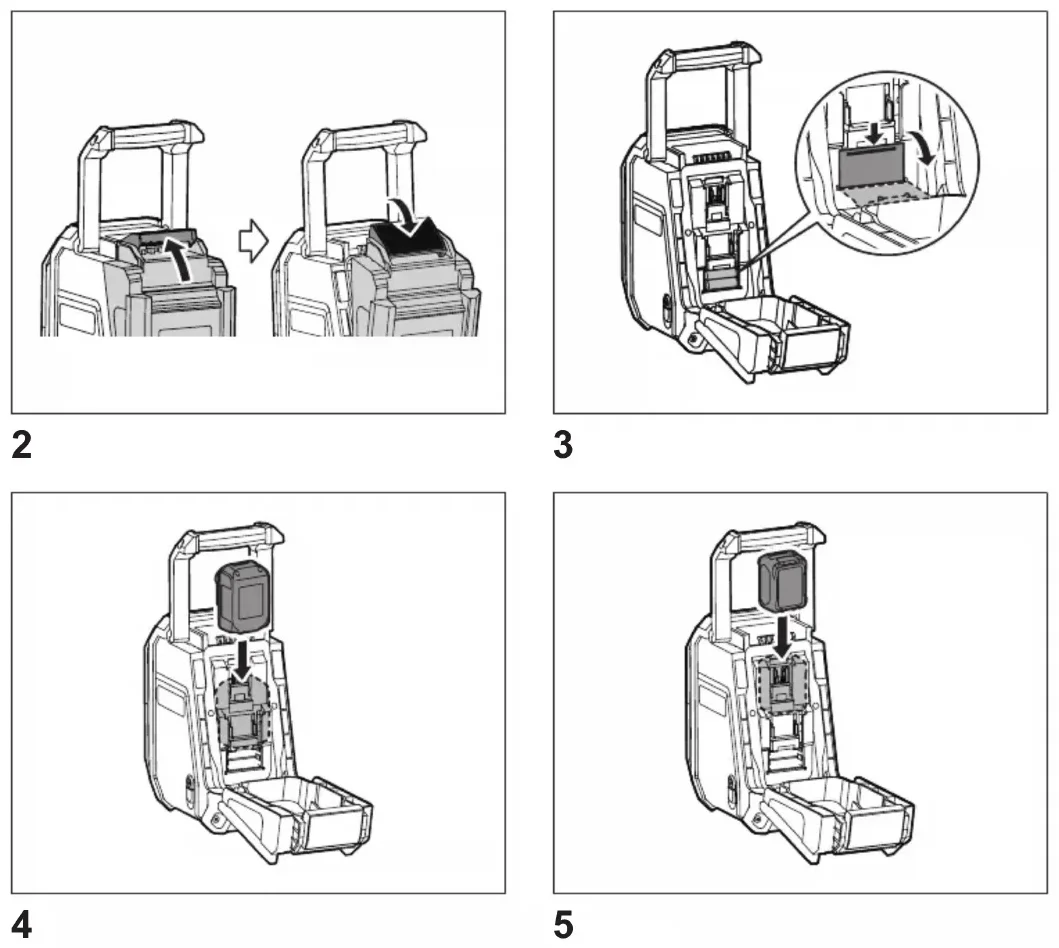 2

3

4

5