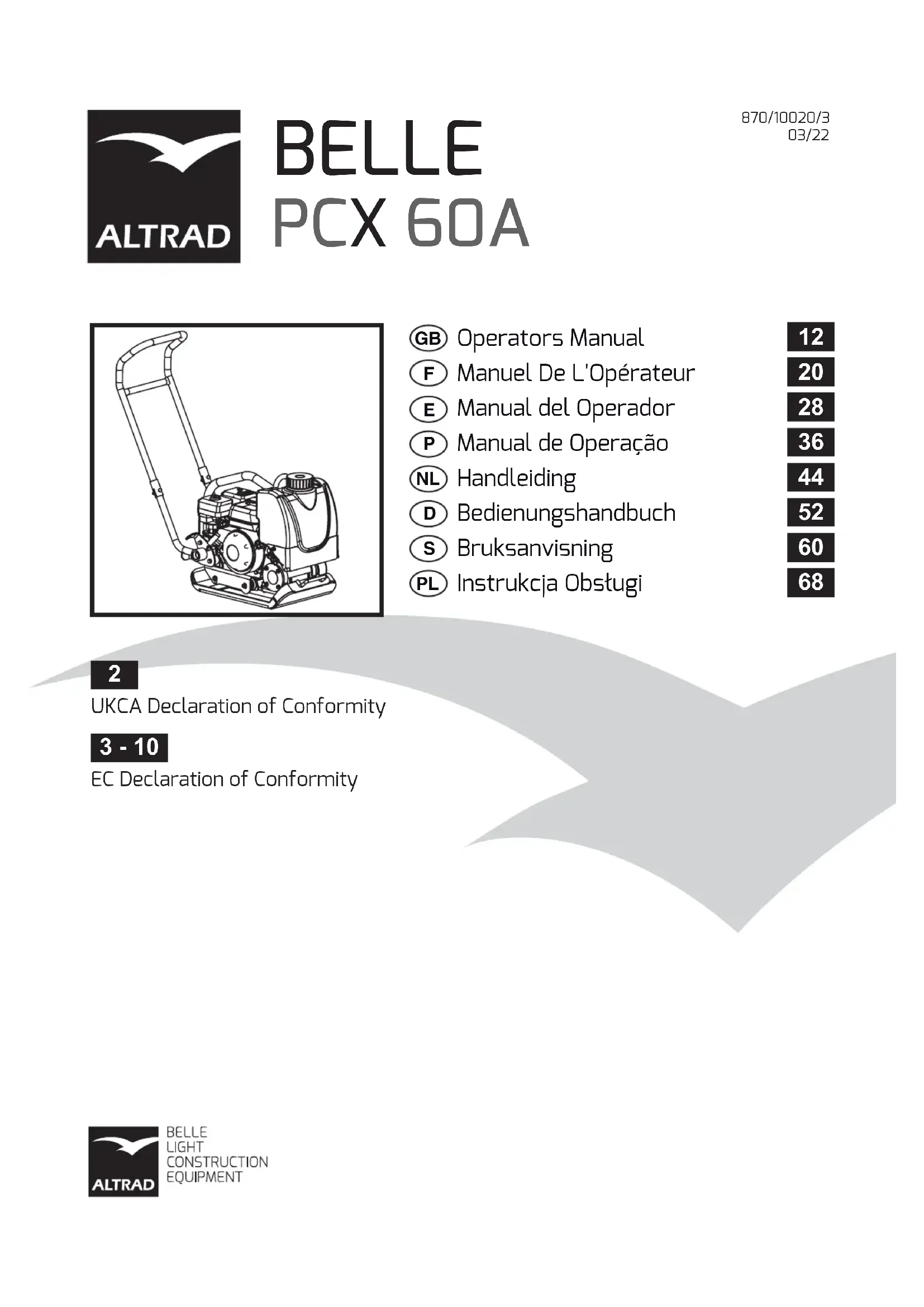 ALTRAD

BELLE
PCX 60A

870/10020/3
03/22

GB Operators Manual 12
F Manuel De L'Opérateur 20
E Manual del Operador 28
P Manual de Operação 36
NL Handleiding 44
D Bedienungshandbuch 52
S Bruksanvisning 60
PL Instrukcja Obsługi 68

2
UKCA Declaration of Conformity

3 - 10
EC Declaration of Conformity

ALTRAD
BELLE
LIGHT
CONSTRUCTION
EQUIPMENT