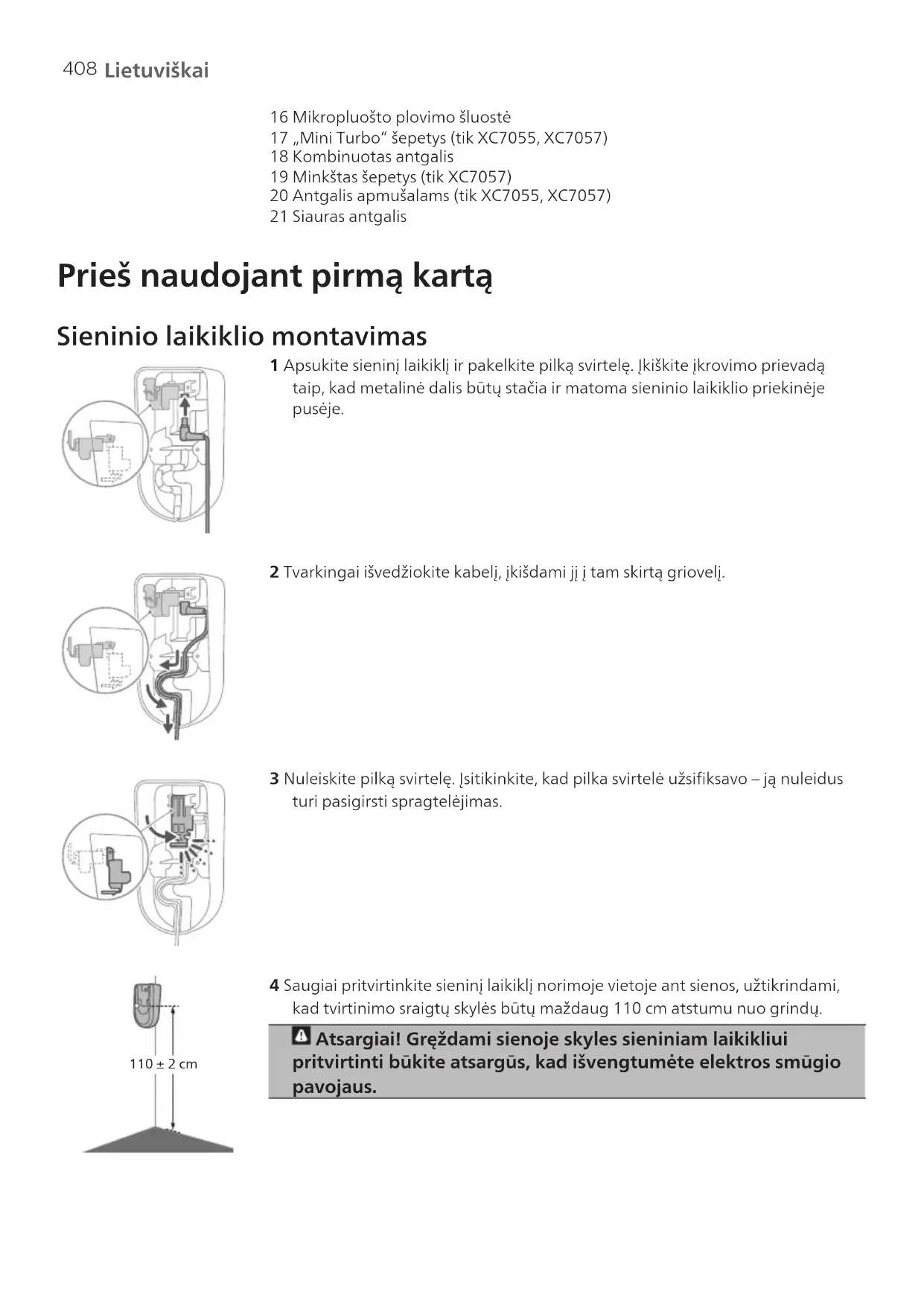 408 Lietuviškai

16 Mikropluošto plovimo šluostė
17 „Mini Turbo" šepetys (tik XC7055, XC7057)
18 Kombinuotas antgalis
19 Minkštas šepetys (tik XC7057)
20 Antgalis apmušalams (tik XC7055, XC7057)
21 Siauras antgalis

Prieš naudojant pirmą kartą

Sieninio laikiklio montavimas

1 Apsukite sieninį laikiklį ir pakelkite pilką svirtelę. Įkiškite įkrovimo prievadą taip, kad metalinė dalis būtų stačia ir matoma sieninio laikiklio priekinėje pusėje.

2 Tvarkingai išvedžiokite kabelį, įkišdami jį į tam skirtą griovelį.

3 Nuleiskite pilką svirtelę. Įsitikinkite, kad pilka svirtelė užsifiksavo – ją nuleidus turi pasigirsti spragtelėjimas.

4 Saugiai pritvirtinkite sieninį laikiklį norimoje vietoje ant sienos, užtikrindami, kad tvirtinimo sraigtų skylės būtų maždaug 110 cm atstumu nuo grindų.

110 ± 2 cm

Atsargiai! Gręždami sienoje skyles sieniniam laikikliui pritvirtinti būkite atsargūs, kad išvengtumėte elektros smūgio pavojaus.