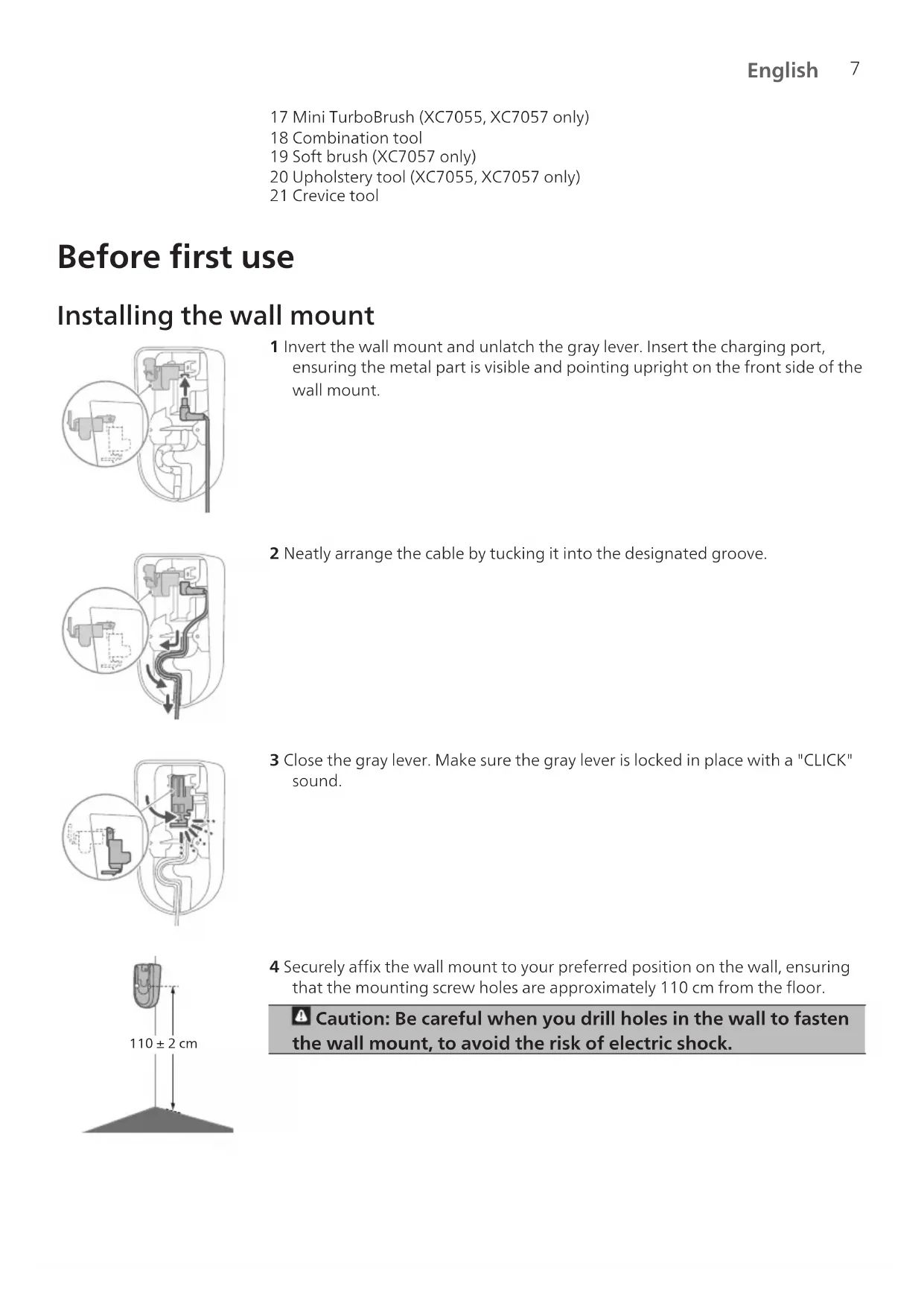 English 7

17 Mini TurboBrush (XC7055, XC7057 only)
18 Combination tool
19 Soft brush (XC7057 only)
20 Upholstery tool (XC7055, XC7057 only)
21 Crevice tool

Before first use

Installing the wall mount

1 Invert the wall mount and unlatch the gray lever. Insert the charging port, ensuring the metal part is visible and pointing upright on the front side of the wall mount.

2 Neatly arrange the cable by tucking it into the designated groove.

3 Close the gray lever. Make sure the gray lever is locked in place with a "CLICK" sound.

4 Securely affix the wall mount to your preferred position on the wall, ensuring that the mounting screw holes are approximately 110 cm from the floor.

Caution: Be careful when you drill holes in the wall to fasten the wall mount, to avoid the risk of electric shock.

110 ± 2 cm