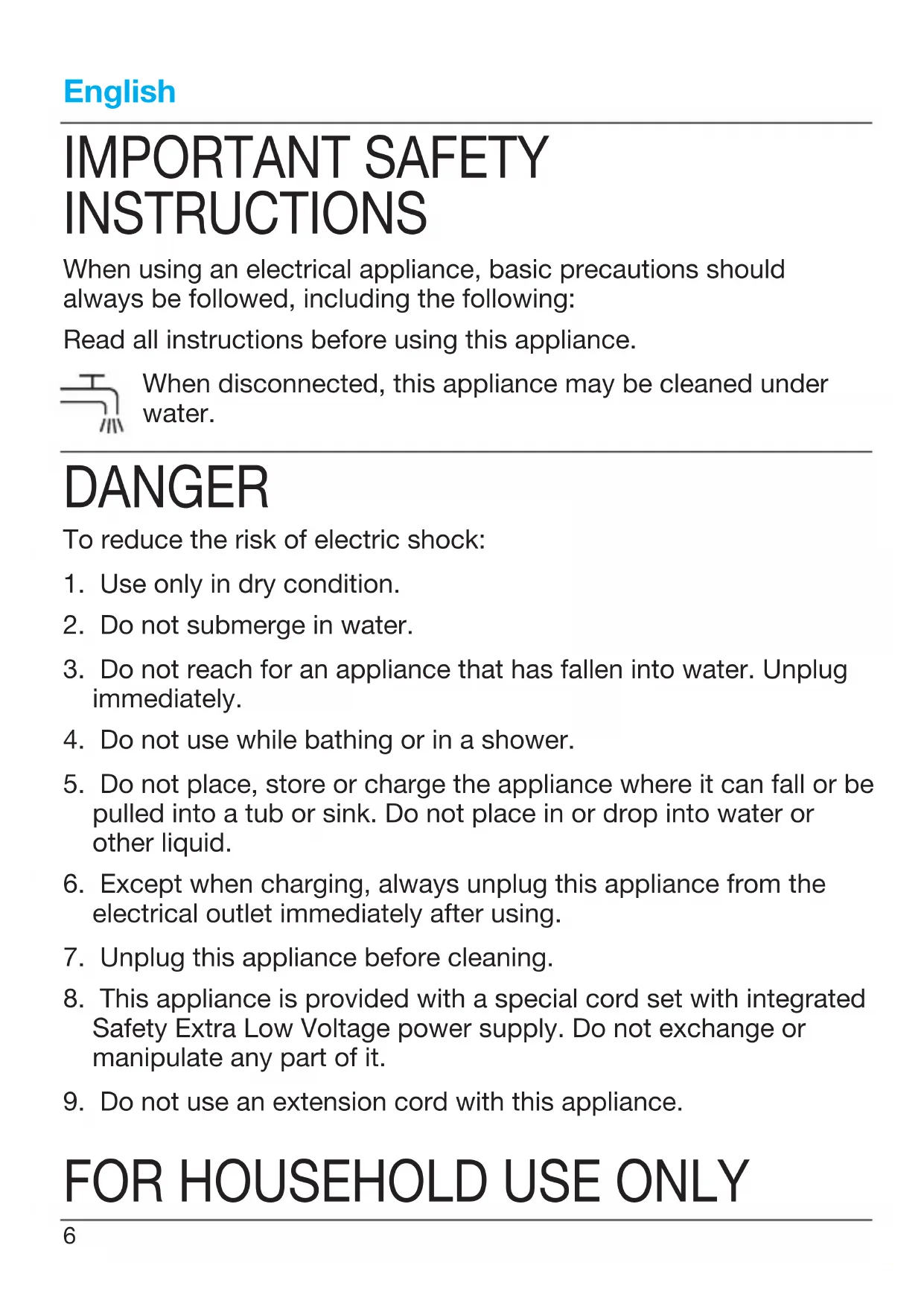 English

IMPORTANT SAFETY INSTRUCTIONS

When using an electrical appliance, basic precautions should always be followed, including the following:

Read all instructions before using this appliance.

When disconnected, this appliance may be cleaned under water.

DANGER

To reduce the risk of electric shock:

1. Use only in dry condition.

2. Do not submerge in water.

3. Do not reach for an appliance that has fallen into water. Unplug immediately.

4. Do not use while bathing or in a shower.

5. Do not place, store or charge the appliance where it can fall or be pulled into a tub or sink. Do not place in or drop into water or other liquid.

6. Except when charging, always unplug this appliance from the electrical outlet immediately after using.

7. Unplug this appliance before cleaning.

8. This appliance is provided with a special cord set with integrated Safety Extra Low Voltage power supply. Do not exchange or manipulate any part of it.

9. Do not use an extension cord with this appliance.

FOR HOUSEHOLD USE ONLY

6