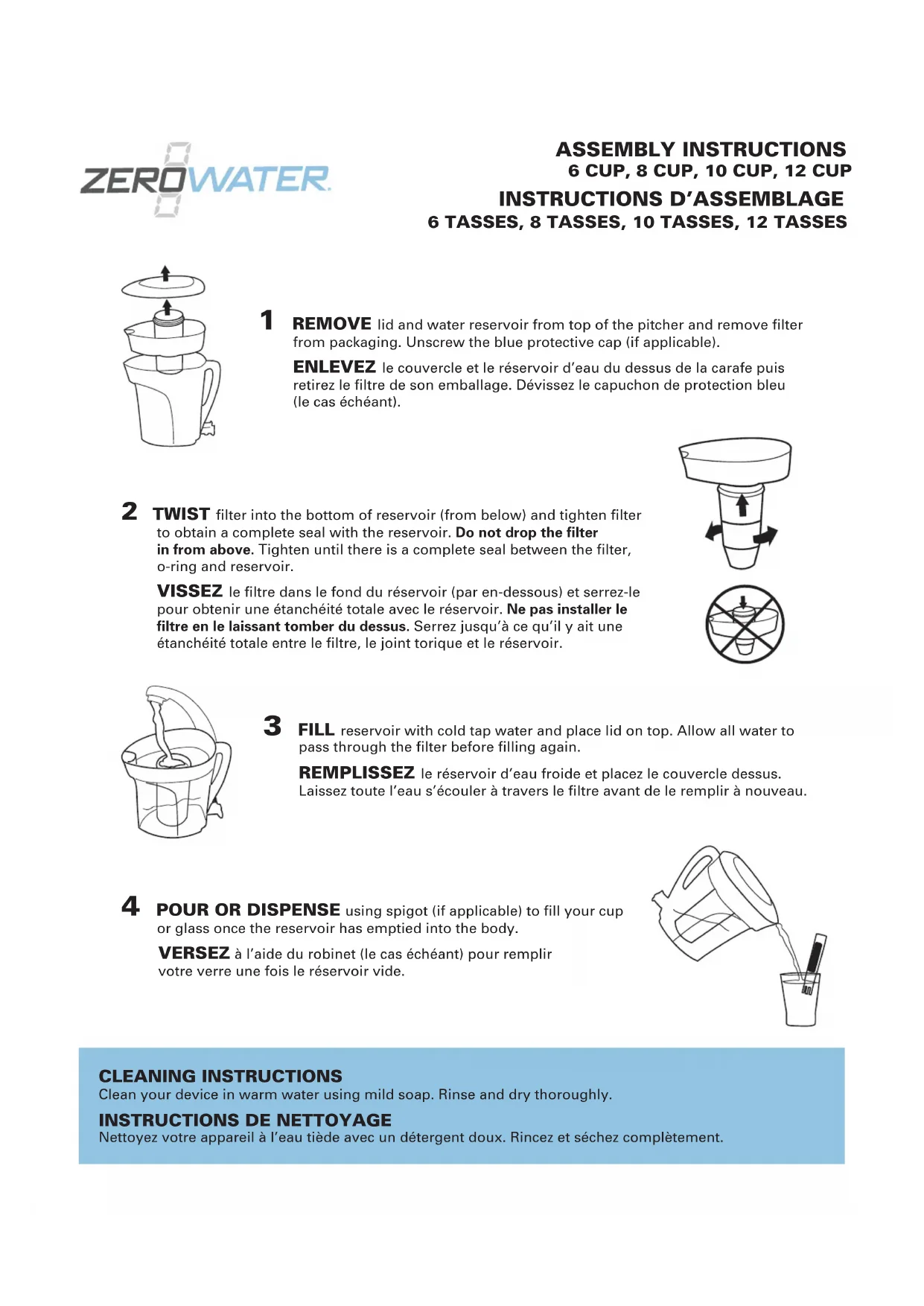 ZEROWATER

ASSEMBLY INSTRUCTIONS
6 CUP, 8 CUP, 10 CUP, 12 CUP

INSTRUCTIONS D'ASSEMBLAGE
6 TASSES, 8 TASSES, 10 TASSES, 12 TASSES

1 REMOVE lid and water reservoir from top of the pitcher and remove filter from packaging. Unscrew the blue protective cap (if applicable).

ENLEVEZ le couvercle et le réservoir d'eau du dessus de la carafe puis retirez le filtre de son emballage. Dévissez le capuchon de protection bleu (le cas échéant).

2 TWIST filter into the bottom of reservoir (from below) and tighten filter to obtain a complete seal with the reservoir. Do not drop the filter in from above. Tighten until there is a complete seal between the filter, o-ring and reservoir.

VISSEZ le filtre dans le fond du réservoir (par en-dessous) et serrez-le pour obtenir une étanchéité totale avec le réservoir. Ne pas installer le filtre en le laissant tomber du dessus. Serrez jusqu'à ce qu'il y ait une étanchéité totale entre le filtre, le joint torique et le réservoir.

3 FILL reservoir with cold tap water and place lid on top. Allow all water to pass through the filter before filling again.

REMPLISSEZ le réservoir d'eau froide et placez le couvercle dessus. Laissez toute l'eau s'écouler à travers le filtre avant de le remplir à nouveau.

4 POUR OR DISPENSE using spigot (if applicable) to fill your cup or glass once the reservoir has emptied into the body.

VERSEZ à l'aide du robinet (le cas échéant) pour remplir votre verre une fois le réservoir vide.

CLEANING INSTRUCTIONS
Clean your device in warm water using mild soap. Rinse and dry thoroughly.

INSTRUCTIONS DE NETTOYAGE
Nettoyez votre appareil à l'eau tiède avec un détergent doux. Rincez et séchez complètement.