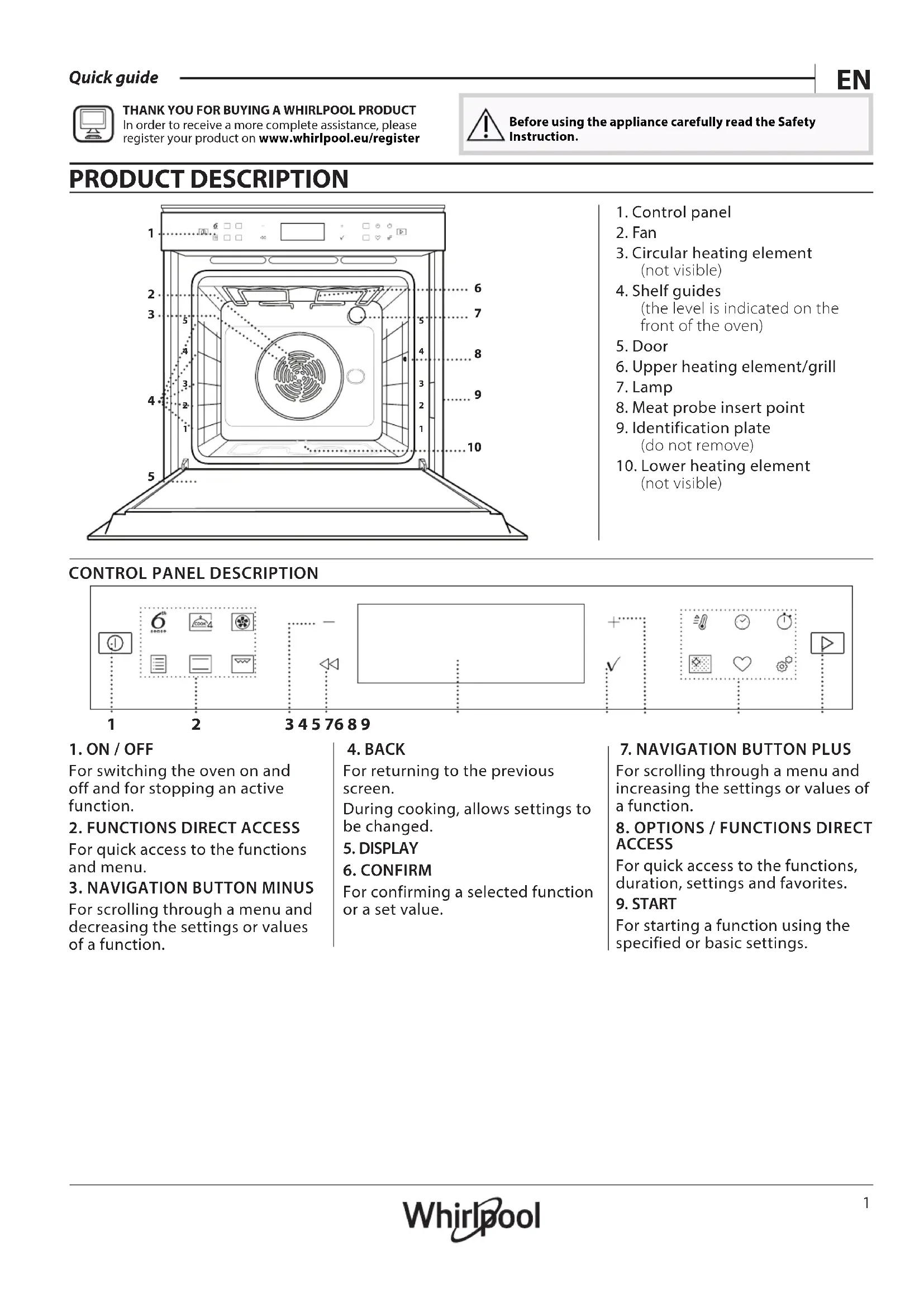 Quick guide

EN

THANK YOU FOR BUYING A WHIRLPOOL PRODUCT
In order to receive a more complete assistance, please register your product on www.whirlpool.eu/register

Before using the appliance carefully read the Safety Instruction.

PRODUCT DESCRIPTION

1
2
3
4
5
6
7
8
9
10
5
4
3
2
1
5
4
3
2
1

1. Control panel
2. Fan
3. Circular heating element (not visible)
4. Shelf guides (the level is indicated on the front of the oven)
5. Door
6. Upper heating element/grill
7. Lamp
8. Meat probe insert point
9. Identification plate (do not remove)
10. Lower heating element (not visible)

CONTROL PANEL DESCRIPTION

6 sense
COOK 4

1 2 3 4 5 7 6 8 9

1. ON / OFF
For switching the oven on and off and for stopping an active function.

2. FUNCTIONS DIRECT ACCESS
For quick access to the functions and menu.

3. NAVIGATION BUTTON MINUS
For scrolling through a menu and decreasing the settings or values of a function.

4. BACK
For returning to the previous screen.
During cooking, allows settings to be changed.

5. DISPLAY

6. CONFIRM
For confirming a selected function or a set value.

7. NAVIGATION BUTTON PLUS
For scrolling through a menu and increasing the settings or values of a function.

8. OPTIONS / FUNCTIONS DIRECT ACCESS
For quick access to the functions, duration, settings and favorites.

9. START
For starting a function using the specified or basic settings.

Whirlpool

1