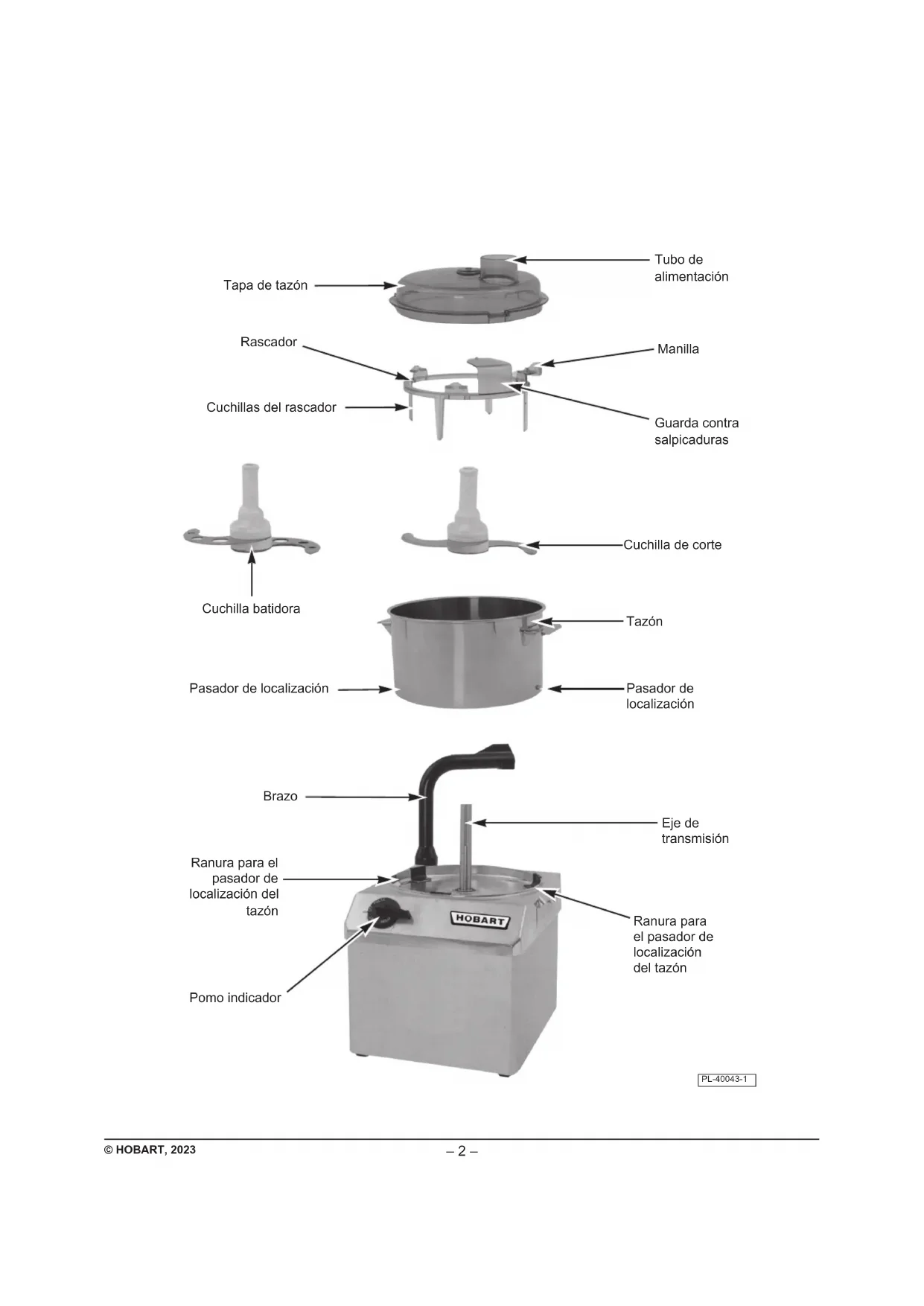 Tapa de tazón

Tubo de alimentación

Rascador

Manilla

Cuchillas del rascador

Guarda contra salpicaduras

Cuchilla de corte

Cuchilla batidora

Tazón

Pasador de localización

Pasador de localización

Brazo

Eje de transmisión

Ranura para el pasador de localización del tazón

HOBART

Ranura para el pasador de localización del tazón

Pomo indicador

PL-40043-1

© HOBART, 2023

– 2 –