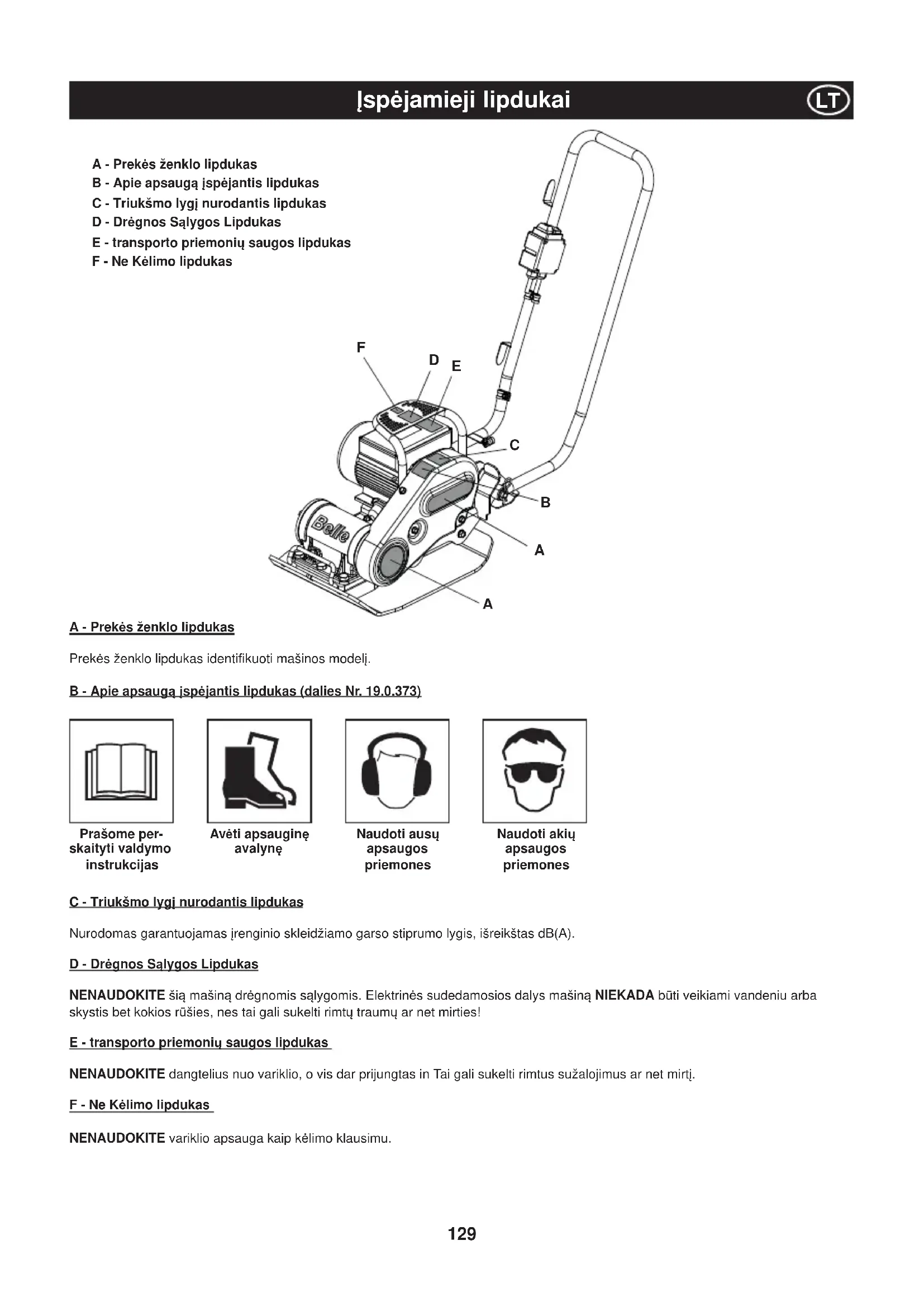 Įspėjamieji lipdukai

LT

A - Prekės ženklo lipdukas
B - Apie apsaugą įspėjantis lipdukas
C - Triukšmo lygį nurodantis lipdukas
D - Drėgnos Sąlygos Lipdukas
E - transporto priemonių saugos lipdukas
F - Ne Kėlimo lipdukas

F
D
E
C
B
A
A
Belle

A - Prekės ženklo lipdukas

Prekės ženklo lipdukas identifikuoti mašinos modelį.

B - Apie apsaugą įspėjantis lipdukas (dalies Nr. 19.0.373)

Prašome perskaityti valdymo instrukcijas

Avėti apsauginę avalynę

Naudoti ausų apsaugos priemones

Naudoti akių apsaugos priemones

C - Triukšmo lygį nurodantis lipdukas

Nurodomas garantuojamas įrenginio skleidžiamo garso stiprumo lygis, išreikštas dB(A).

D - Drėgnos Sąlygos Lipdukas

NENAUDOKITE šią mašiną drėgnomis sąlygomis. Elektrinės sudedamosios dalys mašiną NIEKADA būti veikiami vandeniu arba skystis bet kokios rūšies, nes tai gali sukelti rimtų traumų ar net mirties!

E - transporto priemonių saugos lipdukas

NENAUDOKITE dangtelius nuo variklio, o vis dar prijungtas in Tai gali sukelti rimtus sužalojimus ar net mirtį.

F - Ne Kėlimo lipdukas

NENAUDOKITE variklio apsauga kaip kėlimo klausimu.

129