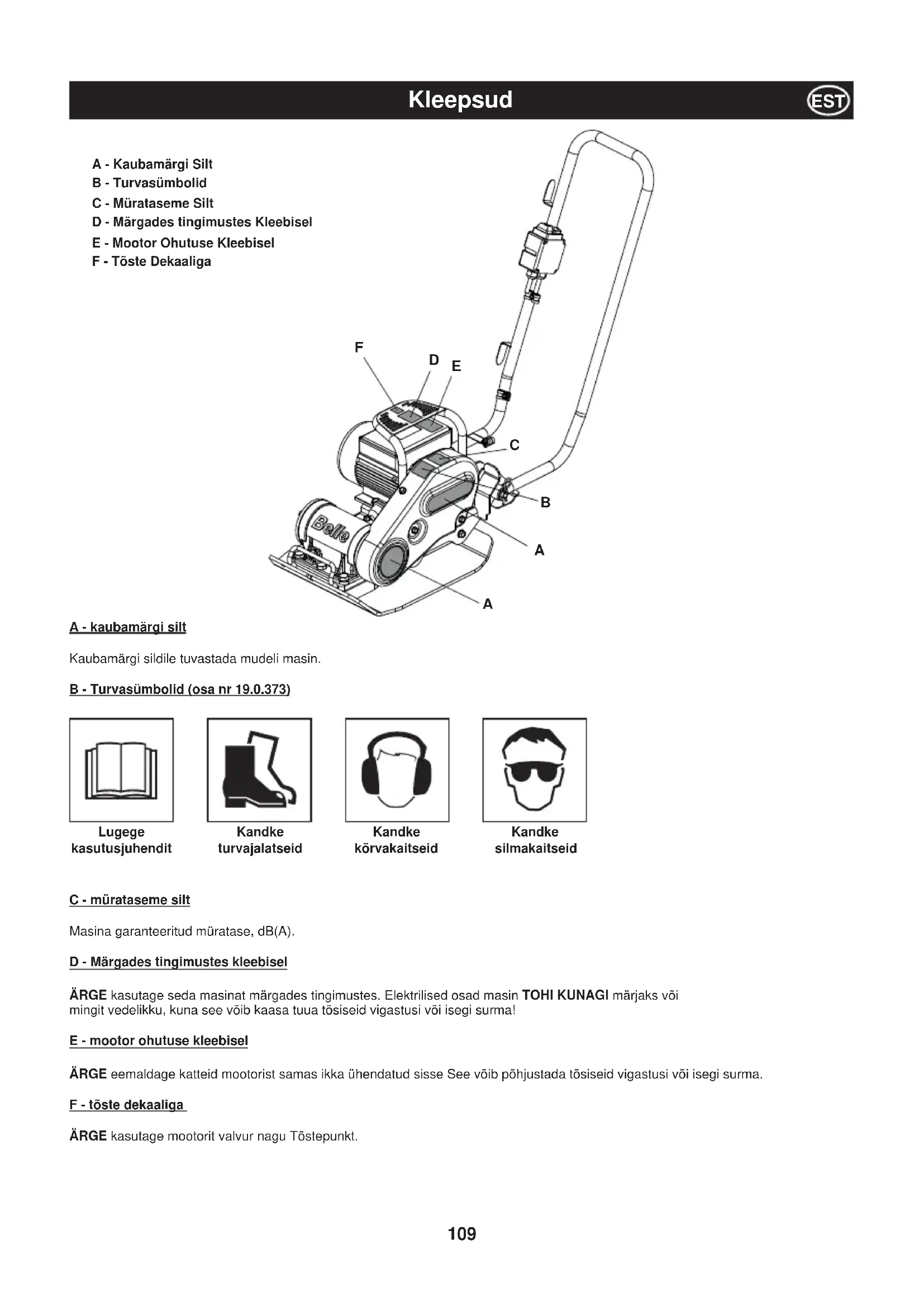 Kleepsud

EST

A - Kaubamärgi Silt
B - Turvasümbolid
C - Mürataseme Silt
D - Märgades tingimustes Kleebisel
E - Mootor Ohutuse Kleebisel
F - Tõste Dekaaliga

F
D
E
C
B
A
A
Belle

A - kaubamärgi silt

Kaubamärgi sildile tuvastada mudeli masin.

B - Turvasümbolid (osa nr 19.0.373)

Lugege kasutusjuhendit

Kandke turvajalatseid

Kandke kõrvakaitseid

Kandke silmakaitseid

C - mürataseme silt

Masina garanteeritud müratase, dB(A).

D - Märgades tingimustes kleebisel

ÄRGE kasutage seda masinat märgades tingimustes. Elektrilised osad masin TOHI KUNAGI märjaks või mingit vedelikku, kuna see võib kaasa tuua tõsiseid vigastusi või isegi surma!

E - mootor ohutuse kleebisel

ÄRGE eemaldage katteid mootorist samas ikka ühendatud sisse See võib põhjustada tõsiseid vigastusi või isegi surma.

F - tõste dekaaliga

ÄRGE kasutage mootorit valvur nagu Tõstepunkt.

109