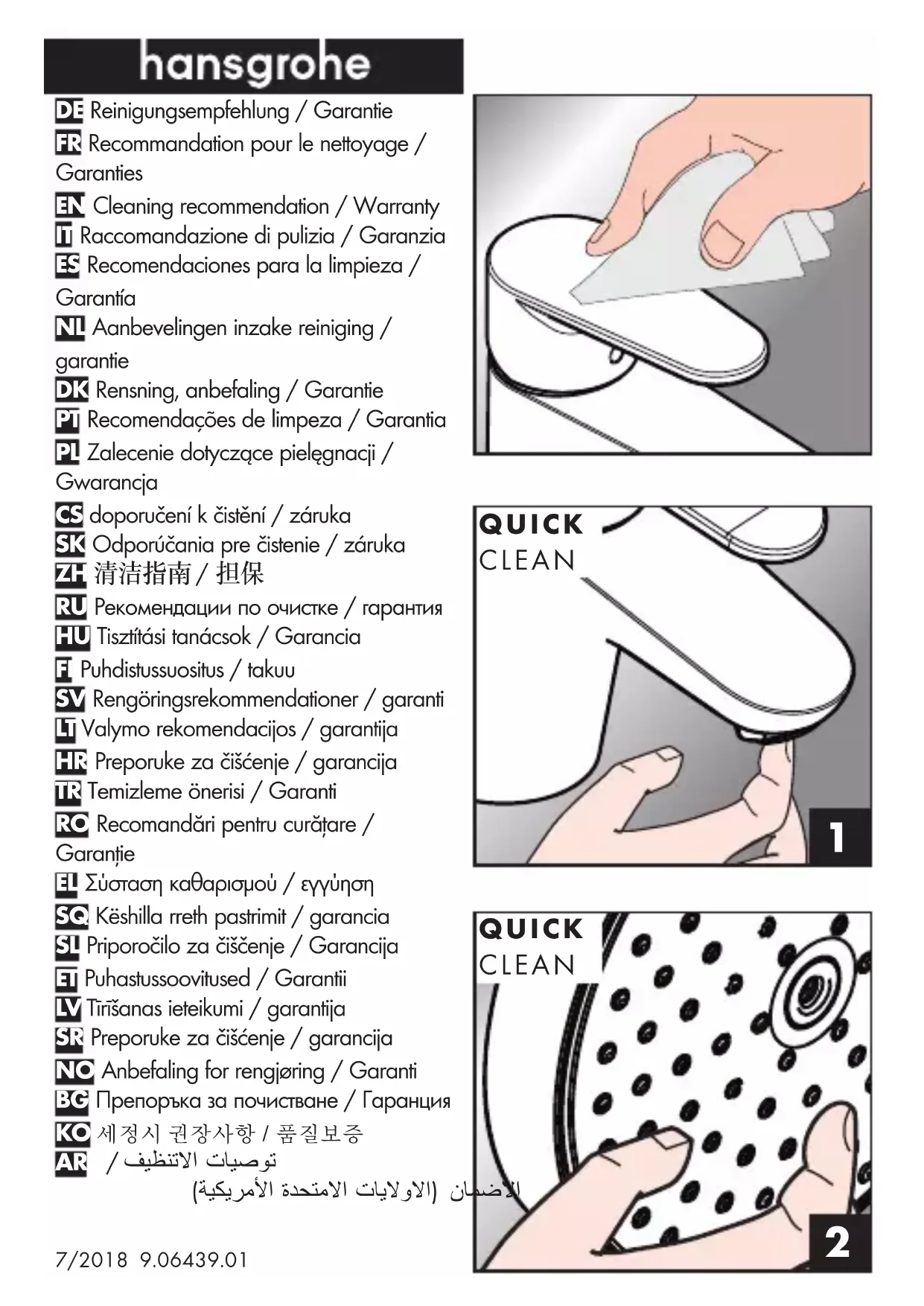 hansgrohe

DE Reinigungsempfehlung / Garantie
FR Recommandation pour le nettoyage / Garanties
EN Cleaning recommendation / Warranty
IT Raccomandazione di pulizia / Garanzia
ES Recomendaciones para la limpieza / Garantía
NL Aanbevelingen inzake reiniging / garantie
DK Rensning, anbefaling / Garantie
PT Recomendações de limpeza / Garantia
PL Zalecenie dotyczące pielęgnacji / Gwarancja
CS doporučení k čistění / záruka
SK Odporúčania pre čistenie / záruka
ZH 清洁指南 / 担保
RU Рекомендации по очистке / гарантия
HU Tisztítási tanácsok / Garancia
FI Puhdistussuositus / takuu
SV Rengöringsrekommendationer / garanti
LT Valymo rekomendacijos / garantija
HR Preporuke za čišćenje / garancija
TR Temizleme önerisi / Garanti
RO Recomandări pentru curățare / Garanție
EL Σύσταση καθαρισμού / εγγύηση
SQ Këshilla rreth pastrimit / garancia
SL Priporočilo za čiščenje / Garancija
ET Puhastussoovitused / Garantii
LV Tīrīšanas ieteikumi / garantija
SR Preporuke za čišćenje / garancija
NO Anbefaling for rengjøring / Garanti
BG Препоръка за почистване / Гаранция
KO 세정시 권장사항 / 품질보증
AR توصيات الاتنظيف /
الاضمان (الاولايات الامتحدة الأمريكية)

7/2018 9.06439.01

QUICK CLEAN

1

QUICK CLEAN

2