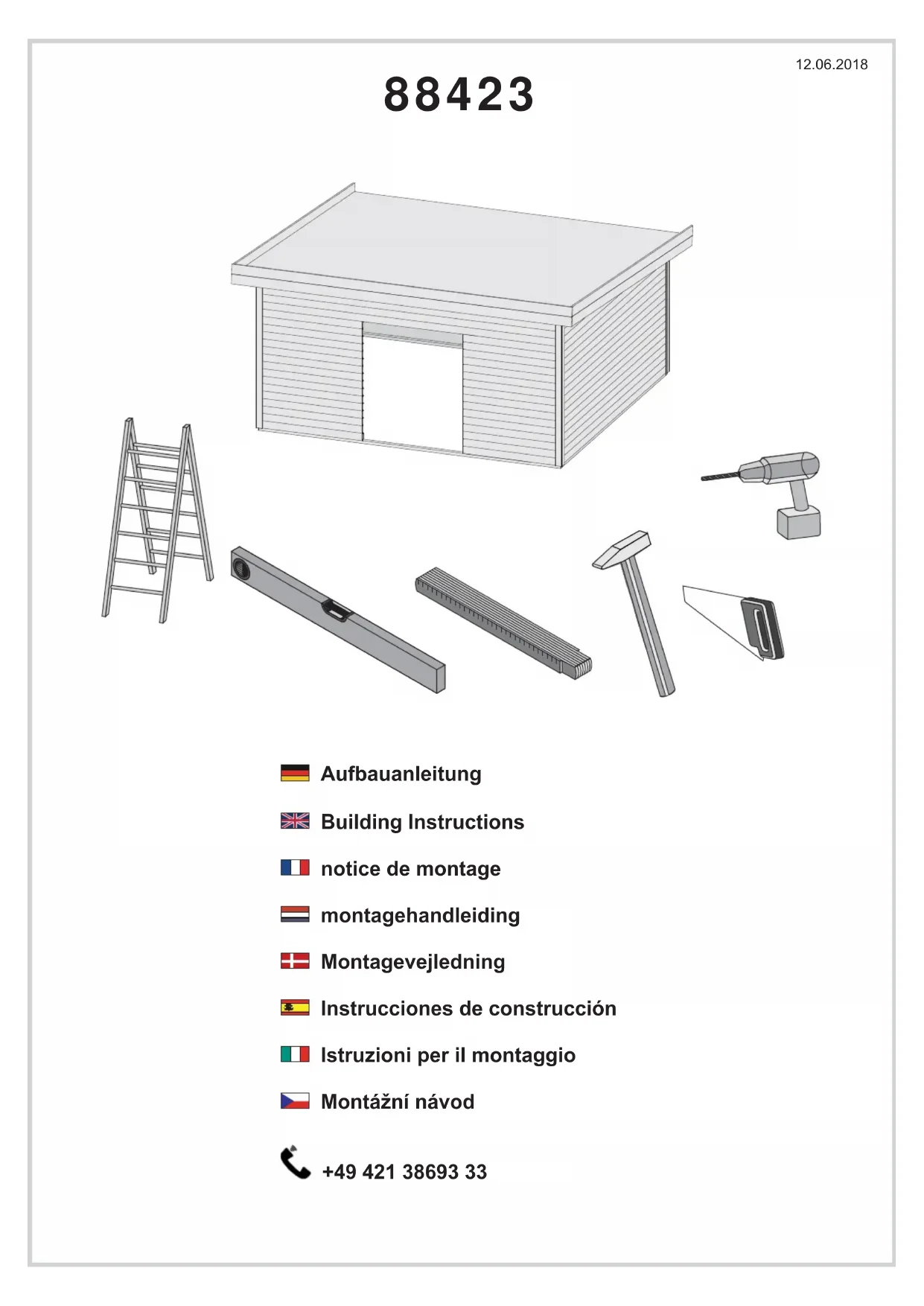 12.06.2018

88423

Aufbauanleitung

Building Instructions

notice de montage

montagehandleiding

Montagevejledning

Instrucciones de construcción

Istruzioni per il montaggio

Montážní návod

+49 421 38693 33