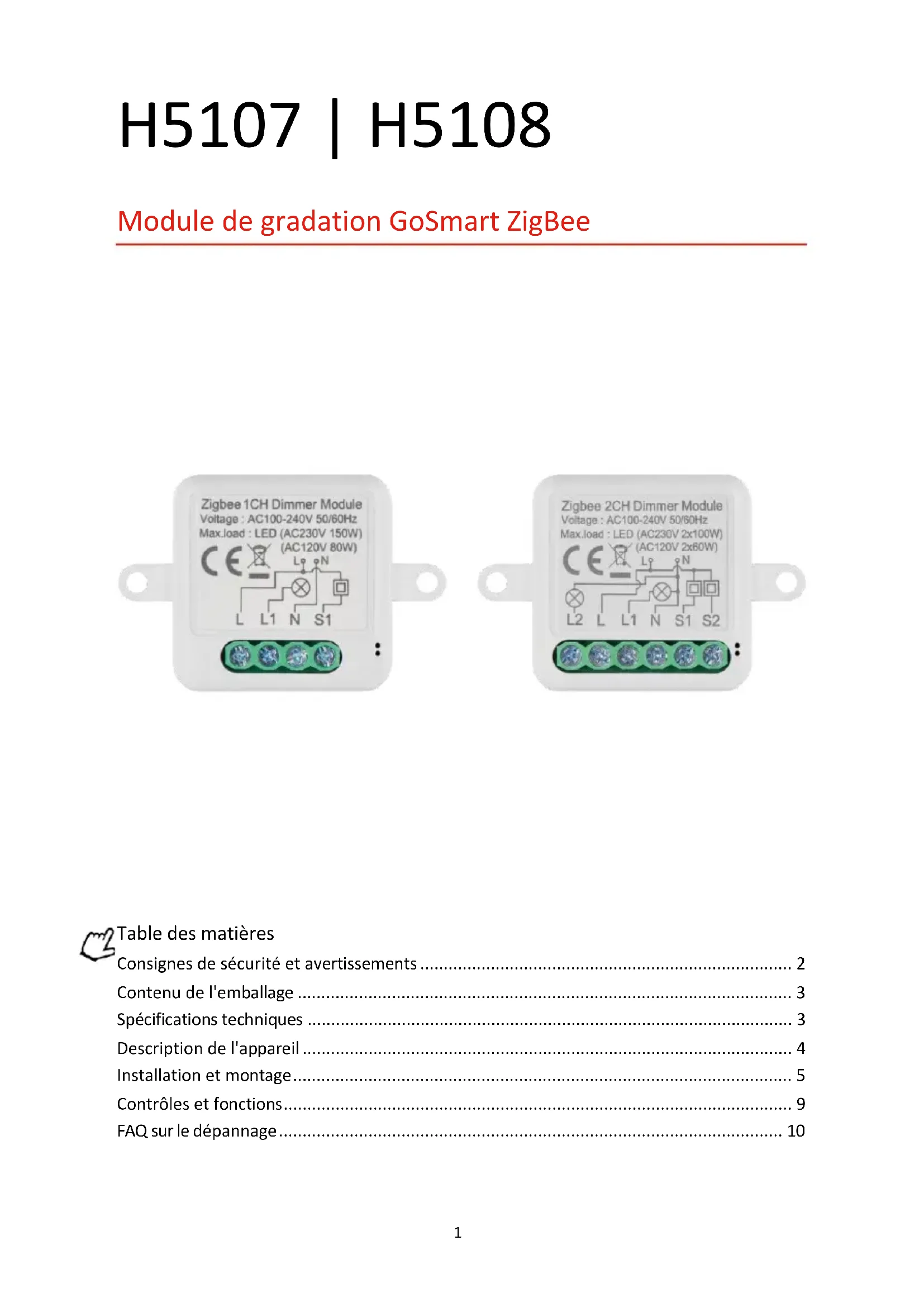 H5107 | H5108

Module de gradation GoSmart ZigBee

Zigbee 1CH Dimmer Module
Voltage : AC100-240V 50/60Hz
Max.load : LED (AC230V 150W)
(AC120V 80W)
CE
L N
L L1 N S1

Zigbee 2CH Dimmer Module
Voltage : AC100-240V 50/60Hz
Max.load : LED (AC230V 2x100W)
(AC120V 2x60W)
CE
L N
L2 L L1 N S1 S2

Table des matières
Consignes de sécurité et avertissements ........ 2
Contenu de l'emballage ........ 3
Spécifications techniques ........ 3
Description de l'appareil ........ 4
Installation et montage ........ 5
Contrôles et fonctions ........ 9
FAQ sur le dépannage ........ 10

1