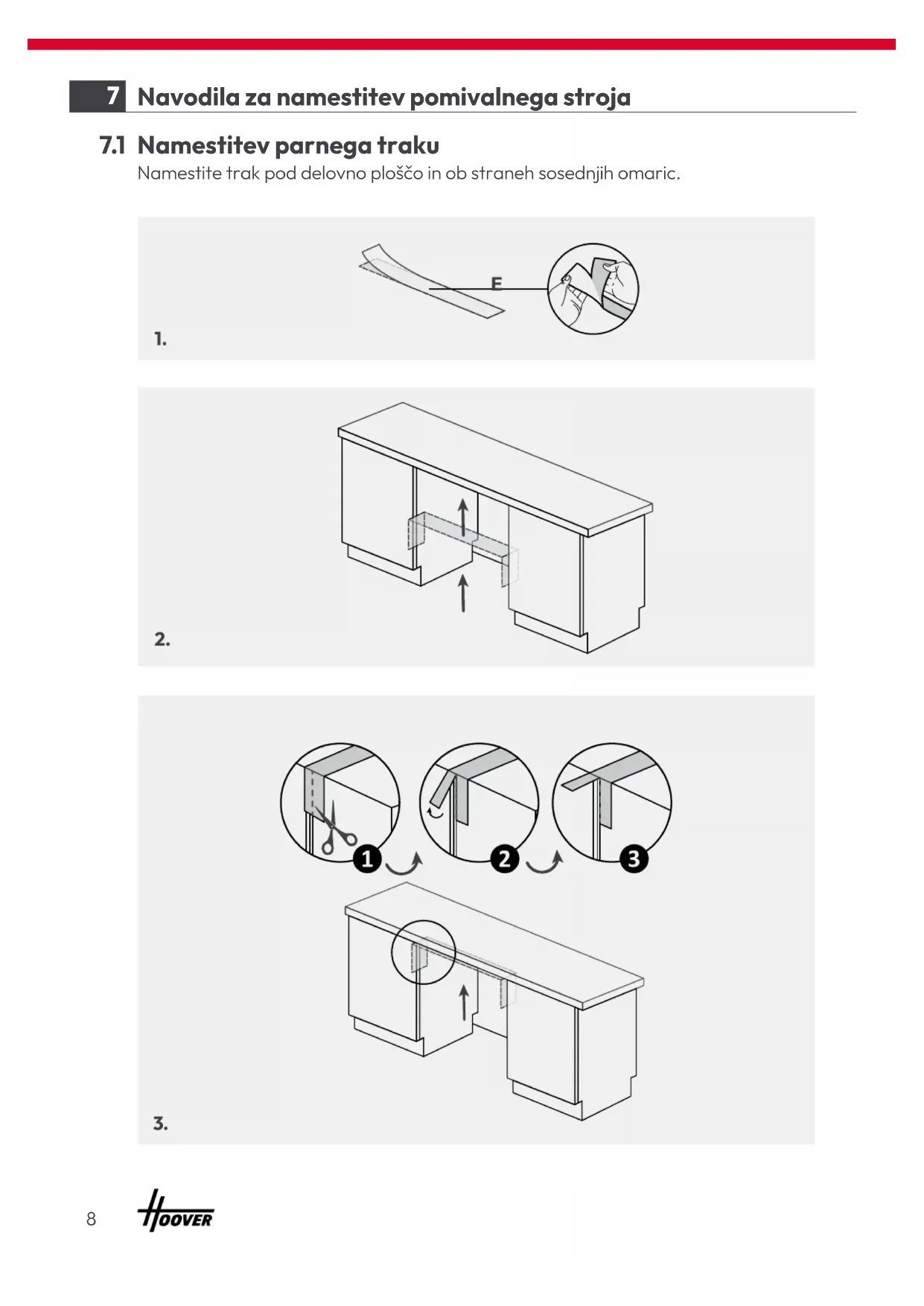 7 Navodila za namestitev pomivalnega stroja

7.1 Namestitev parnega traku

Namestite trak pod delovno ploščo in ob straneh sosednjih omaric.

E

1.

2.

1 2 3

3.

8 HOOVER