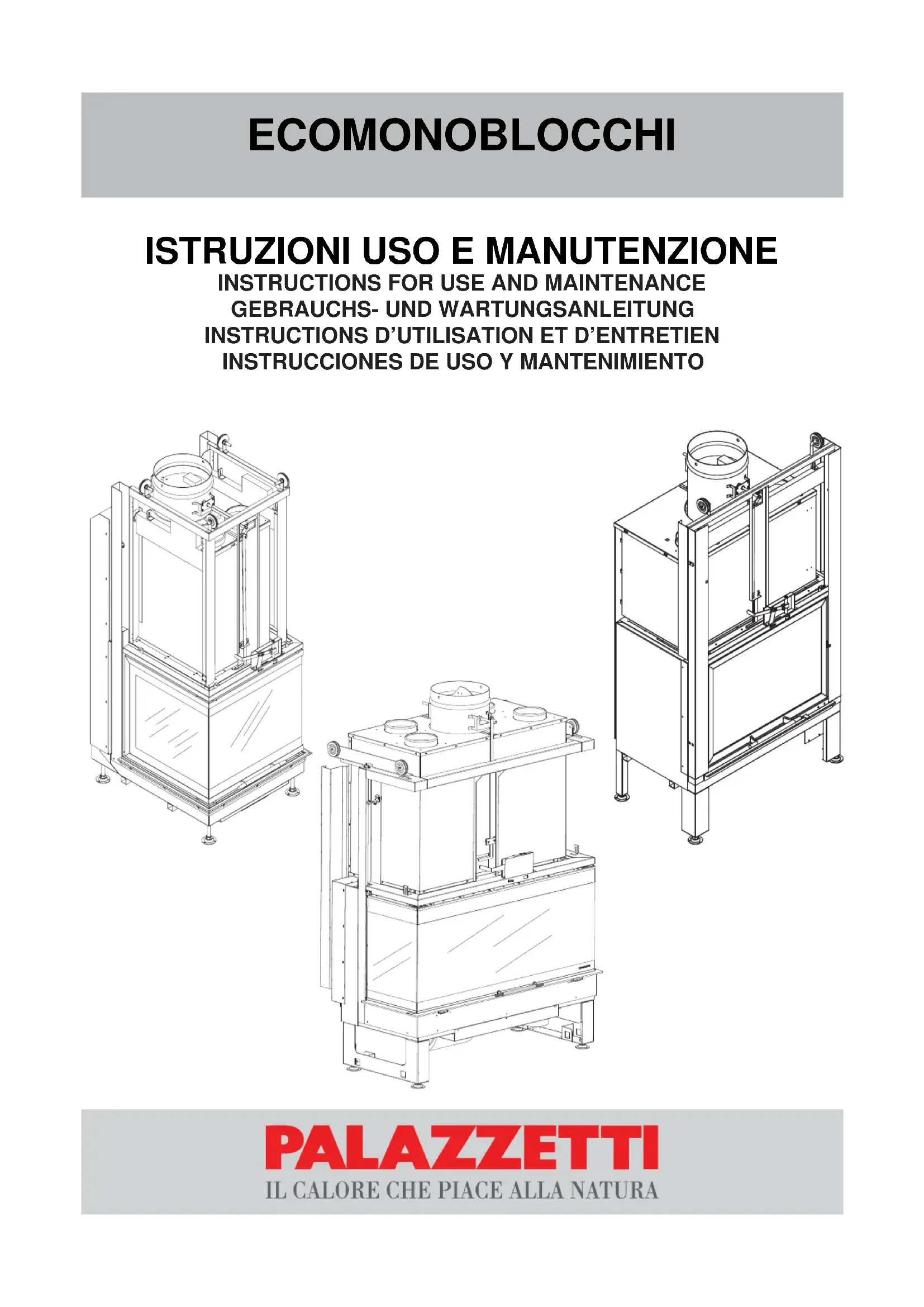 ECOMONOBLOCCHI

ISTRUZIONI USO E MANUTENZIONE
INSTRUCTIONS FOR USE AND MAINTENANCE
GEBRAUCHS- UND WARTUNGSANLEITUNG
INSTRUCTIONS D'UTILISATION ET D'ENTRETIEN
INSTRUCCIONES DE USO Y MANTENIMIENTO

PALAZZETTI
IL CALORE CHE PIACE ALLA NATURA