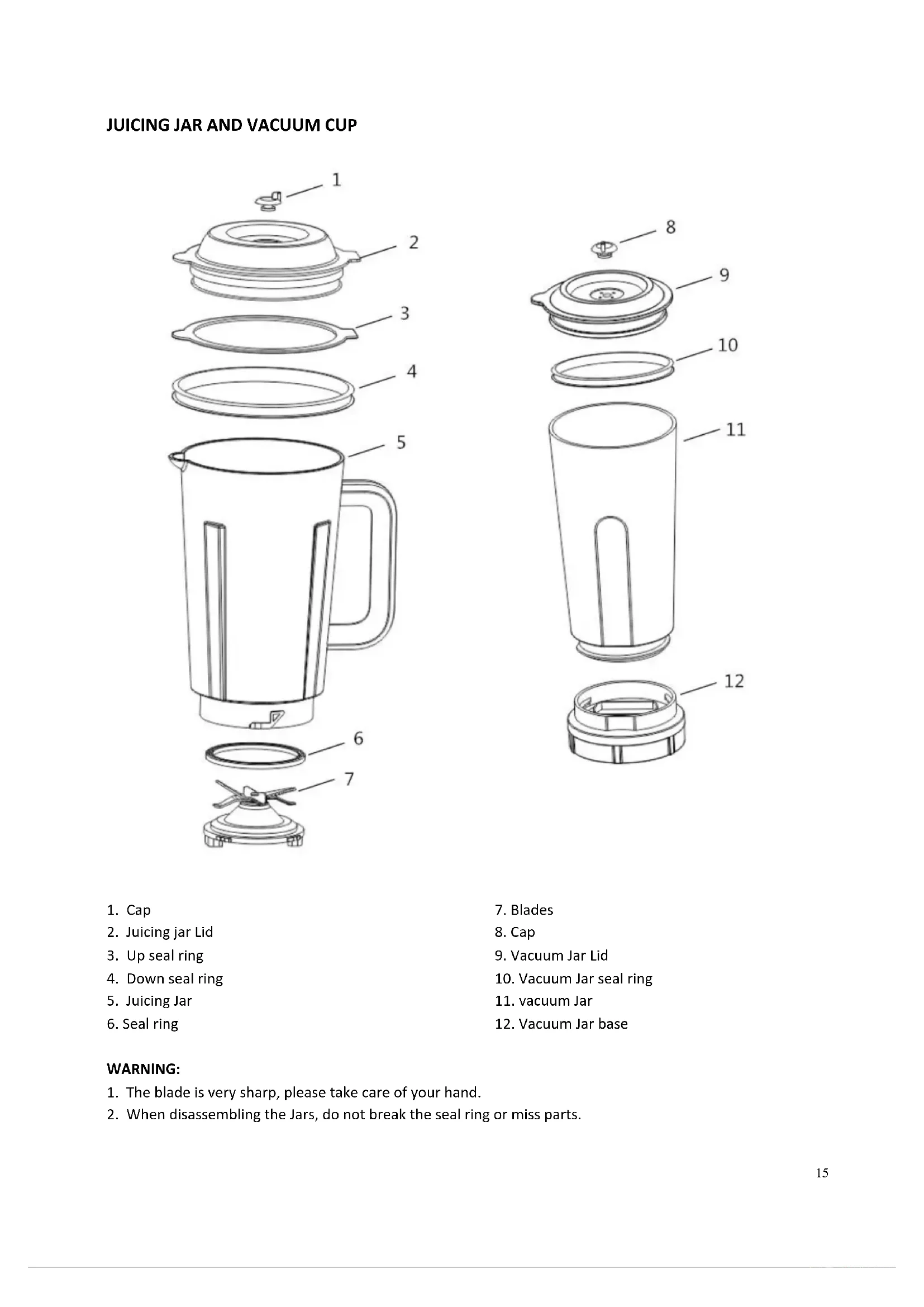 JUICING JAR AND VACUUM CUP

1

2

3

4

5

6

7

8

9

10

11

12

1. Cap
2. Juicing jar Lid
3. Up seal ring
4. Down seal ring
5. Juicing Jar
6. Seal ring

7. Blades
8. Cap
9. Vacuum Jar Lid
10. Vacuum Jar seal ring
11. vacuum Jar
12. Vacuum Jar base

WARNING:
1. The blade is very sharp, please take care of your hand.
2. When disassembling the Jars, do not break the seal ring or miss parts.

15