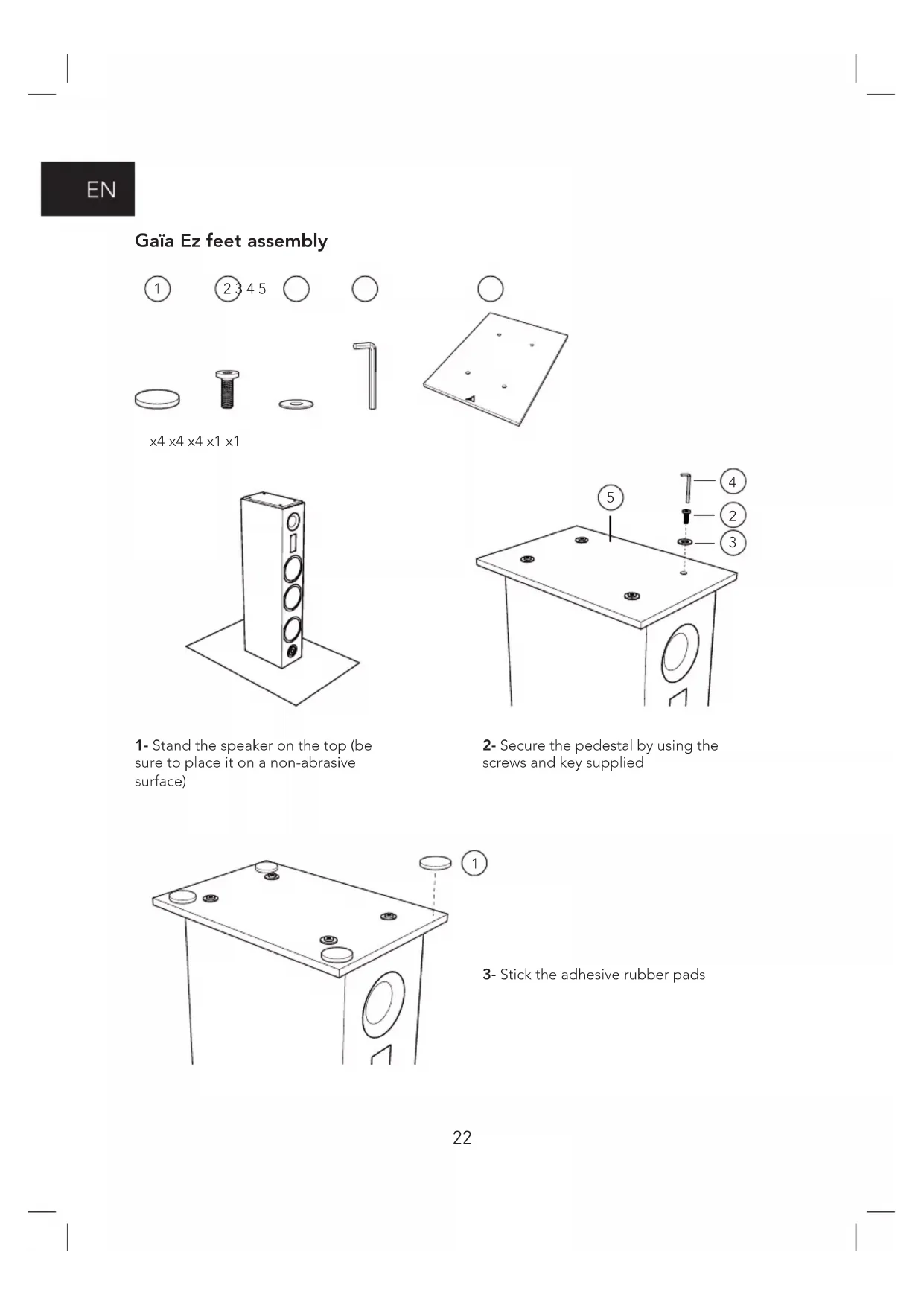 EN

Gaïa Ez feet assembly

1 2 3 4 5

x4 x4 x4 x1 x1

5 4 2 3

1- Stand the speaker on the top (be sure to place it on a non-abrasive surface)

2- Secure the pedestal by using the screws and key supplied

1

3- Stick the adhesive rubber pads

22