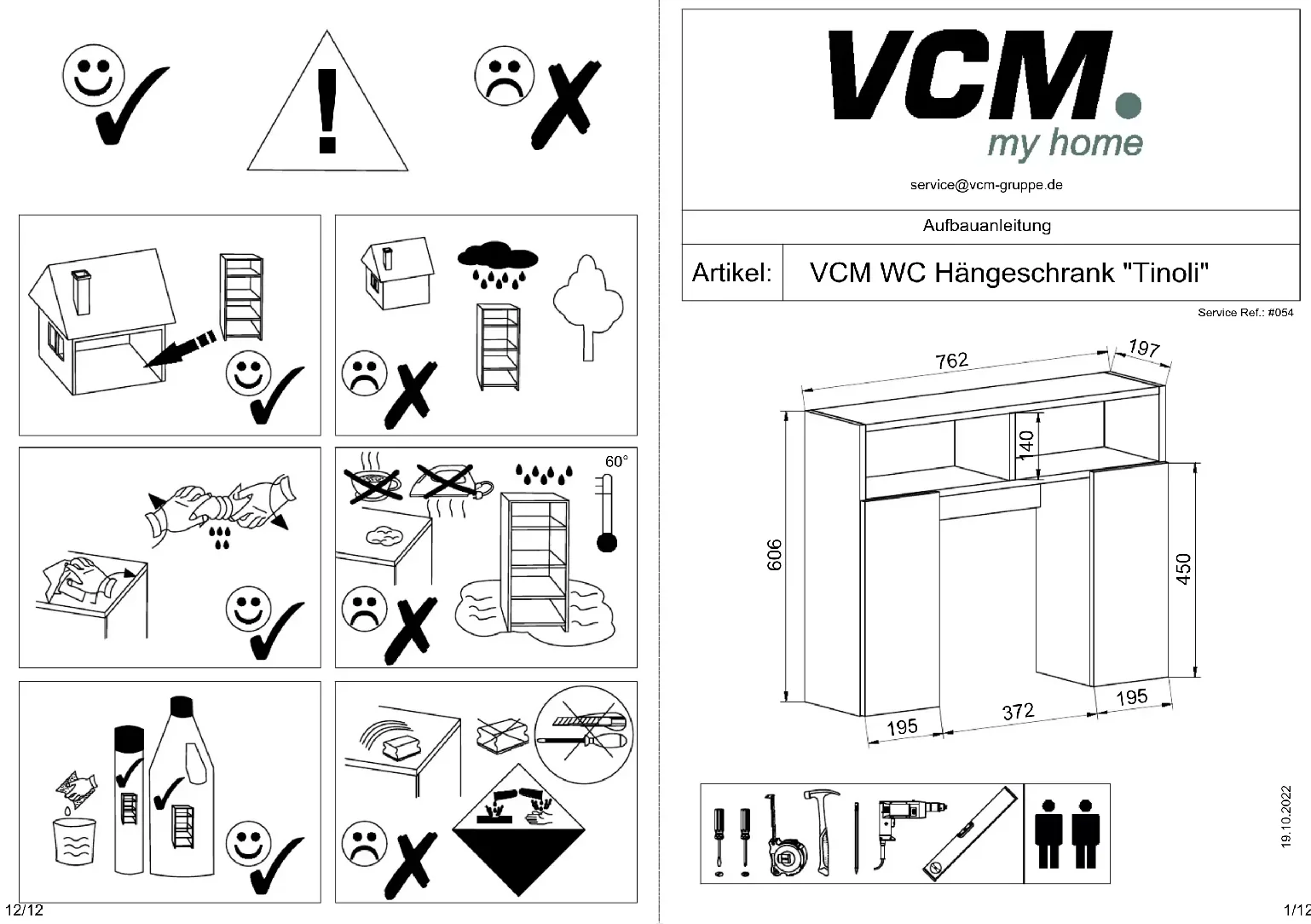 60°

12/12

VCM.
my home

service@vcm-gruppe.de

Aufbauanleitung

Artikel: VCM WC Hängeschrank "Tinoli"

Service Ref.: #054

762

197

140

606

450

195

372

195

19.10.2022

1/12