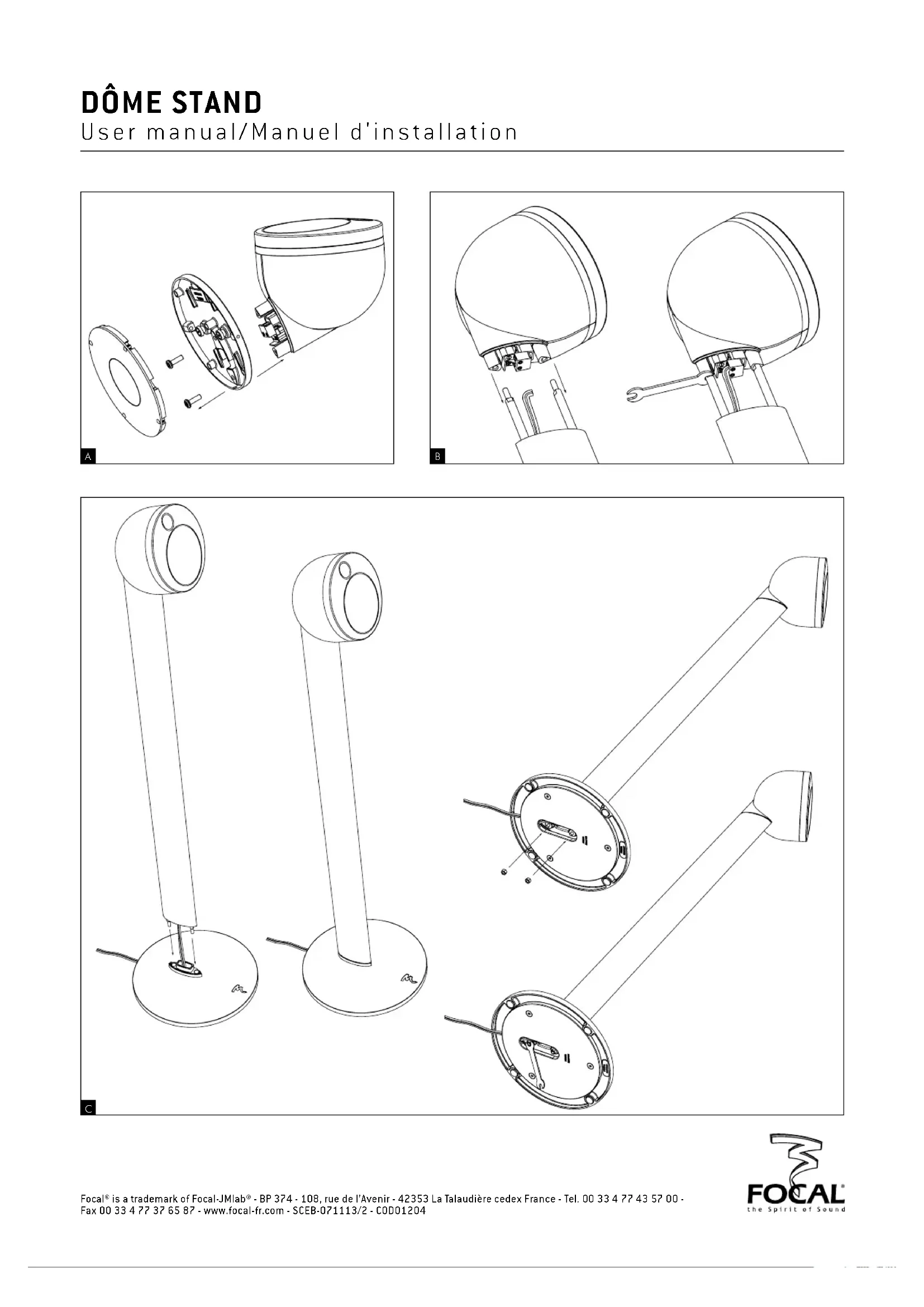 DÔME STAND
User manual/Manuel d'installation

A

B

C

Focal® is a trademark of Focal-JMlab® - BP 374 - 108, rue de l'Avenir - 42353 La Talaudière cedex France - Tel. 00 33 4 77 43 57 00 - Fax 00 33 4 77 37 65 87 - www.focal-fr.com - SCEB-071113/2 - COD01204

FOCAL®
the Spirit of Sound