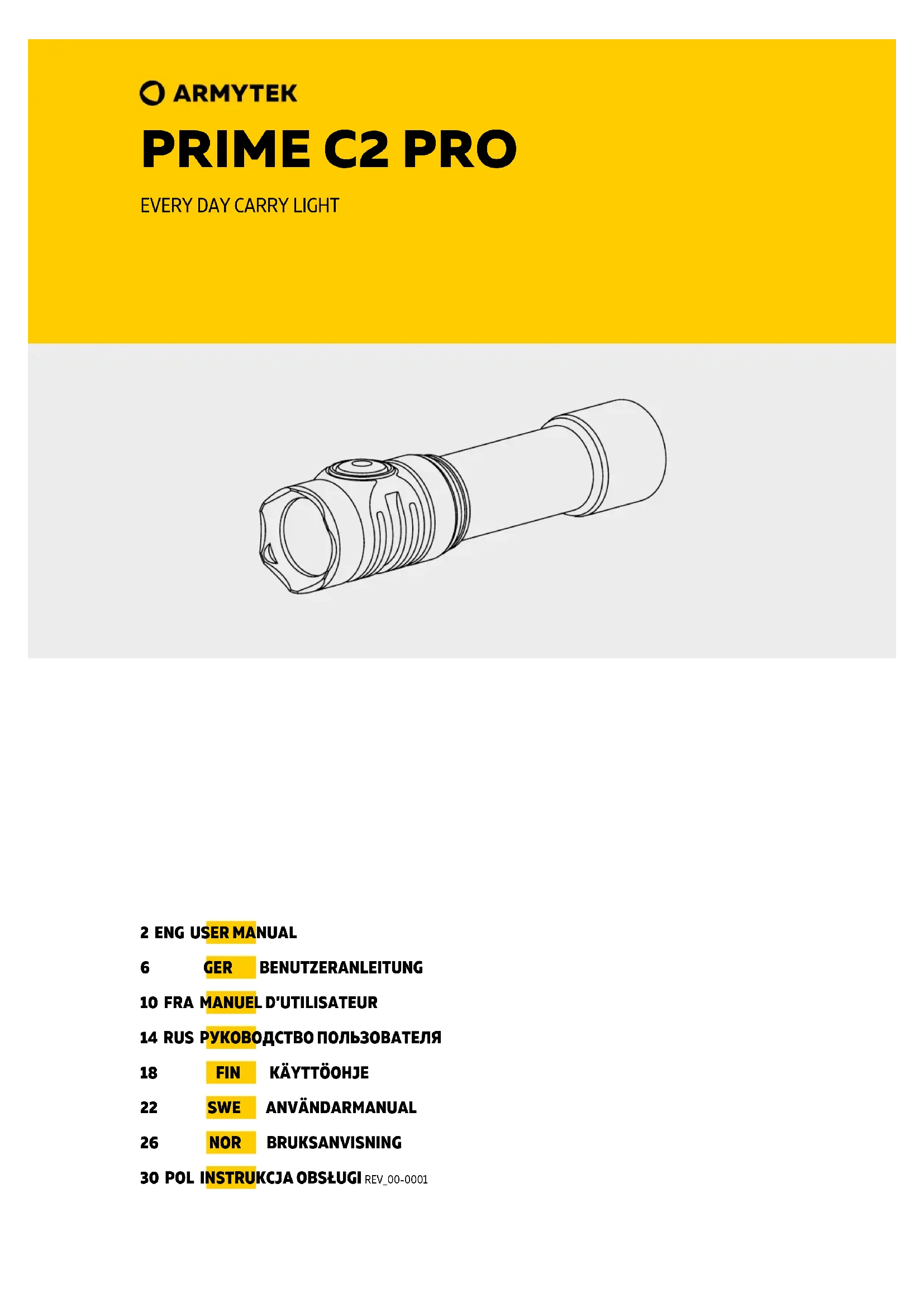 ARMYTEK

PRIME C2 PRO

EVERY DAY CARRY LIGHT

2 ENG USER MANUAL

6 GER BENUTZERANLEITUNG

10 FRA MANUEL D'UTILISATEUR

14 RUS РУКОВОДСТВО ПОЛЬЗОВАТЕЛЯ

18 FIN KÄYTTÖOHJE

22 SWE ANVÄNDARMANUAL

26 NOR BRUKSANVISNING

30 POL INSTRUKCJA OBSŁUGI REV_00-0001