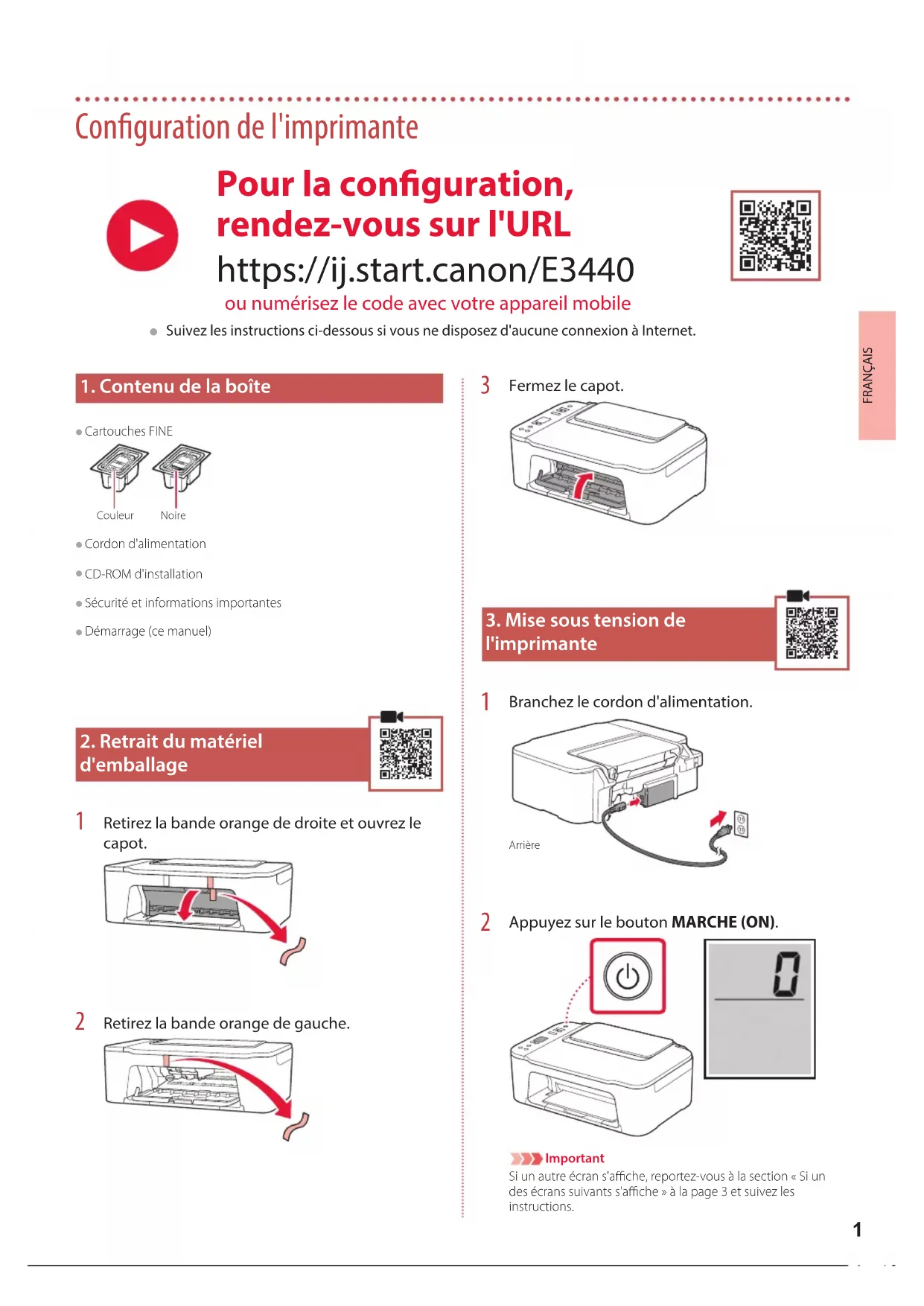 Configuration de l'imprimante

Pour la configuration, rendez-vous sur l'URL
https://ij.start.canon/E3440
ou numérisez le code avec votre appareil mobile

● Suivez les instructions ci-dessous si vous ne disposez d'aucune connexion à Internet.

FRANÇAIS

1. Contenu de la boîte

● Cartouches FINE

Couleur Noire

● Cordon d'alimentation

● CD-ROM d'installation

● Sécurité et informations importantes

● Démarrage (ce manuel)

2. Retrait du matériel d'emballage

1 Retirez la bande orange de droite et ouvrez le capot.

2 Retirez la bande orange de gauche.

3 Fermez le capot.

3. Mise sous tension de l'imprimante

1 Branchez le cordon d'alimentation.

Arrière

2 Appuyez sur le bouton **MARCHE (ON)**.

0

Important
Si un autre écran s'affiche, reportez-vous à la section « Si un des écrans suivants s'affiche » à la page 3 et suivez les instructions.

1