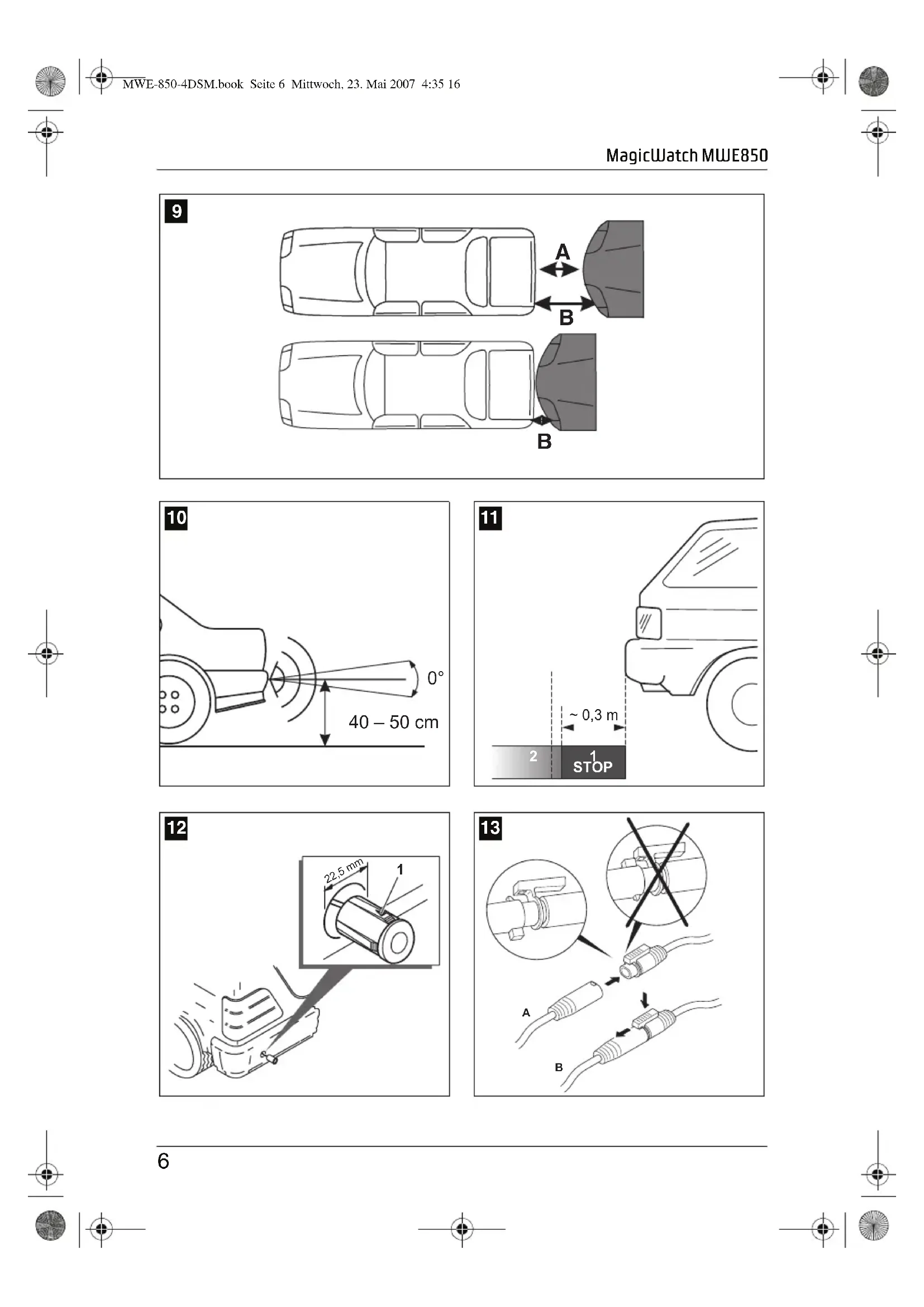 MWE-850-4DSM.book Seite 6 Mittwoch, 23. Mai 2007 4:35 16

MagicWatch MWE850

9

A

B

B

10

0°

40 – 50 cm

11

~ 0,3 m

2

1
STOP

12

22,5 mm

1

13

A

B

6