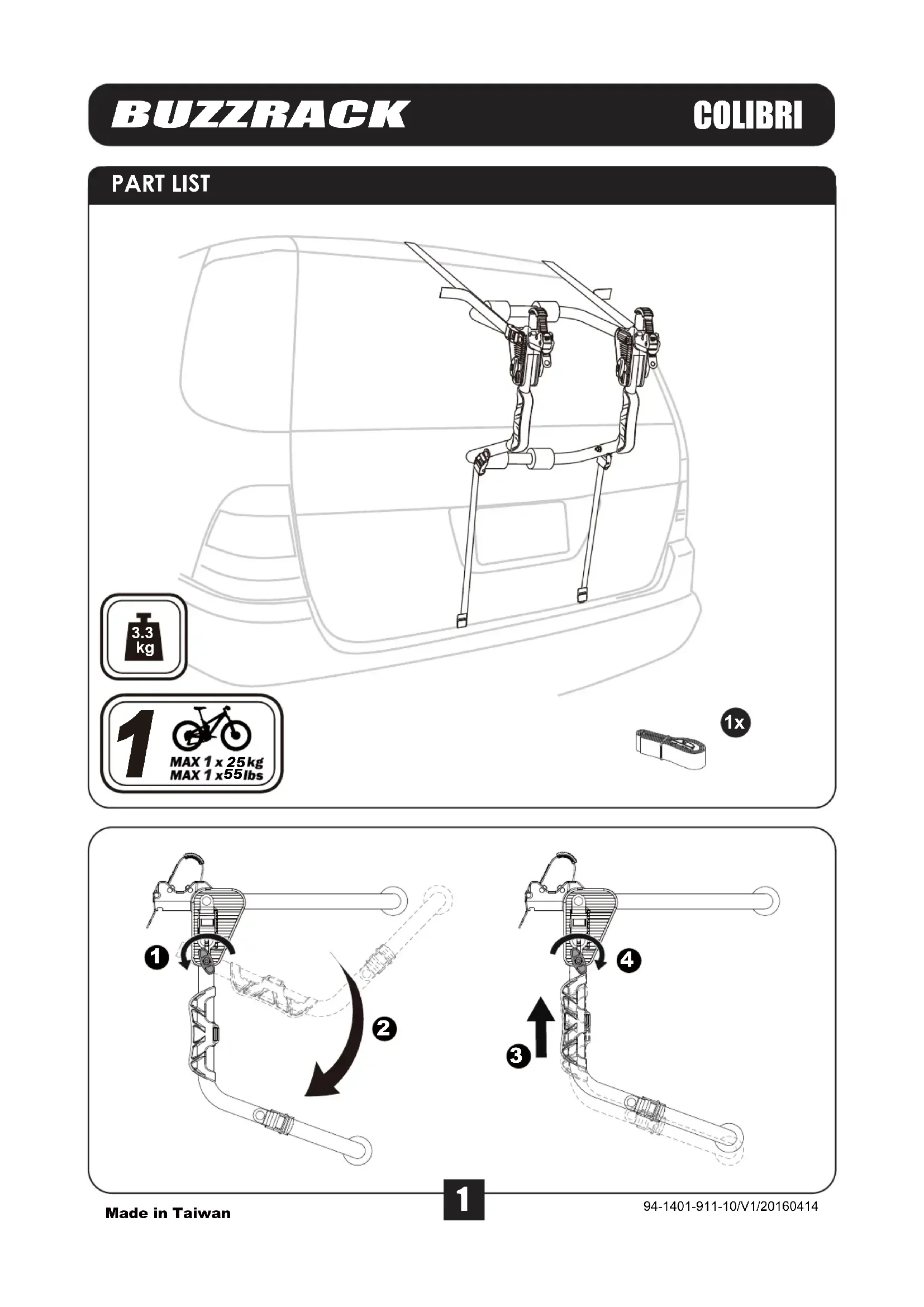 BUZZRACK

COLIBRI

PART LIST

3.3 kg

1

MAX 1 x 25 kg
MAX 1 x 55 lbs

1x

1

2

3

4

Made in Taiwan

1

94-1401-911-10/V1/20160414