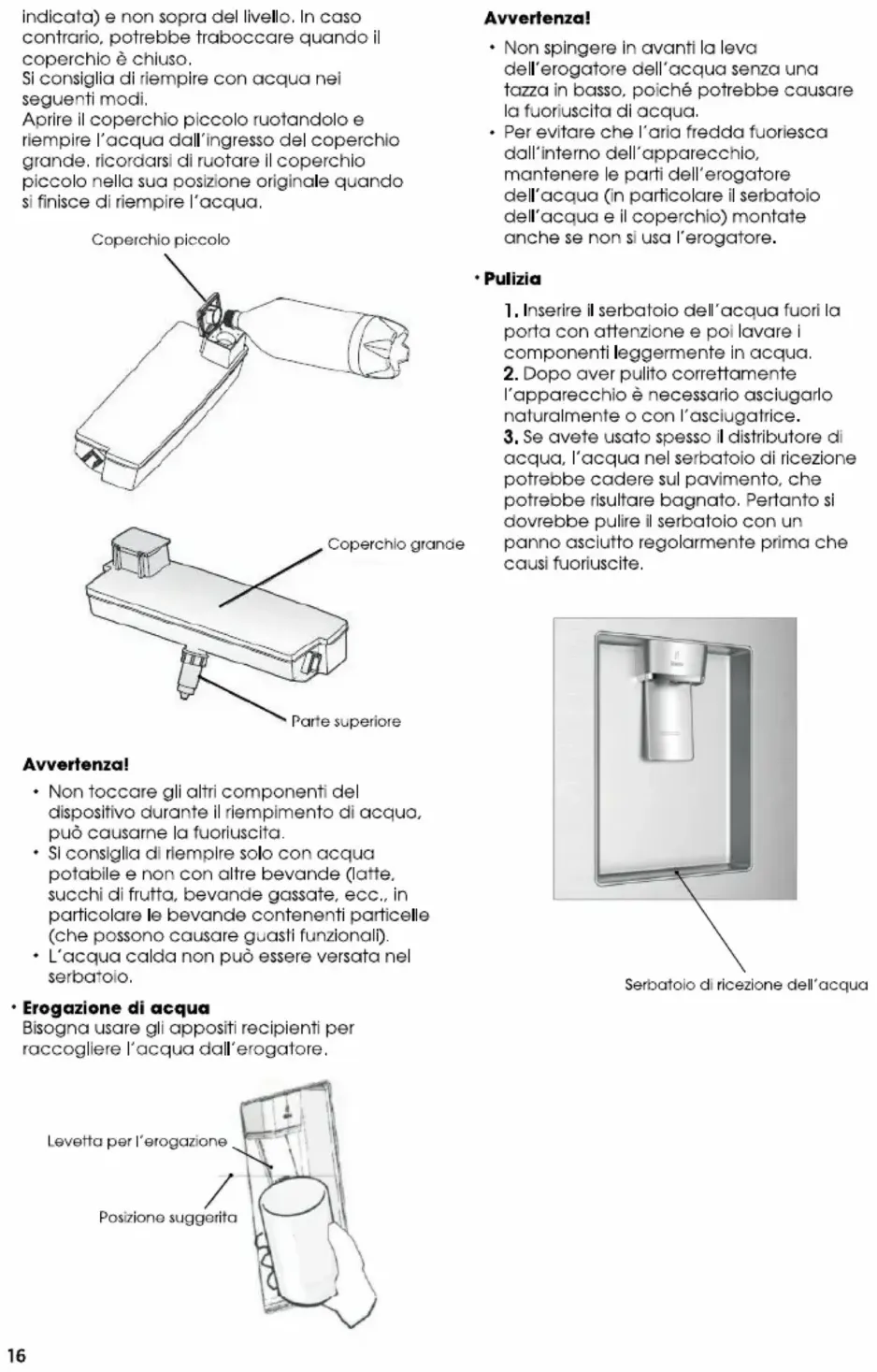 indicata) e non sopra del livello. In caso contrario, potrebbe traboccare quando il coperchio è chiuso.
Si consiglia di riempire con acqua nei seguenti modi.
Aprire il coperchio piccolo ruotandolo e riempire l'acqua dall'ingresso del coperchio grande. ricordarsi di ruotare il coperchio piccolo nella sua posizione originale quando si finisce di riempire l'acqua.

Coperchio piccolo

Coperchio grande

Parte superiore

Avvertenza!
• Non toccare gli altri componenti del dispositivo durante il riempimento di acqua, può causarne la fuoriuscita.
• Si consiglia di riempire solo con acqua potabile e non con altre bevande (latte, succhi di frutta, bevande gassate, ecc., in particolare le bevande contenenti particelle (che possono causare guasti funzionali).
• L'acqua calda non può essere versata nel serbatoio.

• Erogazione di acqua
Bisogna usare gli appositi recipienti per raccogliere l'acqua dall'erogatore.

Levetta per l'erogazione

Posizione suggerita

Avvertenza!
• Non spingere in avanti la leva dell'erogatore dell'acqua senza una tazza in basso, poiché potrebbe causare la fuoriuscita di acqua.
• Per evitare che l'aria fredda fuoriesca dall'interno dell'apparecchio, mantenere le parti dell'erogatore dell'acqua (in particolare il serbatoio dell'acqua e il coperchio) montate anche se non si usa l'erogatore.

• Pulizia
1. Inserire il serbatoio dell'acqua fuori la porta con attenzione e poi lavare i componenti leggermente in acqua.
2. Dopo aver pulito correttamente l'apparecchio è necessario asciugarlo naturalmente o con l'asciugatrice.
3. Se avete usato spesso il distributore di acqua, l'acqua nel serbatoio di ricezione potrebbe cadere sul pavimento, che potrebbe risultare bagnato. Pertanto si dovrebbe pulire il serbatoio con un panno asciutto regolarmente prima che causi fuoriuscite.

Serbatoio di ricezione dell'acqua

16