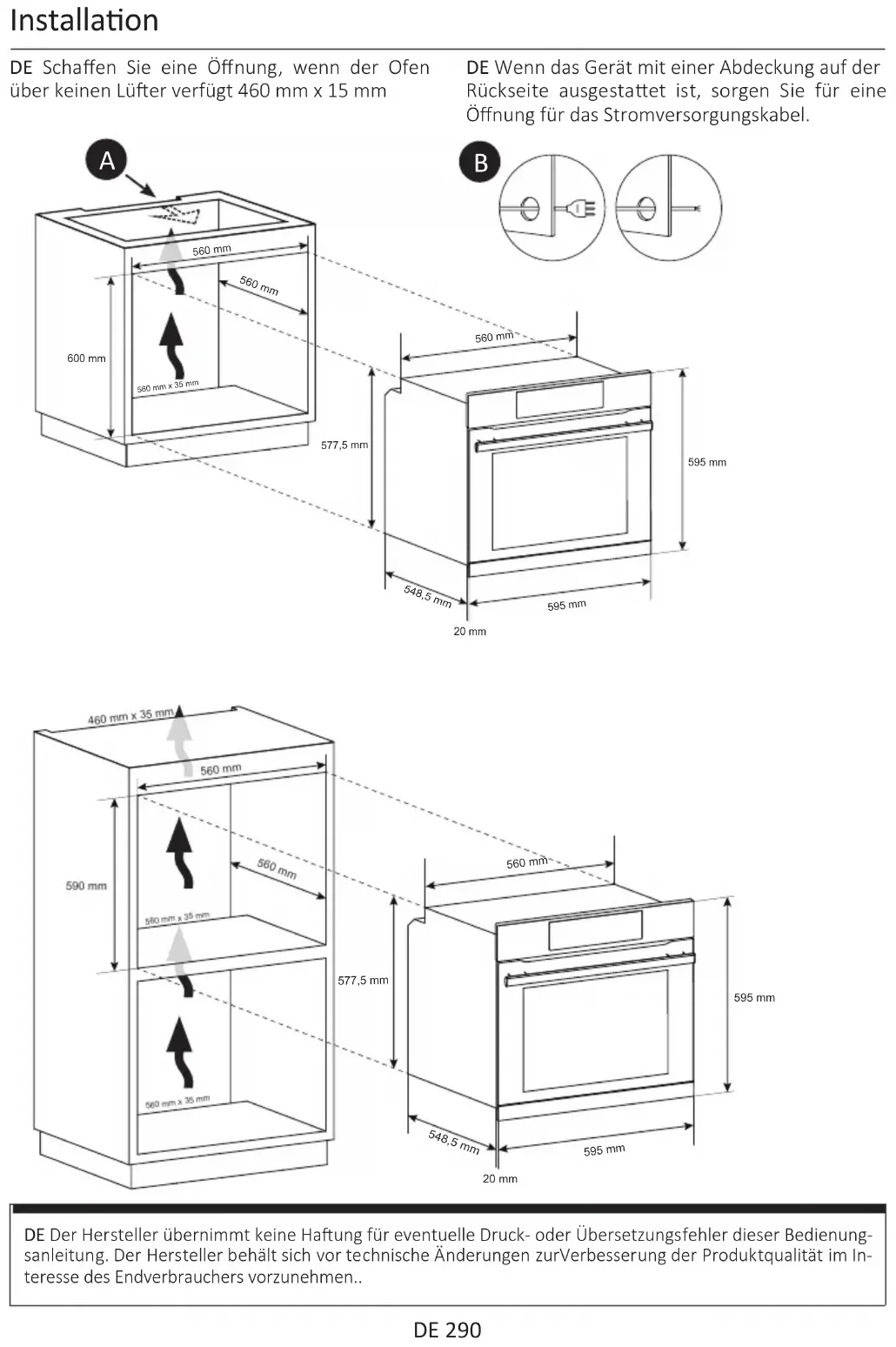 Installation

DE Schaffen Sie eine Öffnung, wenn der Ofen über keinen Lüfter verfügt 460 mm x 15 mm

DE Wenn das Gerät mit einer Abdeckung auf der Rückseite ausgestattet ist, sorgen Sie für eine Öffnung für das Stromversorgungskabel.

A

B

560 mm
560 mm
600 mm
560 mm x 35 mm
560 mm
577,5 mm
595 mm
548,5 mm
595 mm
20 mm

460 mm x 35 mm
560 mm
590 mm
560 mm
560 mm x 35 mm
560 mm x 35 mm
560 mm
577,5 mm
595 mm
548,5 mm
595 mm
20 mm

DE Der Hersteller übernimmt keine Haftung für eventuelle Druck- oder Übersetzungsfehler dieser Bedienungsanleitung. Der Hersteller behält sich vor technische Änderungen zurVerbesserung der Produktqualität im Interesse des Endverbrauchers vorzunehmen..

DE 290