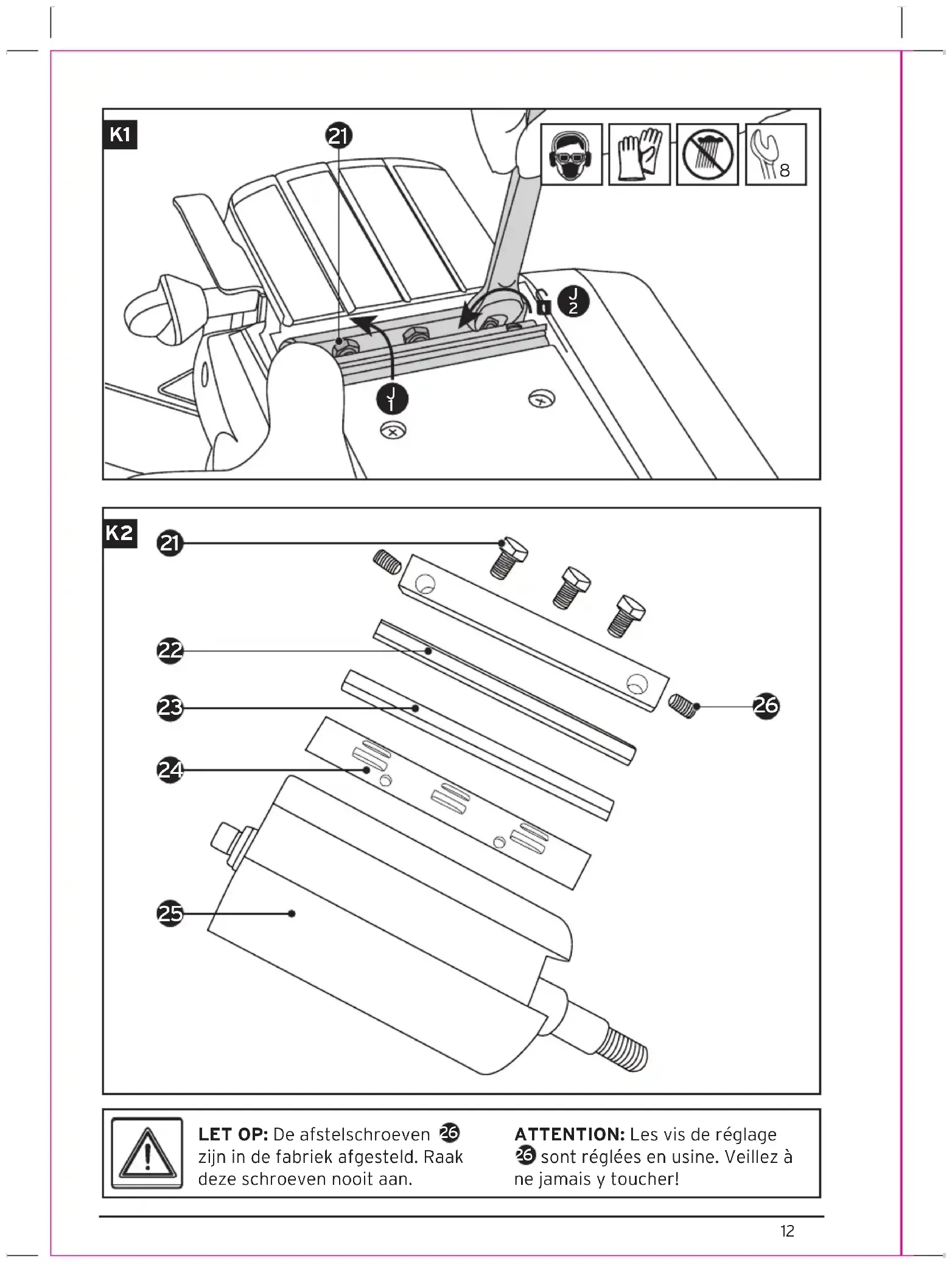 K1

21

8

J 2

J 1

K2

21

22

23

24

25

26

LET OP: De afstelschroeven 26 zijn in de fabriek afgesteld. Raak deze schroeven nooit aan.

ATTENTION: Les vis de réglage 26 sont réglées en usine. Veillez à ne jamais y toucher!

12