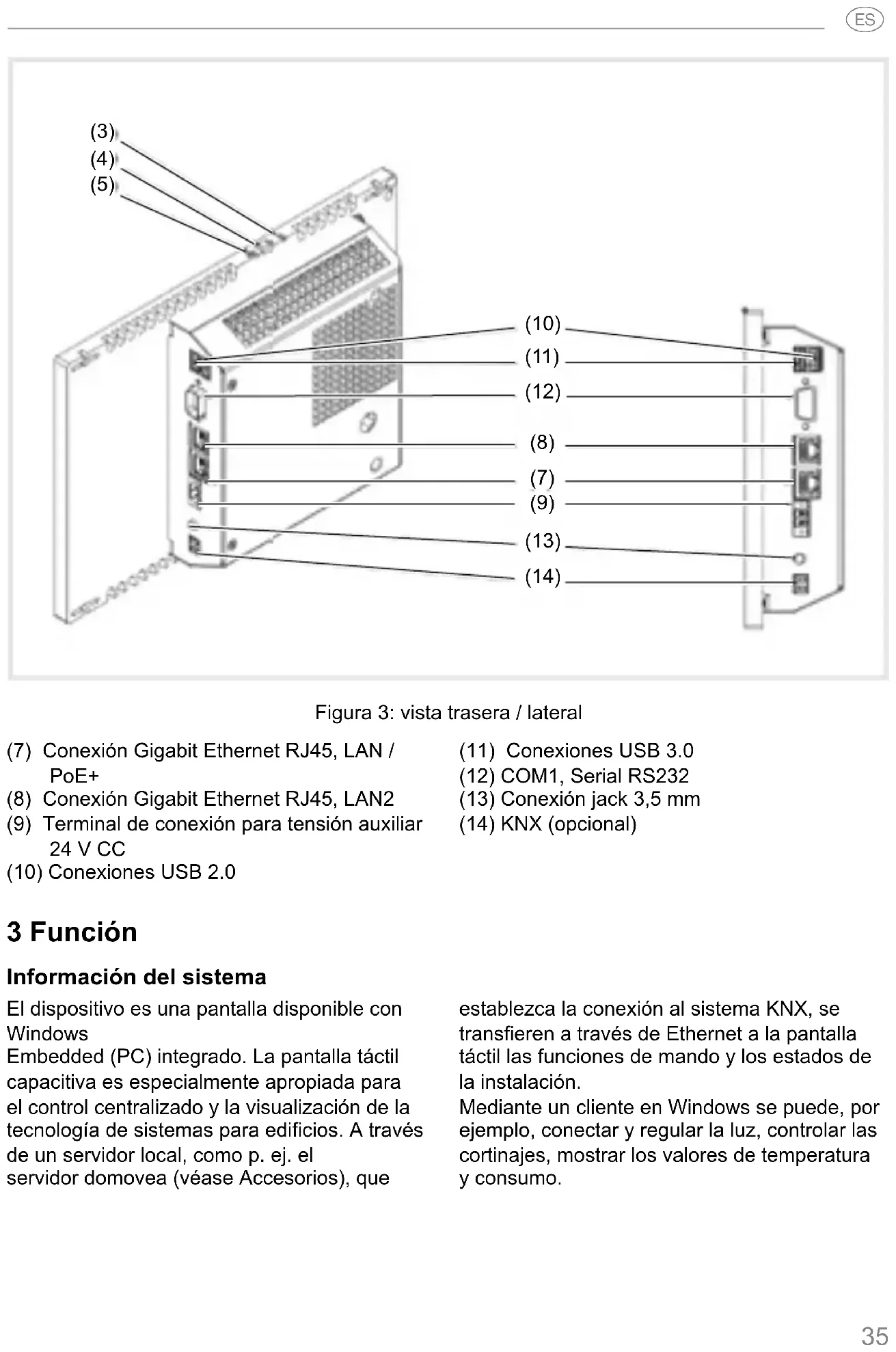 ES

(3)
(4)
(5)
(10)
(11)
(12)
(8)
(7)
(9)
(13)
(14)

Figura 3: vista trasera / lateral

(7) Conexión Gigabit Ethernet RJ45, LAN / PoE+
(8) Conexión Gigabit Ethernet RJ45, LAN2
(9) Terminal de conexión para tensión auxiliar 24 V CC
(10) Conexiones USB 2.0

(11) Conexiones USB 3.0
(12) COM1, Serial RS232
(13) Conexión jack 3,5 mm
(14) KNX (opcional)

3 Función

Información del sistema

El dispositivo es una pantalla disponible con Windows
Embedded (PC) integrado. La pantalla táctil capacitiva es especialmente apropiada para el control centralizado y la visualización de la tecnología de sistemas para edificios. A través de un servidor local, como p. ej. el servidor domovea (véase Accesorios), que establezca la conexión al sistema KNX, se transfieren a través de Ethernet a la pantalla táctil las funciones de mando y los estados de la instalación.
Mediante un cliente en Windows se puede, por ejemplo, conectar y regular la luz, controlar las cortinajes, mostrar los valores de temperatura y consumo.

35