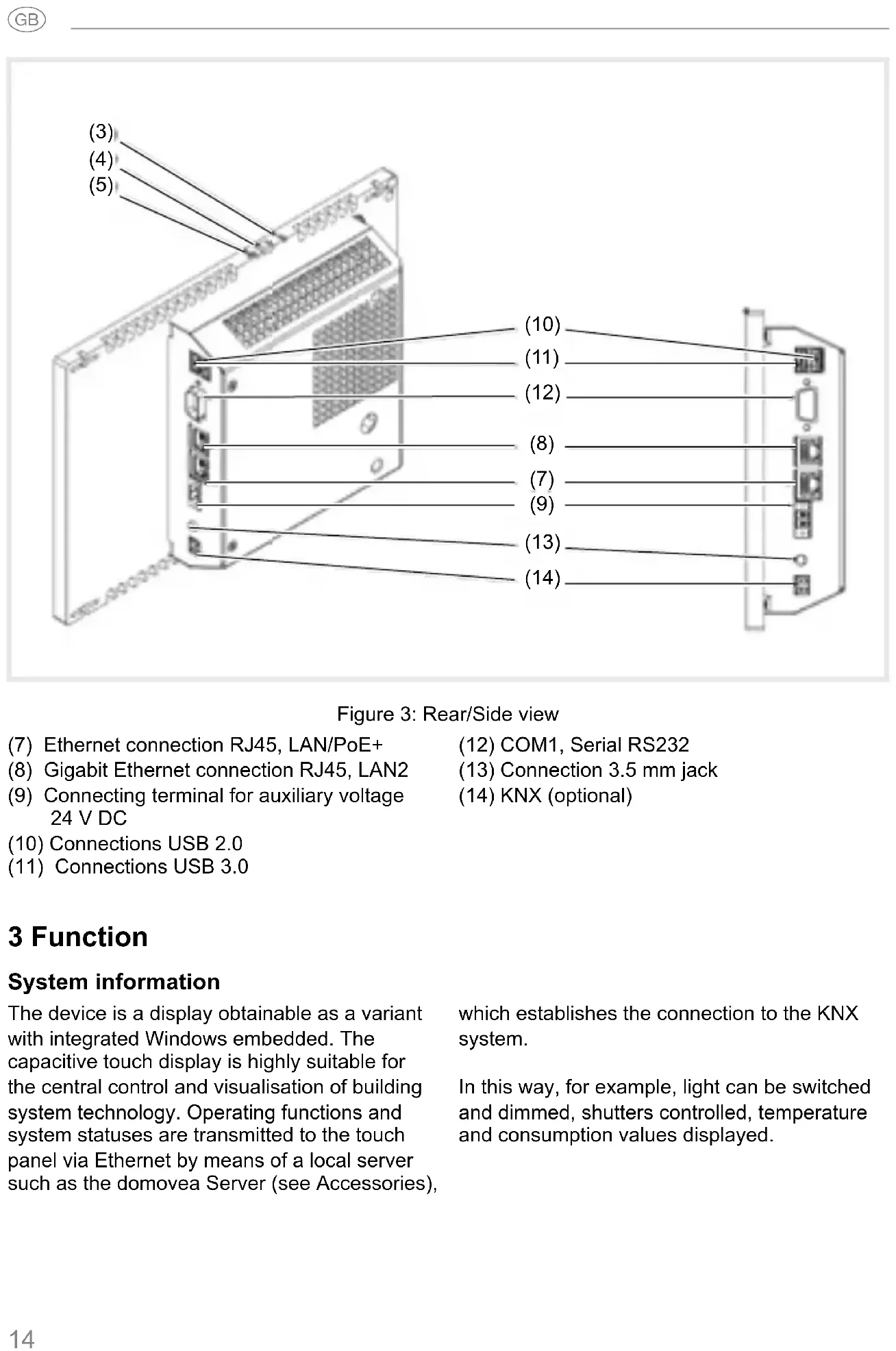 GB

(3)
(4)
(5)
(10)
(11)
(12)
(8)
(7)
(9)
(13)
(14)

Figure 3: Rear/Side view

(7) Ethernet connection RJ45, LAN/PoE+
(8) Gigabit Ethernet connection RJ45, LAN2
(9) Connecting terminal for auxiliary voltage 24 V DC
(10) Connections USB 2.0
(11) Connections USB 3.0

(12) COM1, Serial RS232
(13) Connection 3.5 mm jack
(14) KNX (optional)

3 Function

System information

The device is a display obtainable as a variant with integrated Windows embedded. The capacitive touch display is highly suitable for the central control and visualisation of building system technology. Operating functions and system statuses are transmitted to the touch panel via Ethernet by means of a local server such as the domovea Server (see Accessories), which establishes the connection to the KNX system.

In this way, for example, light can be switched and dimmed, shutters controlled, temperature and consumption values displayed.

14