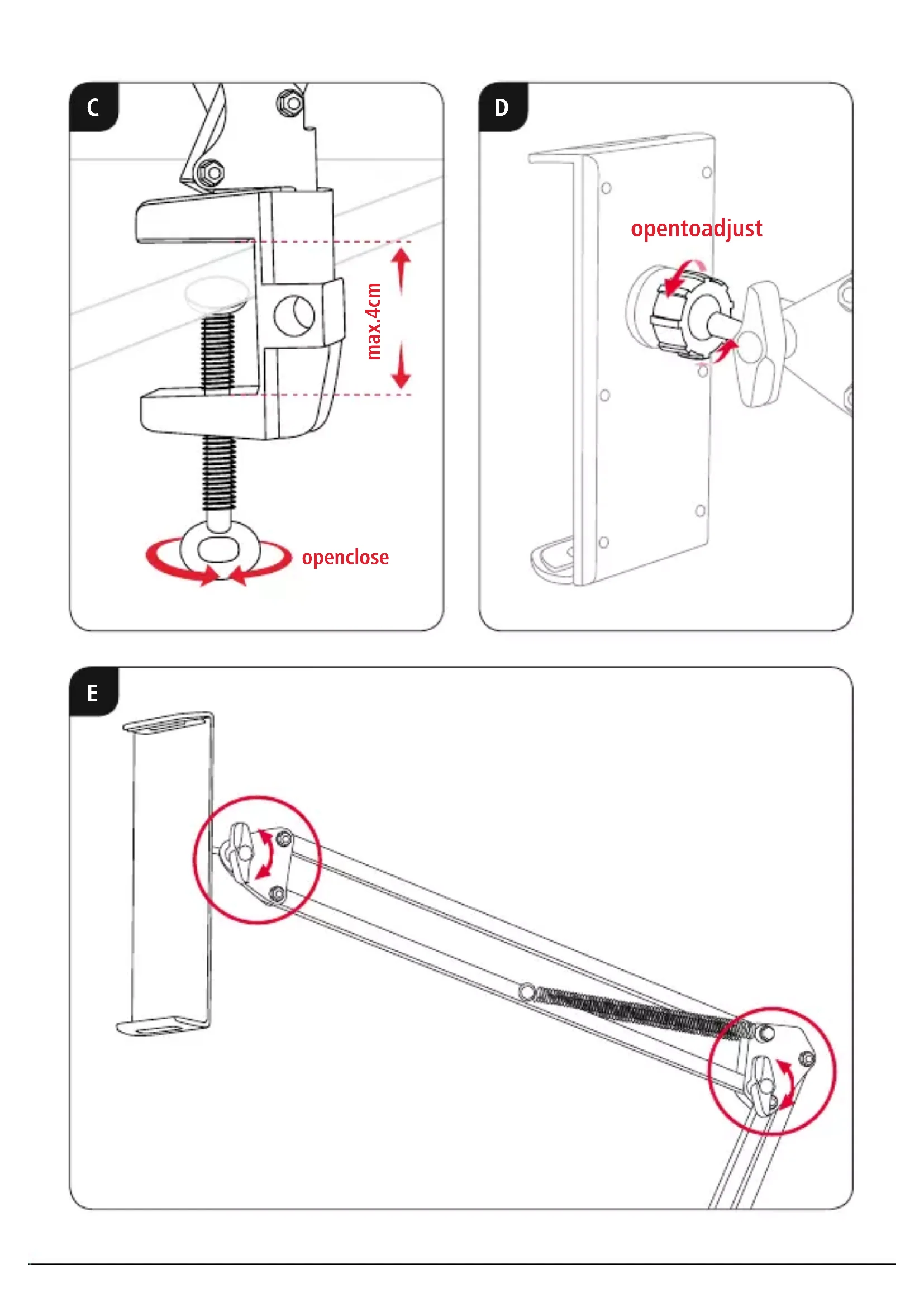 C

max.4cm

openclose

D

opentoadjust

E