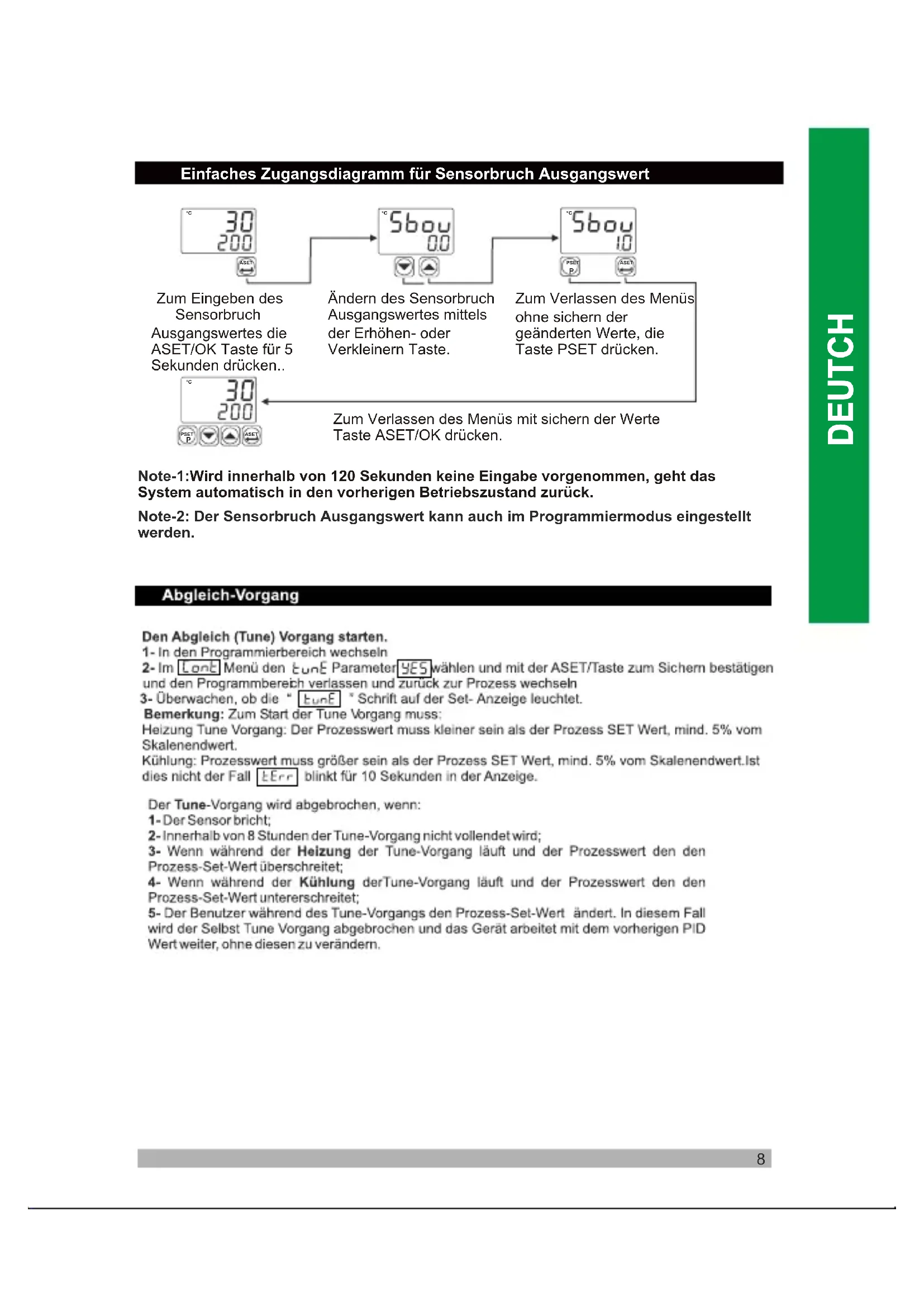 Einfaches Zugangsdiagramm für Sensorbruch Ausgangswert

°C 30 200

ASET

°C Sbou 0.0

°C Sbou 1.0

PSET P

ASET

Zum Eingeben des Sensorbruch Ausgangswertes die ASET/OK Taste für 5 Sekunden drücken..

Ändern des Sensorbruch Ausgangswertes mittels der Erhöhen- oder Verkleinern Taste.

Zum Verlassen des Menüs ohne sichern der geänderten Werte, die Taste PSET drücken.

°C 30 200

PSET P

ASET

Zum Verlassen des Menüs mit sichern der Werte Taste ASET/OK drücken.

Note-1:Wird innerhalb von 120 Sekunden keine Eingabe vorgenommen, geht das System automatisch in den vorherigen Betriebszustand zurück.

Note-2: Der Sensorbruch Ausgangswert kann auch im Programmiermodus eingestellt werden.

DEUTCH

Abgleich-Vorgang

Den Abgleich (Tune) Vorgang starten.
1- In den Programmierbereich wechseln
2- Im Cont Menü den tunE Parameter YES wählen und mit der ASET/Taste zum Sichern bestätigen und den Programmbereich verlassen und zurück zur Prozess wechseln
3- Überwachen, ob die " tunE " Schrift auf der Set- Anzeige leuchtet.
Bemerkung: Zum Start der Tune Vorgang muss:
Heizung Tune Vorgang: Der Prozesswert muss kleiner sein als der Prozess SET Wert, mind. 5% vom Skalenendwert.
Kühlung: Prozesswert muss größer sein als der Prozess SET Wert, mind. 5% vom Skalenendwert.Ist dies nicht der Fall tErr blinkt für 10 Sekunden in der Anzeige.

Der Tune-Vorgang wird abgebrochen, wenn:
1- Der Sensor bricht;
2- Innerhalb von 8 Stunden der Tune-Vorgang nicht vollendet wird;
3- Wenn während der Heizung der Tune-Vorgang läuft und der Prozesswert den den Prozess-Set-Wert überschreitet;
4- Wenn während der Kühlung derTune-Vorgang läuft und der Prozesswert den den Prozess-Set-Wert untererschreitet;
5- Der Benutzer während des Tune-Vorgangs den Prozess-Set-Wert ändert. In diesem Fall wird der Selbst Tune Vorgang abgebrochen und das Gerät arbeitet mit dem vorherigen PID Wert weiter, ohne diesen zu verändern.

8