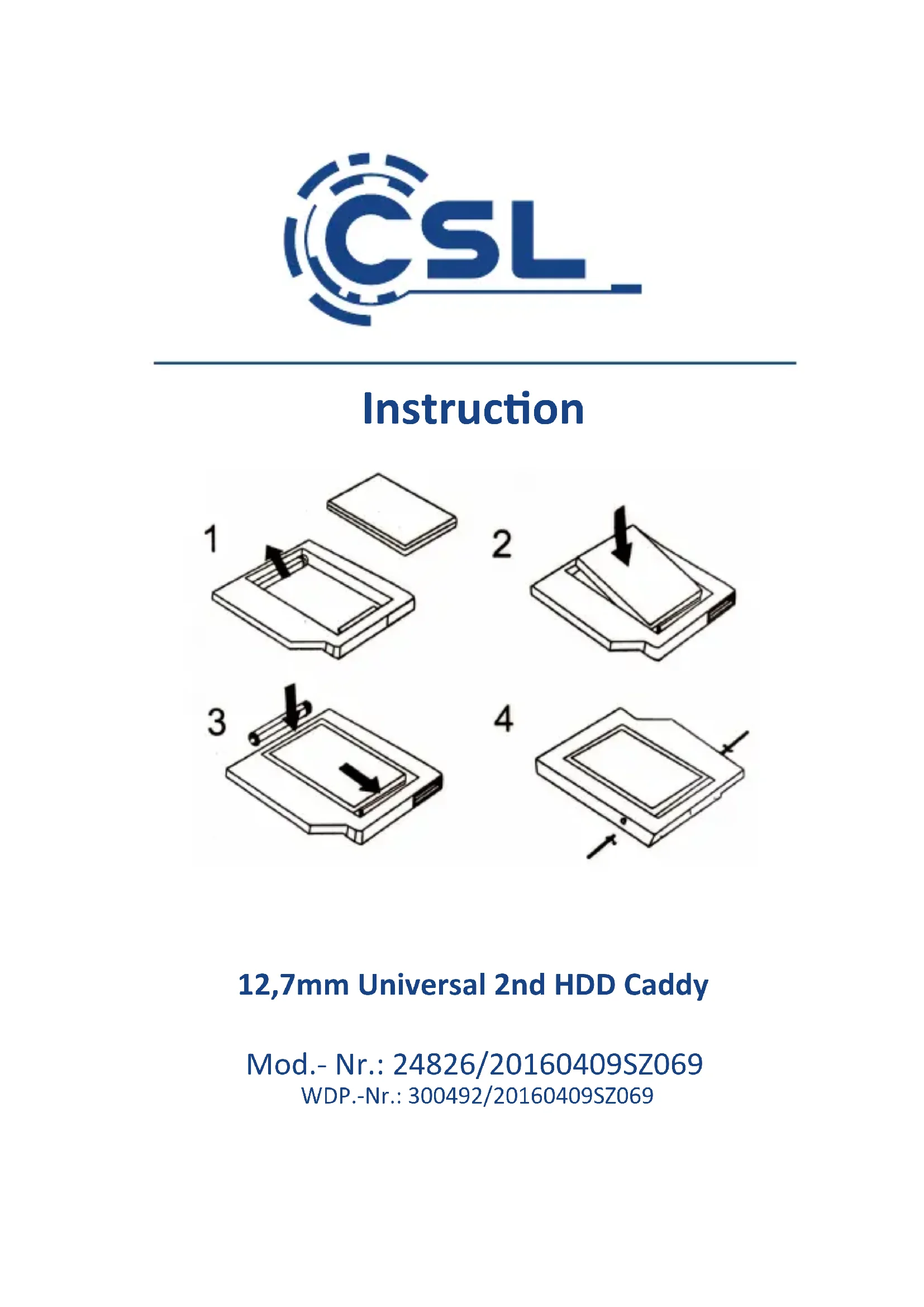 CSL

Instruction

1

2

3

4

12,7mm Universal 2nd HDD Caddy

Mod.- Nr.: 24826/20160409SZ069
WDP.-Nr.: 300492/20160409SZ069