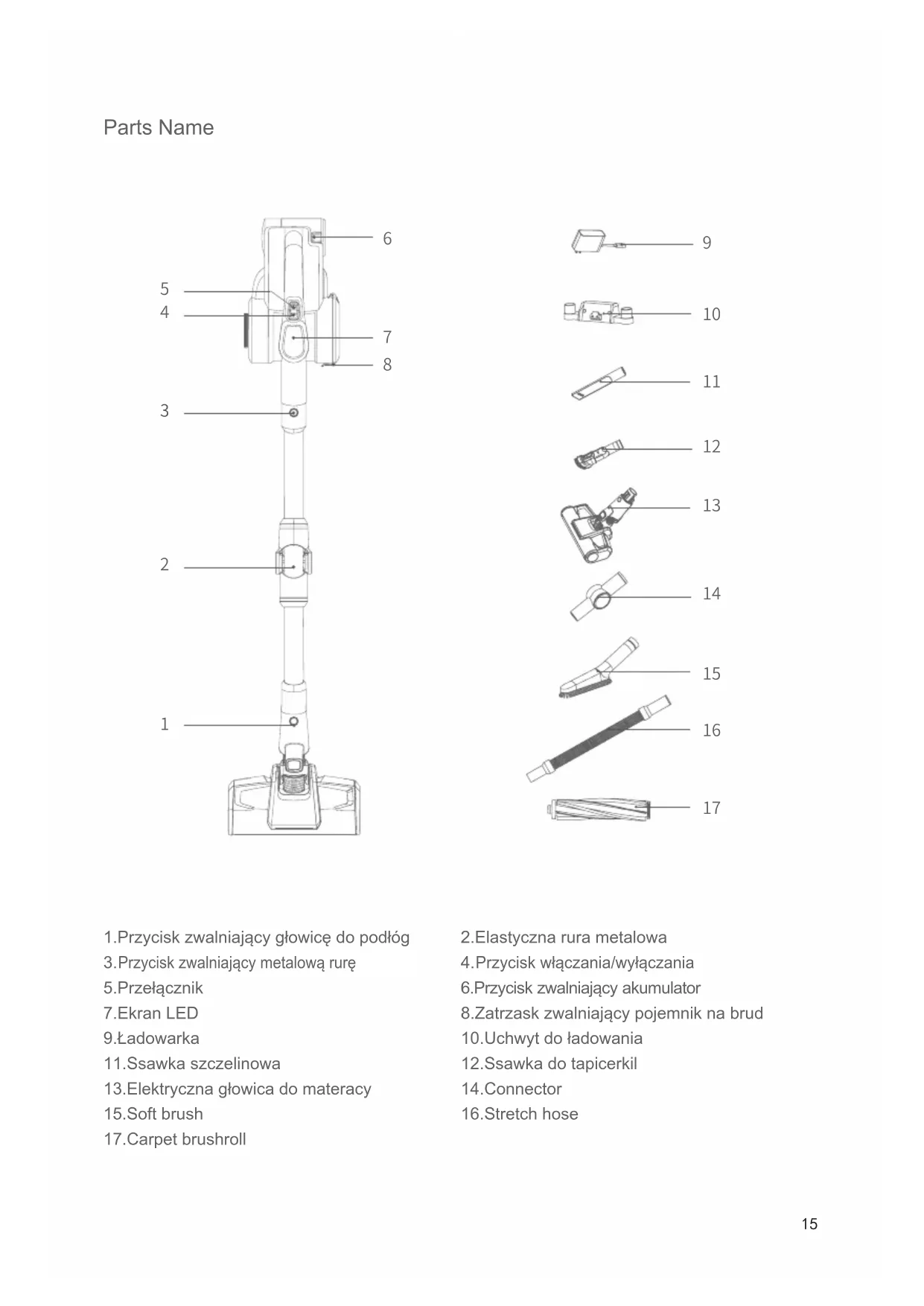 Parts Name

6
5
4
7
8
3
2
1

9
10
11
12
13
14
15
16
17

1.Przycisk zwalniający głowicę do podłóg
2.Elastyczna rura metalowa
3.Przycisk zwalniający metalową rurę
4.Przycisk włączania/wyłączania
5.Przełącznik
6.Przycisk zwalniający akumulator
7.Ekran LED
8.Zatrzask zwalniający pojemnik na brud
9.Ładowarka
10.Uchwyt do ładowania
11.Ssawka szczelinowa
12.Ssawka do tapicerkil
13.Elektryczna głowica do materacy
14.Connector
15.Soft brush
16.Stretch hose
17.Carpet brushroll

15