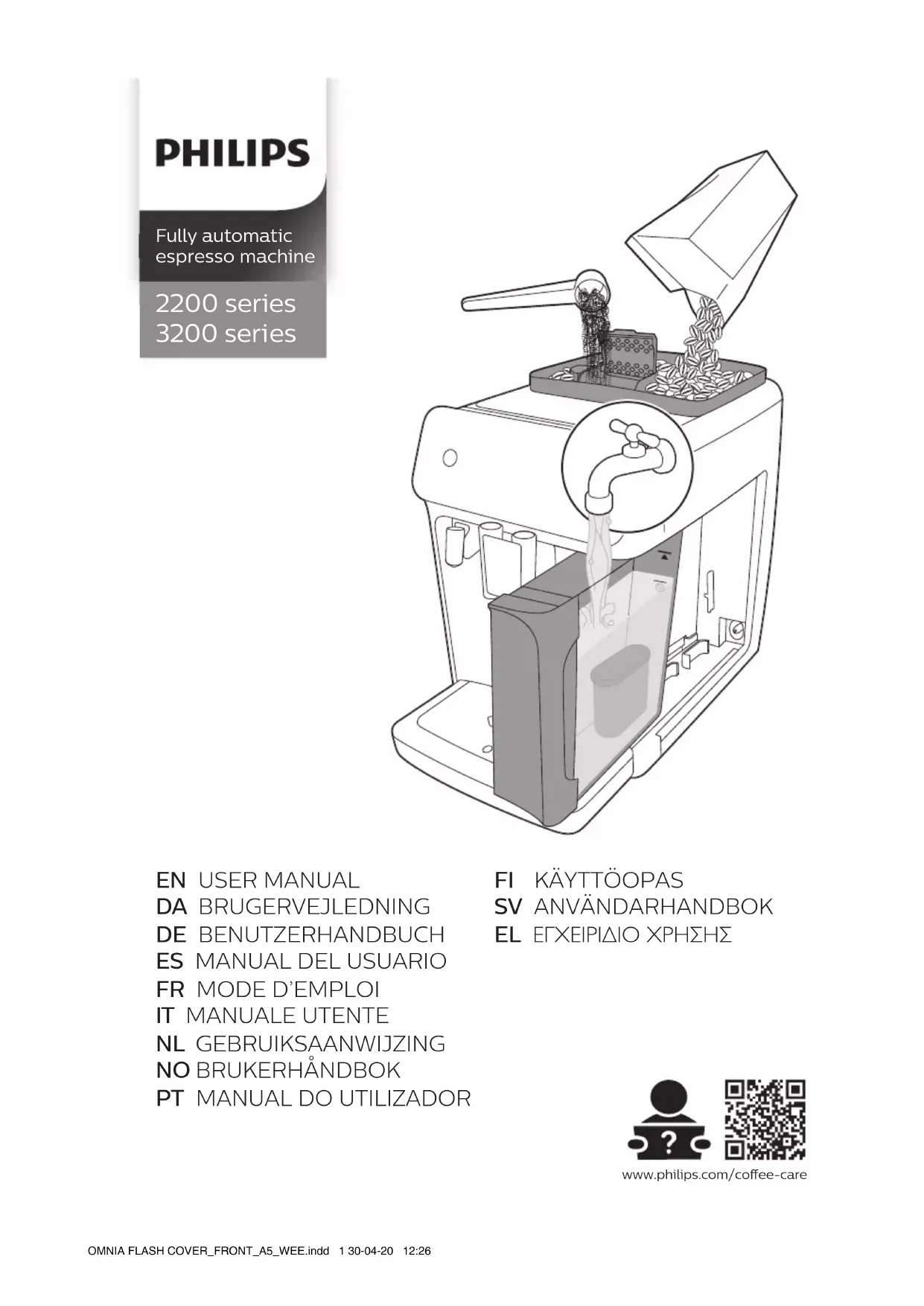 PHILIPS

Fully automatic espresso machine

2200 series
3200 series

EN USER MANUAL
DA BRUGERVEJLEDNING
DE BENUTZERHANDBUCH
ES MANUAL DEL USUARIO
FR MODE D'EMPLOI
IT MANUALE UTENTE
NL GEBRUIKSAANWIJZING
NO BRUKERHÅNDBOK
PT MANUAL DO UTILIZADOR

FI KÄYTTÖOPAS
SV ANVÄNDARHANDBOK
EL ΕΓΧΕΙΡΙΔΙΟ ΧΡΗΣΗΣ

?

www.philips.com/coffee-care

OMNIA FLASH COVER_FRONT_A5_WEE.indd 1 30-04-20 12:26