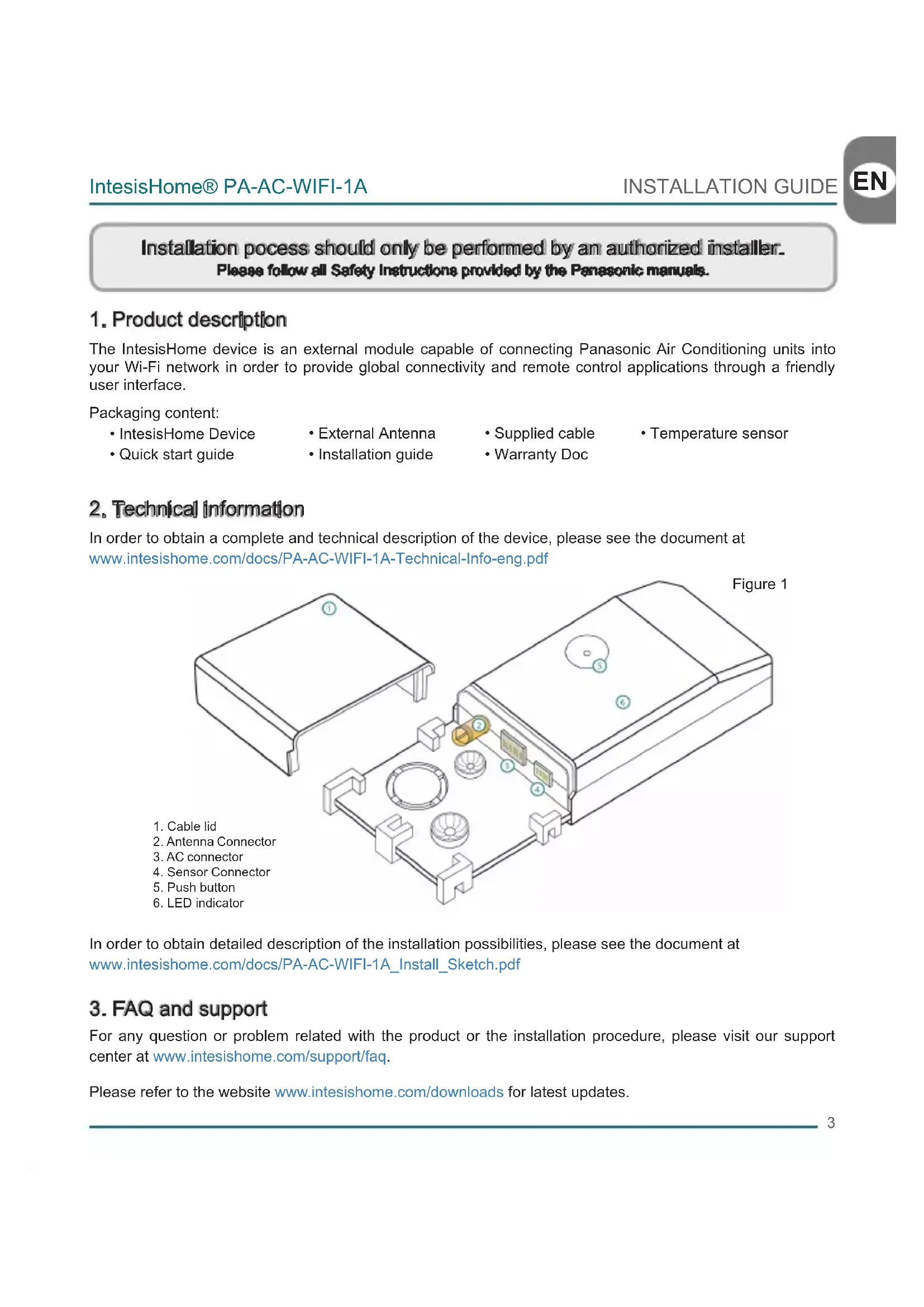 IntesisHome® PA-AC-WIFI-1A

INSTALLATION GUIDE

EN

Installation pocess should only be performed by an authorized installer.
Please follow all Safety Instructions provided by the Panasonic manuals.

1. Product description

The IntesisHome device is an external module capable of connecting Panasonic Air Conditioning units into your Wi-Fi network in order to provide global connectivity and remote control applications through a friendly user interface.

Packaging content:
• IntesisHome Device
• Quick start guide
• External Antenna
• Installation guide
• Supplied cable
• Warranty Doc
• Temperature sensor

2. Technical information

In order to obtain a complete and technical description of the device, please see the document at www.intesishome.com/docs/PA-AC-WIFI-1A-Technical-Info-eng.pdf

Figure 1

1
2
3
4
5
6

1. Cable lid
2. Antenna Connector
3. AC connector
4. Sensor Connector
5. Push button
6. LED indicator

In order to obtain detailed description of the installation possibilities, please see the document at www.intesishome.com/docs/PA-AC-WIFI-1A_Install_Sketch.pdf

3. FAQ and support

For any question or problem related with the product or the installation procedure, please visit our support center at www.intesishome.com/support/faq.

Please refer to the website www.intesishome.com/downloads for latest updates.

3