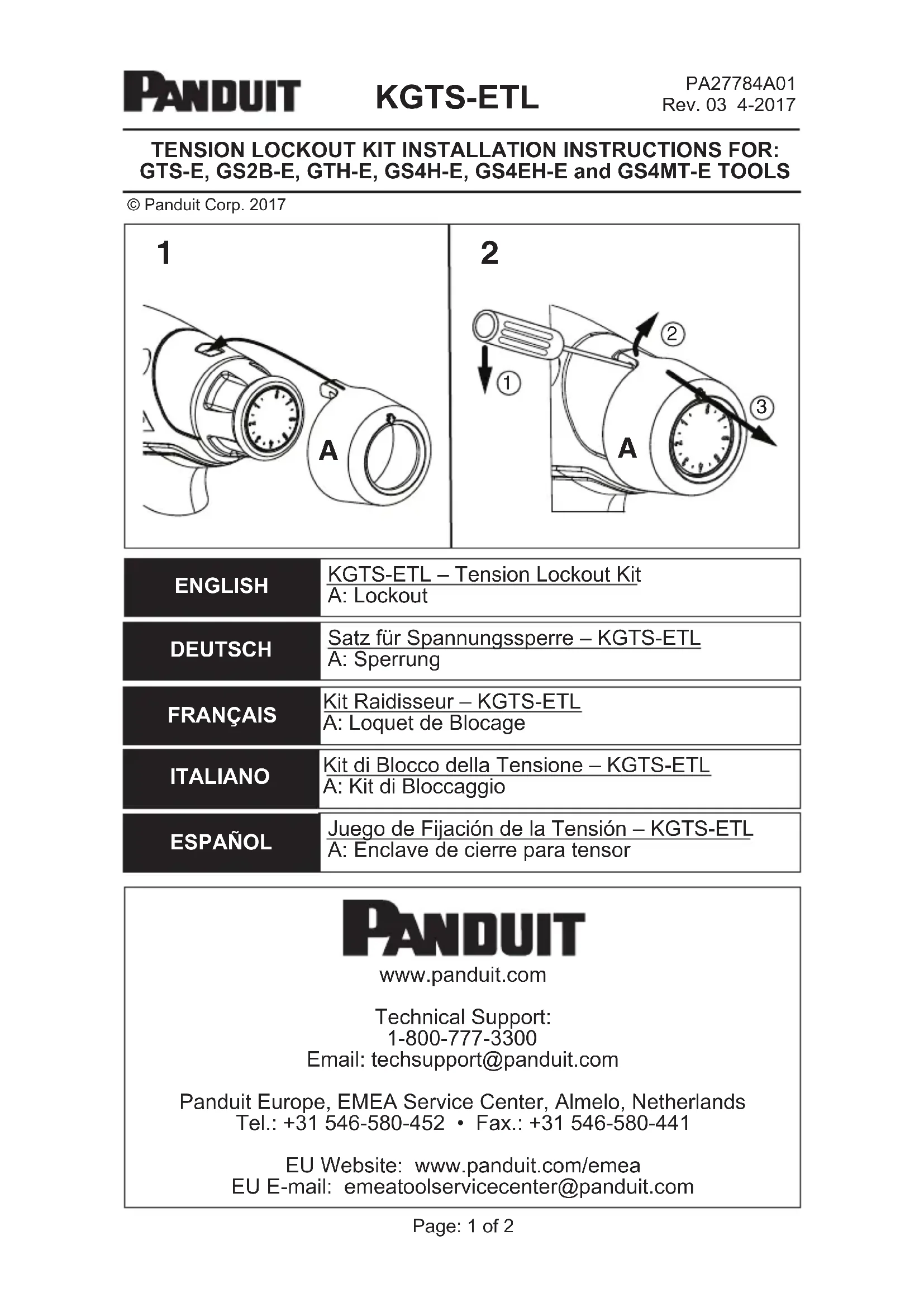 PANDUIT KGTS-ETL PA27784A01 Rev. 03 4-2017

TENSION LOCKOUT KIT INSTALLATION INSTRUCTIONS FOR: GTS-E, GS2B-E, GTH-E, GS4H-E, GS4EH-E and GS4MT-E TOOLS

© Panduit Corp. 2017

1

A

2

1

2

3

A

| ENGLISH | KGTS-ETL – Tension Lockout Kit<br>A: Lockout |
|---|---|
| DEUTSCH | Satz für Spannungssperre – KGTS-ETL<br>A: Sperrung |
| FRANÇAIS | Kit Raidisseur – KGTS-ETL<br>A: Loquet de Blocage |
| ITALIANO | Kit di Blocco della Tensione – KGTS-ETL<br>A: Kit di Bloccaggio |
| ESPAÑOL | Juego de Fijación de la Tensión – KGTS-ETL<br>A: Enclave de cierre para tensor |

PANDUIT
www.panduit.com

Technical Support:
1-800-777-3300
Email: techsupport@panduit.com

Panduit Europe, EMEA Service Center, Almelo, Netherlands
Tel.: +31 546-580-452 • Fax.: +31 546-580-441

EU Website: www.panduit.com/emea
EU E-mail: emeatoolservicecenter@panduit.com

Page: 1 of 2