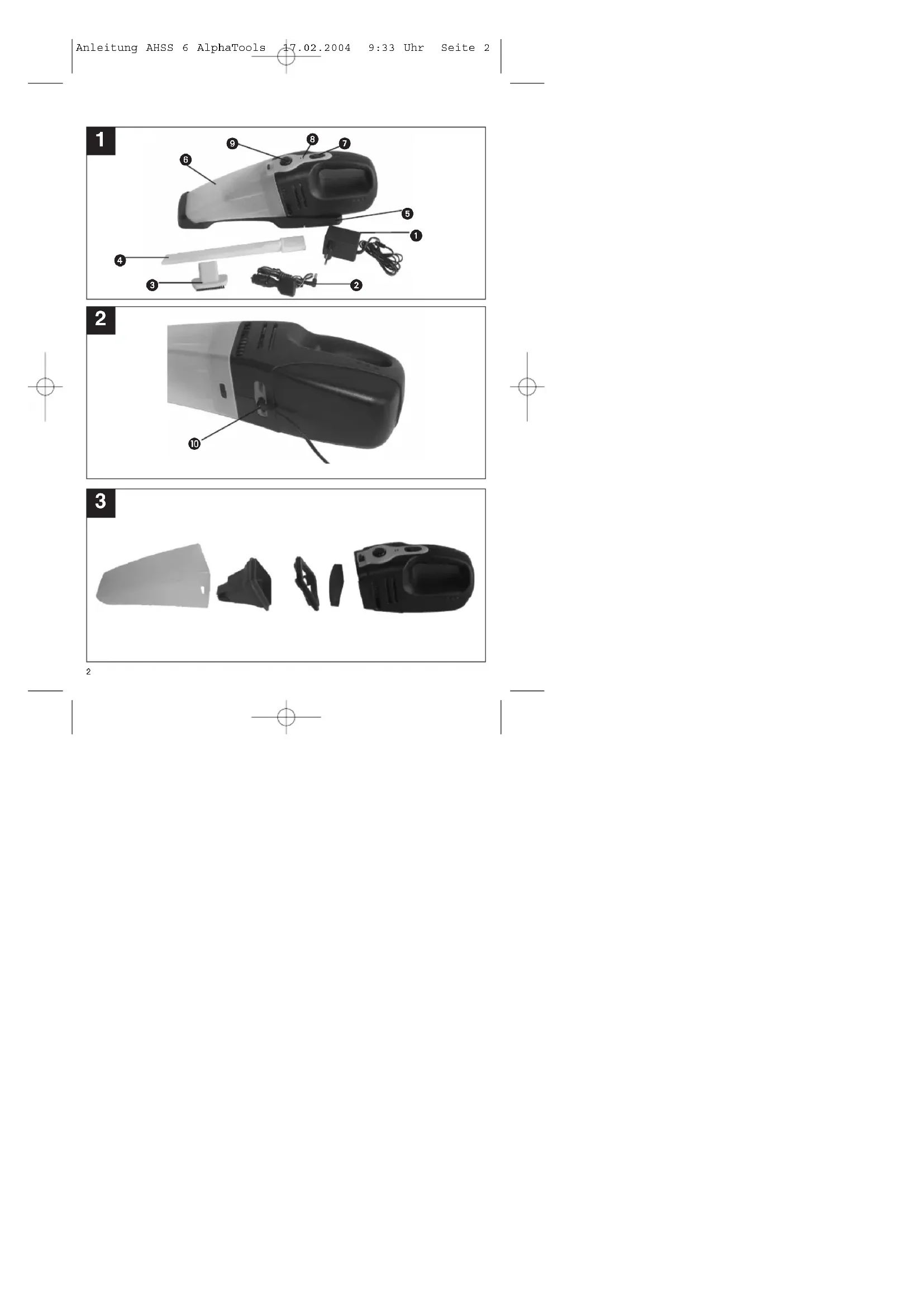 Anleitung AHSS 6 AlphaTools 17.02.2004 9:33 Uhr Seite 2

1

9 8 7

6

5

1

4

3

2

2

10

3

2