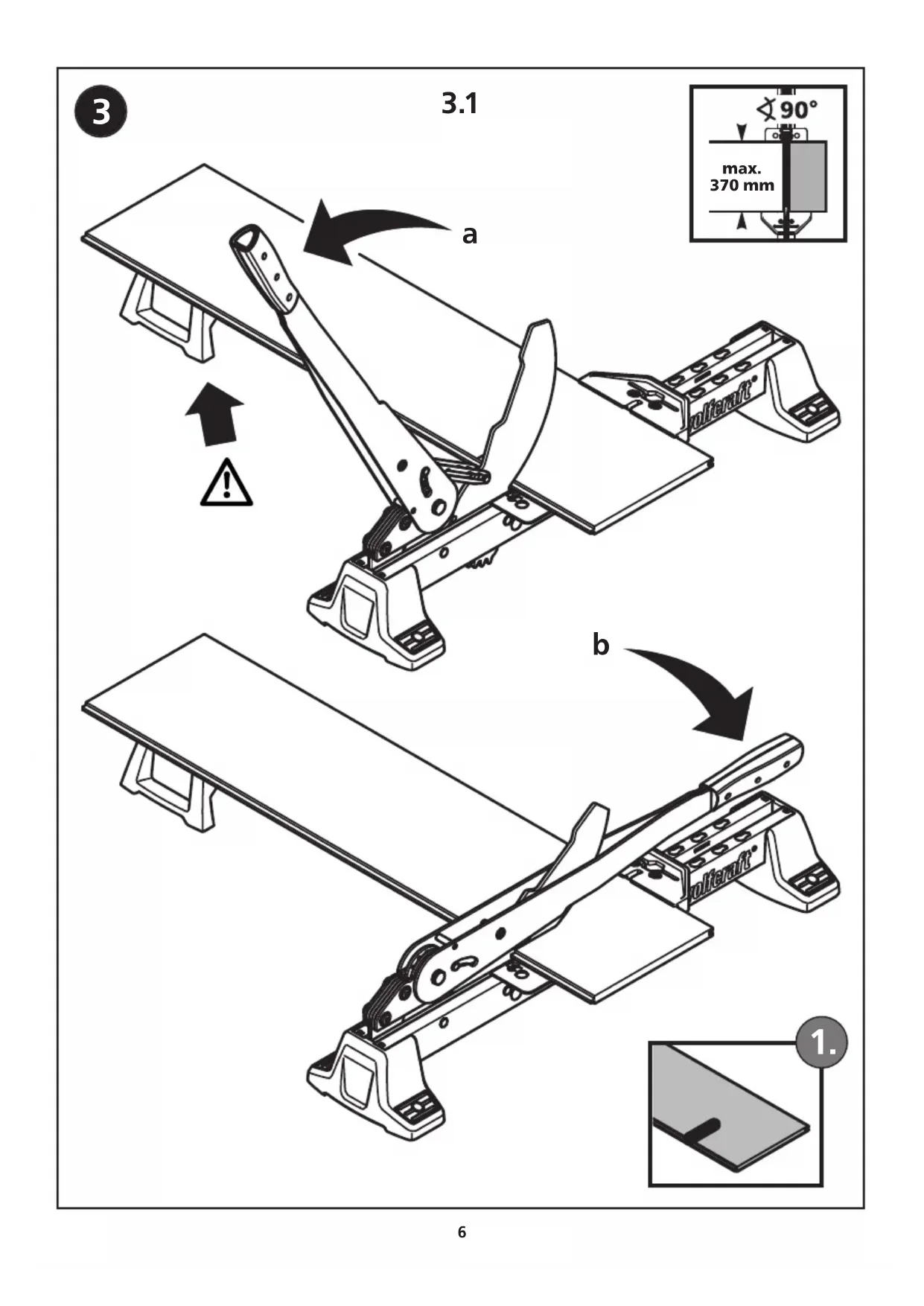 3

3.1

90°

max.
370 mm

a

olfcraft

b

olfcraft

1.

6