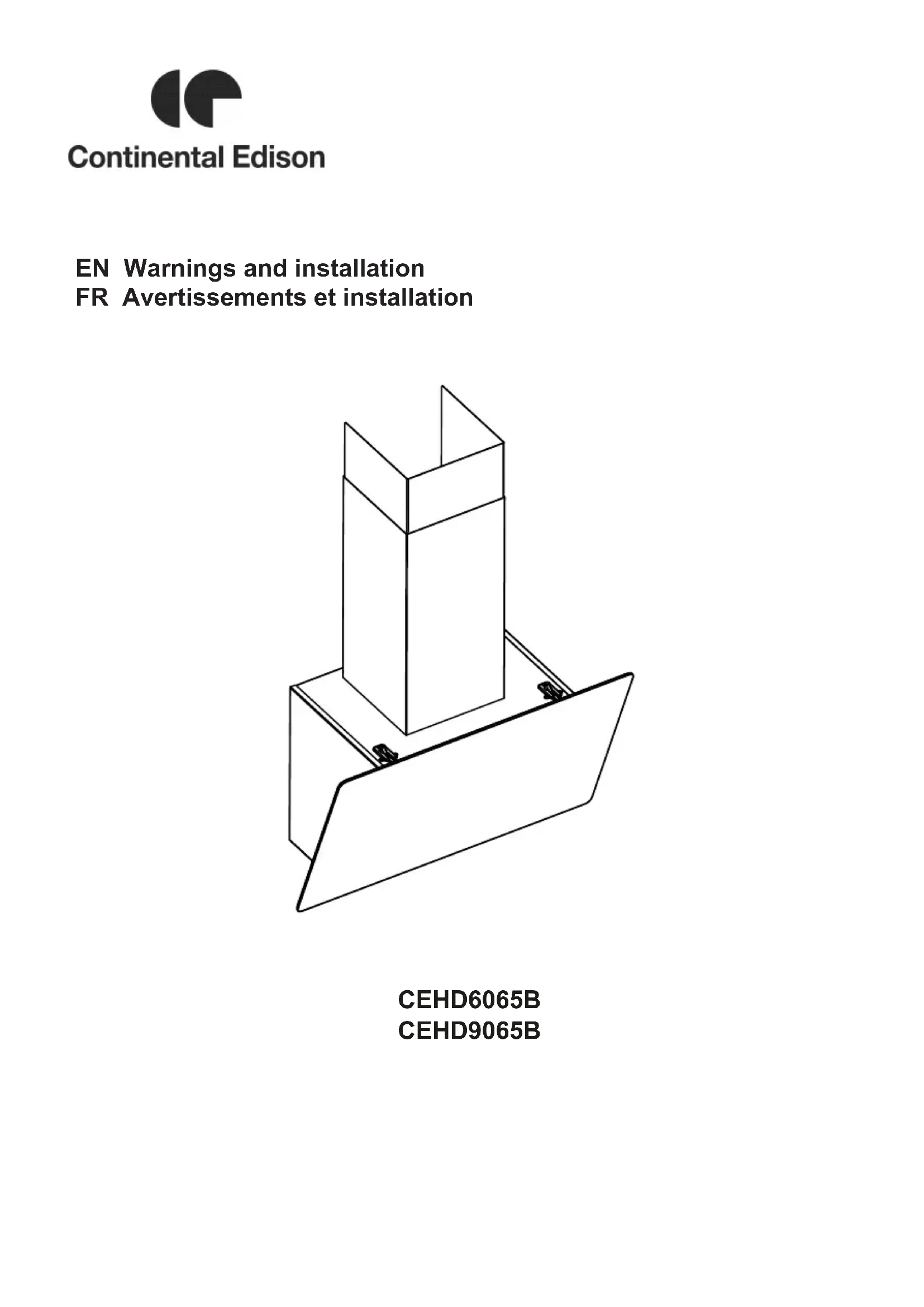 Continental Edison

EN Warnings and installation
FR Avertissements et installation

CEHD6065B
CEHD9065B