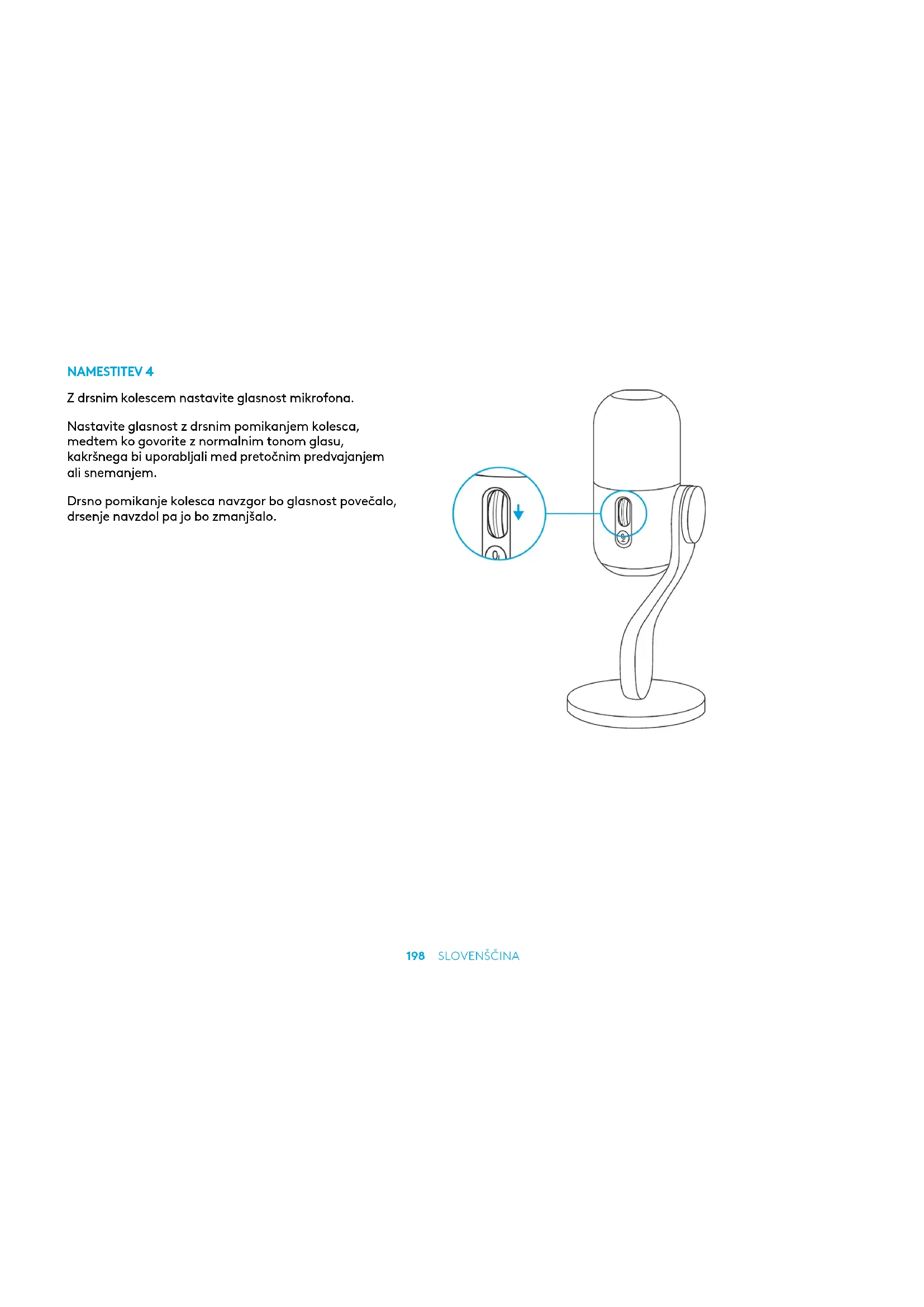 NAMESTITEV 4

Z drsnim kolescem nastavite glasnost mikrofona.

Nastavite glasnost z drsnim pomikanjem kolesca, medtem ko govorite z normalnim tonom glasu, kakršnega bi uporabljali med pretočnim predvajanjem ali snemanjem.

Drsno pomikanje kolesca navzgor bo glasnost povečalo, drsenje navzdol pa jo bo zmanjšalo.

198 SLOVENŠČINA