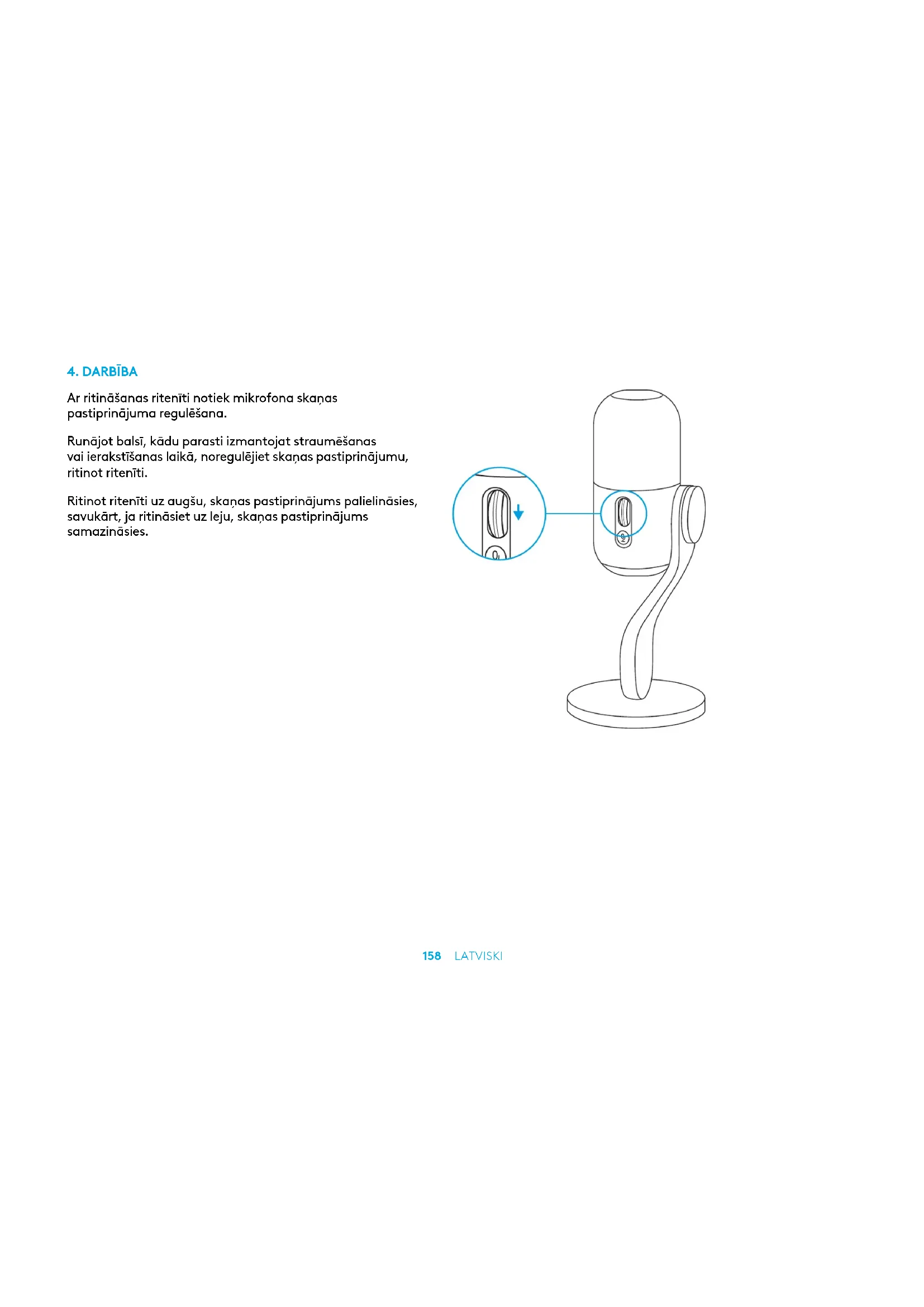 4. DARBĪBA

Ar ritināšanas ritenīti notiek mikrofona skaņas pastiprinājuma regulēšana.

Runājot balsī, kādu parasti izmantojat straumēšanas vai ierakstīšanas laikā, noregulējiet skaņas pastiprinājumu, ritinot ritenīti.

Ritinot ritenīti uz augšu, skaņas pastiprinājums palielināsies, savukārt, ja ritināsiet uz leju, skaņas pastiprinājums samazināsies.

158 LATVISKI