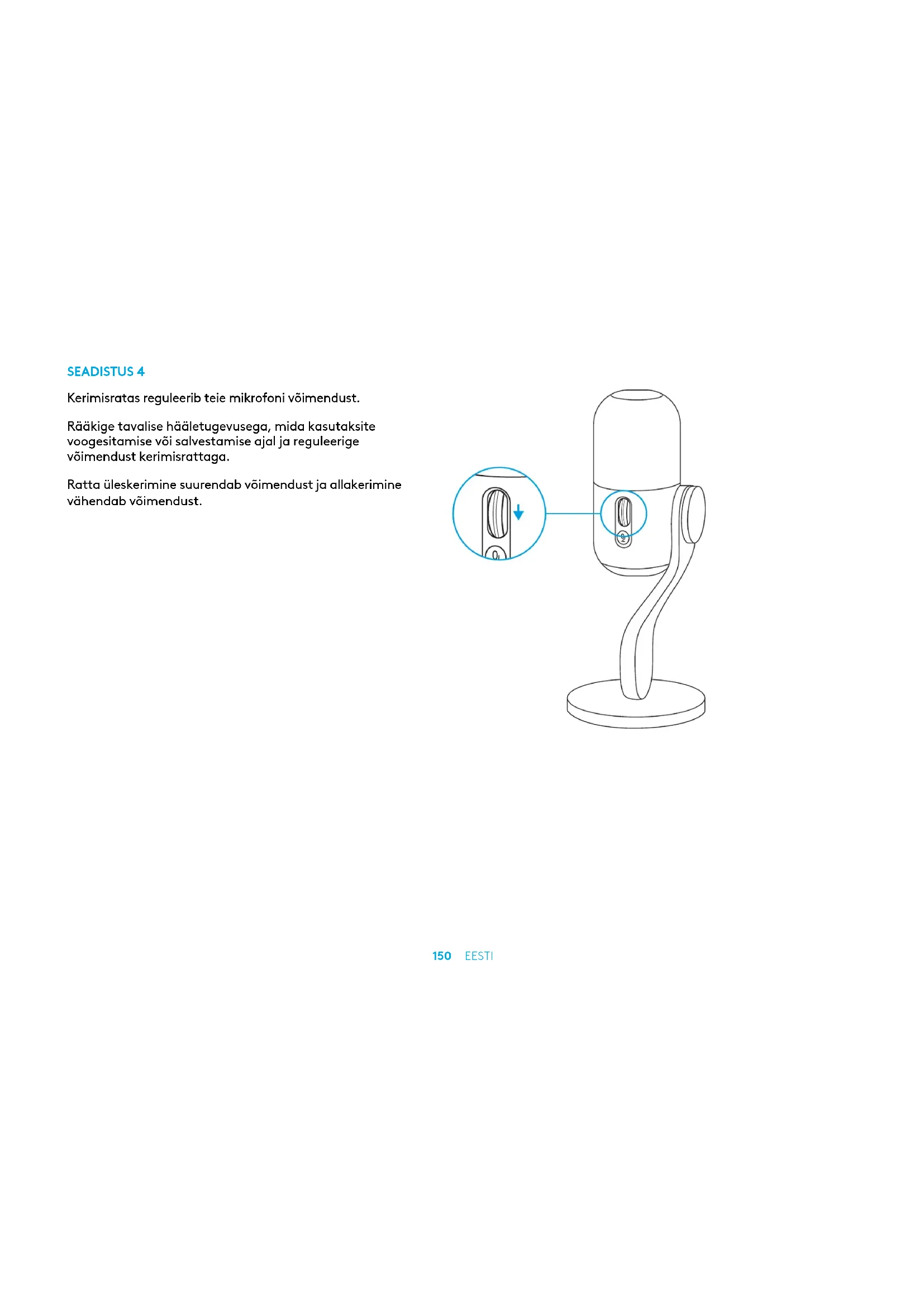 SEADISTUS 4

Kerimisratas reguleerib teie mikrofoni võimendust.

Rääkige tavalise hääletugevusega, mida kasutaksite voogesitamise või salvestamise ajal ja reguleerige võimendust kerimisrattaga.

Ratta üleskerimine suurendab võimendust ja allakerimine vähendab võimendust.

150 EESTI