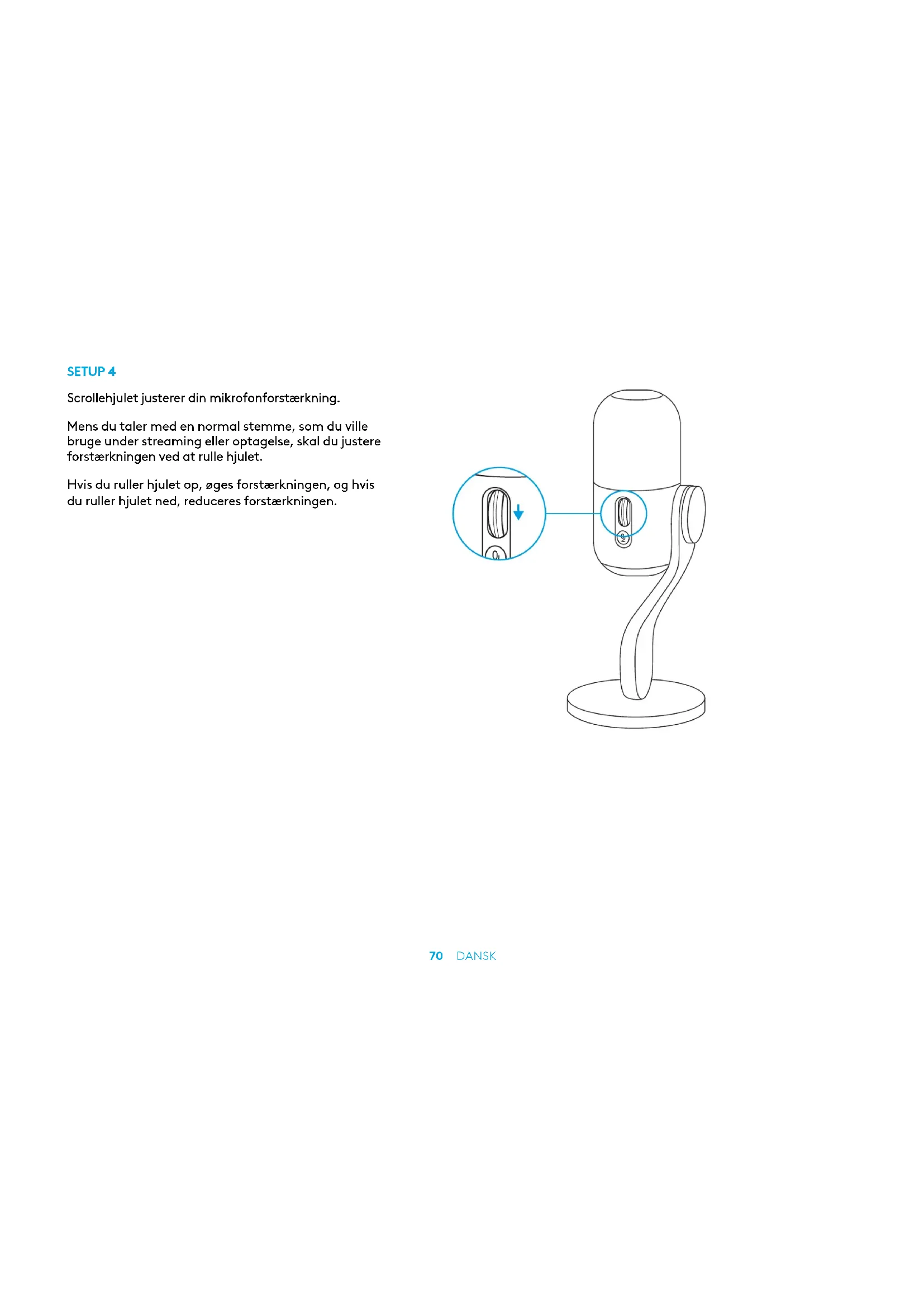 SETUP 4

Scrollehjulet justerer din mikrofonforstærkning.

Mens du taler med en normal stemme, som du ville bruge under streaming eller optagelse, skal du justere forstærkningen ved at rulle hjulet.

Hvis du ruller hjulet op, øges forstærkningen, og hvis du ruller hjulet ned, reduceres forstærkningen.

70 DANSK