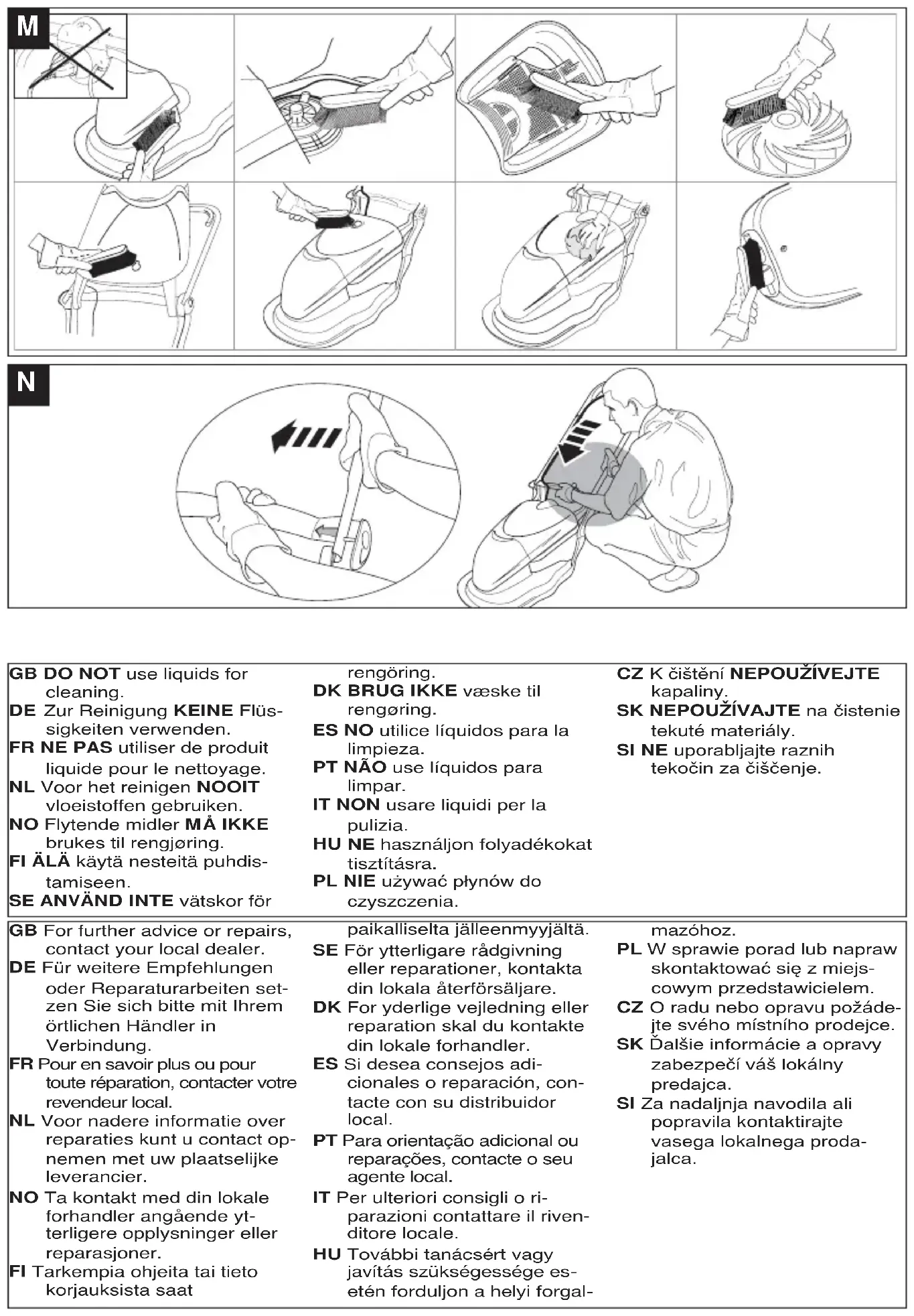 M

N

GB DO NOT use liquids for cleaning.
DE Zur Reinigung KEINE Flüssigkeiten verwenden.
FR NE PAS utiliser de produit liquide pour le nettoyage.
NL Voor het reinigen NOOIT vloeistoffen gebruiken.
NO Flytende midler MÅ IKKE brukes til rengjøring.
FI ÄLÄ käytä nesteitä puhdistamiseen.
SE ANVÄND INTE vätskor för rengöring.
DK BRUG IKKE væske til rengøring.
ES NO utilice líquidos para la limpieza.
PT NÃO use líquidos para limpar.
IT NON usare liquidi per la pulizia.
HU NE használjon folyadékokat tisztításra.
PL NIE używać płynów do czyszczenia.
CZ K čištění NEPOUŽÍVEJTE kapaliny.
SK NEPOUŽÍVAJTE na čistenie tekuté materiály.
SI NE uporabljajte raznih tekočin za čiščenje.

GB For further advice or repairs, contact your local dealer.
DE Für weitere Empfehlungen oder Reparaturarbeiten setzen Sie sich bitte mit Ihrem örtlichen Händler in Verbindung.
FR Pour en savoir plus ou pour toute réparation, contacter votre revendeur local.
NL Voor nadere informatie over reparaties kunt u contact opnemen met uw plaatselijke leverancier.
NO Ta kontakt med din lokale forhandler angående ytterligere opplysninger eller reparasjoner.
FI Tarkempia ohjeita tai tieto korjauksista saat paikalliselta jälleenmyyjältä.
SE För ytterligare rådgivning eller reparationer, kontakta din lokala återförsäljare.
DK For yderlige vejledning eller reparation skal du kontakte din lokale forhandler.
ES Si desea consejos adicionales o reparación, contacte con su distribuidor local.
PT Para orientação adicional ou reparações, contacte o seu agente local.
IT Per ulteriori consigli o riparazioni contattare il rivenditore locale.
HU További tanácsért vagy javítás szükségessége esetén forduljon a helyi forgalmazóhoz.
PL W sprawie porad lub napraw skontaktować się z miejscowym przedstawicielem.
CZ O radu nebo opravu požádejte svého místního prodejce.
SK Ďalšie informácie a opravy zabezpečí váš lokálny predajca.
SI Za nadaljnja navodila ali popravila kontaktirajte vasega lokalnega prodajalca.