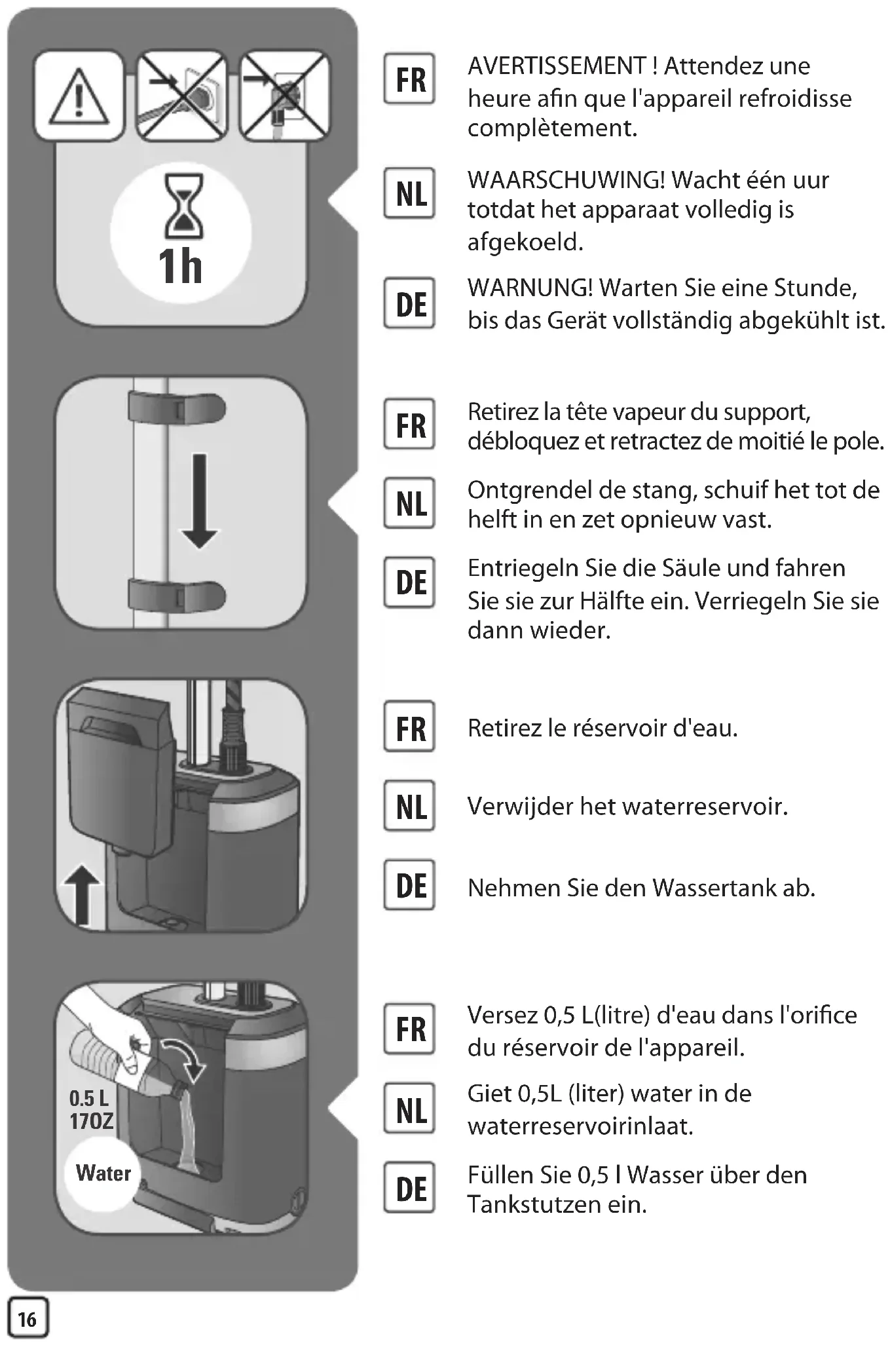 1h

FR AVERTISSEMENT ! Attendez une heure afin que l'appareil refroidisse complètement.

NL WAARSCHUWING! Wacht één uur totdat het apparaat volledig is afgekoeld.

DE WARNUNG! Warten Sie eine Stunde, bis das Gerät vollständig abgekühlt ist.

FR Retirez la tête vapeur du support, débloquez et retractez de moitié le pole.

NL Ontgrendel de stang, schuif het tot de helft in en zet opnieuw vast.

DE Entriegeln Sie die Säule und fahren Sie sie zur Hälfte ein. Verriegeln Sie sie dann wieder.

FR Retirez le réservoir d'eau.

NL Verwijder het waterreservoir.

DE Nehmen Sie den Wassertank ab.

0.5 L
17OZ
Water

FR Versez 0,5 L(litre) d'eau dans l'orifice du réservoir de l'appareil.

NL Giet 0,5L (liter) water in de waterreservoirinlaat.

DE Füllen Sie 0,5 l Wasser über den Tankstutzen ein.

16