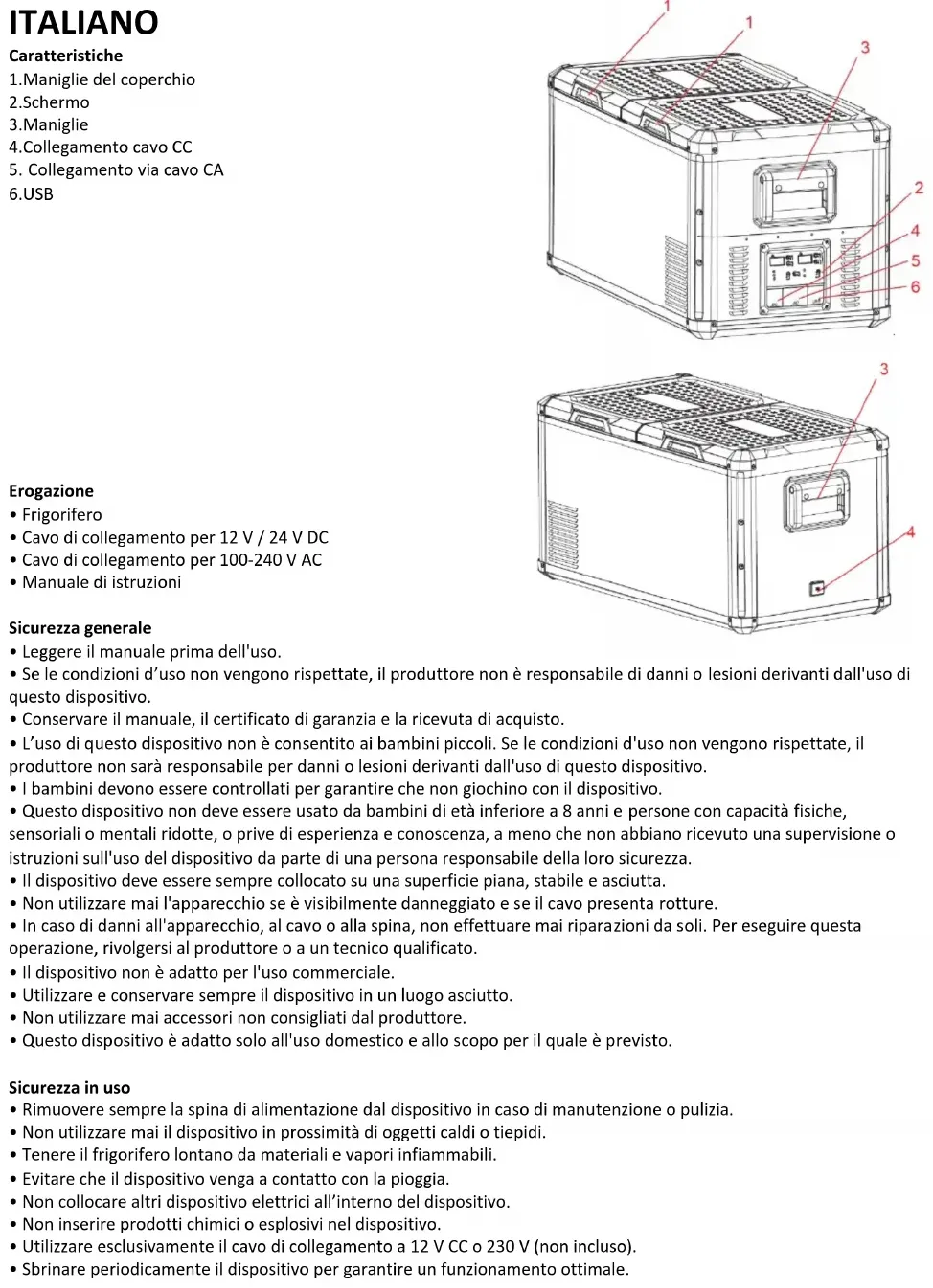 ITALIANO
Caratteristiche
1.Maniglie del coperchio
2.Schermo
3.Maniglie
4.Collegamento cavo CC
5. Collegamento via cavo CA
6.USB

1
1
3
2
4
5
6

3
4

Erogazione
• Frigorifero
• Cavo di collegamento per 12 V / 24 V DC
• Cavo di collegamento per 100-240 V AC
• Manuale di istruzioni

Sicurezza generale
• Leggere il manuale prima dell'uso.
• Se le condizioni d'uso non vengono rispettate, il produttore non è responsabile di danni o lesioni derivanti dall'uso di questo dispositivo.
• Conservare il manuale, il certificato di garanzia e la ricevuta di acquisto.
• L'uso di questo dispositivo non è consentito ai bambini piccoli. Se le condizioni d'uso non vengono rispettate, il produttore non sarà responsabile per danni o lesioni derivanti dall'uso di questo dispositivo.
• I bambini devono essere controllati per garantire che non giochino con il dispositivo.
• Questo dispositivo non deve essere usato da bambini di età inferiore a 8 anni e persone con capacità fisiche, sensoriali o mentali ridotte, o prive di esperienza e conoscenza, a meno che non abbiano ricevuto una supervisione o istruzioni sull'uso del dispositivo da parte di una persona responsabile della loro sicurezza.
• Il dispositivo deve essere sempre collocato su una superficie piana, stabile e asciutta.
• Non utilizzare mai l'apparecchio se è visibilmente danneggiato e se il cavo presenta rotture.
• In caso di danni all'apparecchio, al cavo o alla spina, non effettuare mai riparazioni da soli. Per eseguire questa operazione, rivolgersi al produttore o a un tecnico qualificato.
• Il dispositivo non è adatto per l'uso commerciale.
• Utilizzare e conservare sempre il dispositivo in un luogo asciutto.
• Non utilizzare mai accessori non consigliati dal produttore.
• Questo dispositivo è adatto solo all'uso domestico e allo scopo per il quale è previsto.

Sicurezza in uso
• Rimuovere sempre la spina di alimentazione dal dispositivo in caso di manutenzione o pulizia.
• Non utilizzare mai il dispositivo in prossimità di oggetti caldi o tiepidi.
• Tenere il frigorifero lontano da materiali e vapori infiammabili.
• Evitare che il dispositivo venga a contatto con la pioggia.
• Non collocare altri dispositivo elettrici all'interno del dispositivo.
• Non inserire prodotti chimici o esplosivi nel dispositivo.
• Utilizzare esclusivamente il cavo di collegamento a 12 V CC o 230 V (non incluso).
• Sbrinare periodicamente il dispositivo per garantire un funzionamento ottimale.