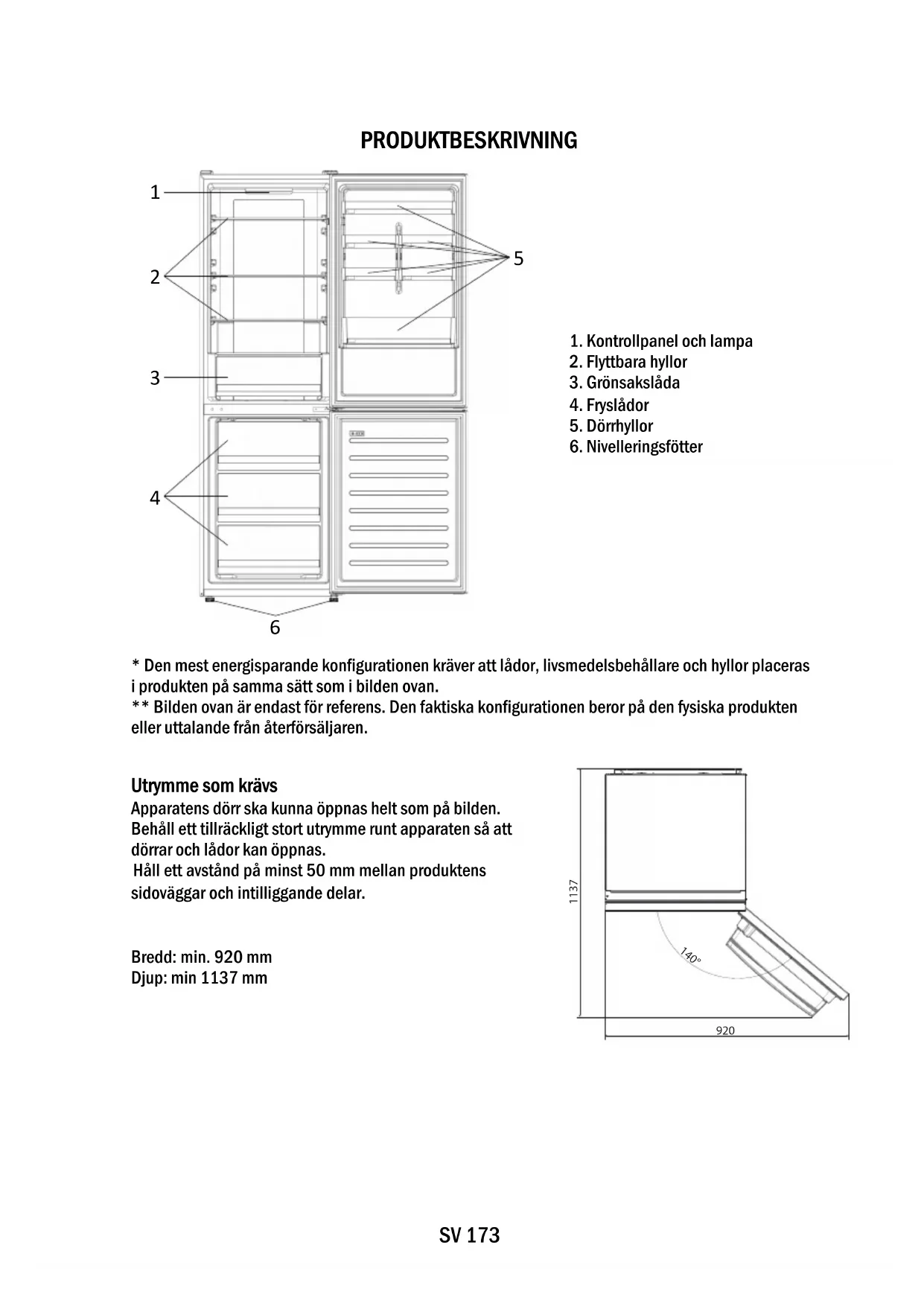 PRODUKTBESKRIVNING

1
2
3
4
5
6

1. Kontrollpanel och lampa
2. Flyttbara hyllor
3. Grönsakslåda
4. Fryslådor
5. Dörrhyllor
6. Nivelleringsfötter

* Den mest energisparande konfigurationen kräver att lådor, livsmedelsbehållare och hyllor placeras i produkten på samma sätt som i bilden ovan.
** Bilden ovan är endast för referens. Den faktiska konfigurationen beror på den fysiska produkten eller uttalande från återförsäljaren.

Utrymme som krävs
Apparatens dörr ska kunna öppnas helt som på bilden. Behåll ett tillräckligt stort utrymme runt apparaten så att dörrar och lådor kan öppnas.
Håll ett avstånd på minst 50 mm mellan produktens sidoväggar och intilliggande delar.

Bredd: min. 920 mm
Djup: min 1137 mm

1137
140°
920

SV 173