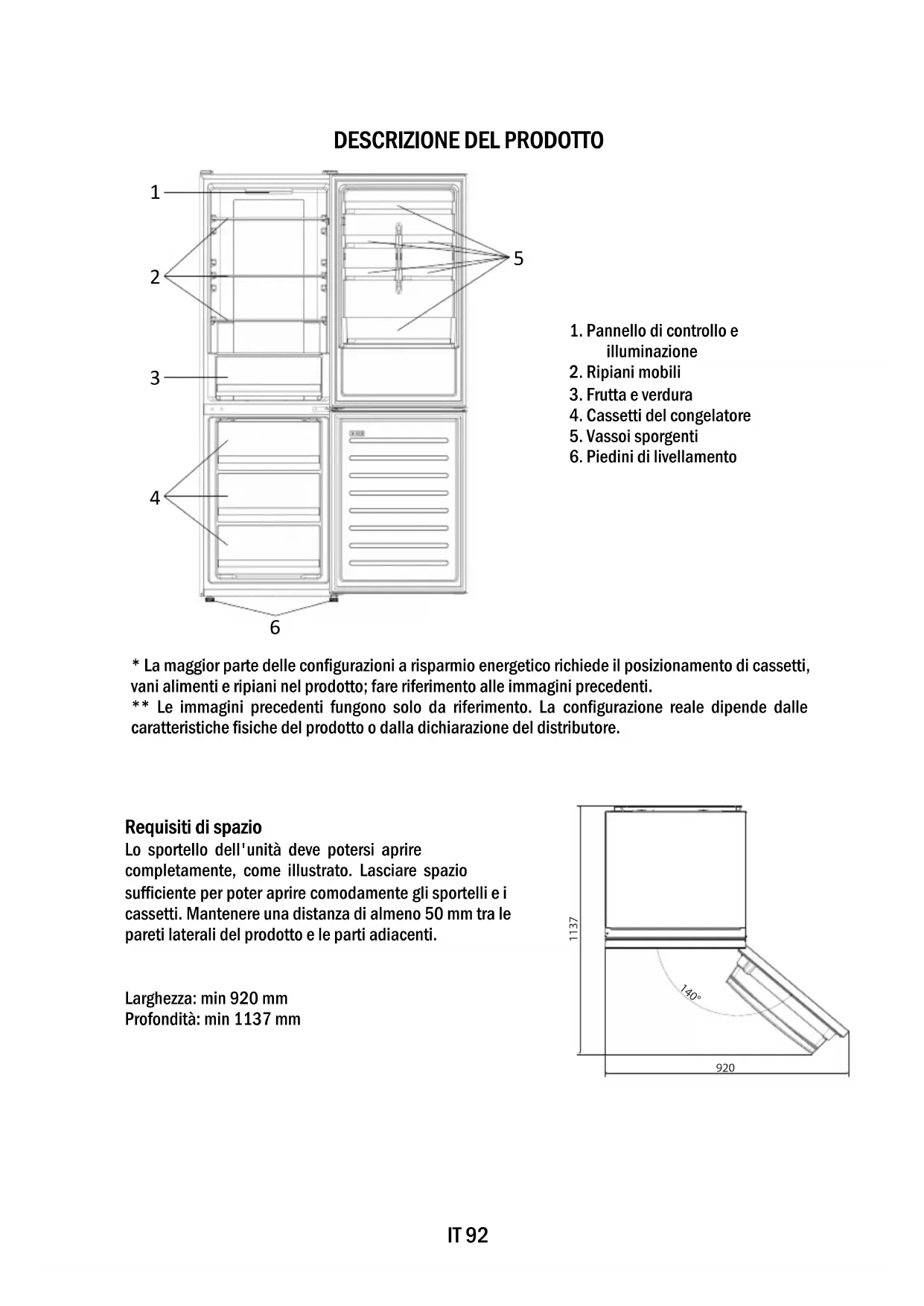 DESCRIZIONE DEL PRODOTTO

1
2
3
4
5
6

1. Pannello di controllo e illuminazione
2. Ripiani mobili
3. Frutta e verdura
4. Cassetti del congelatore
5. Vassoi sporgenti
6. Piedini di livellamento

* La maggior parte delle configurazioni a risparmio energetico richiede il posizionamento di cassetti, vani alimenti e ripiani nel prodotto; fare riferimento alle immagini precedenti.
** Le immagini precedenti fungono solo da riferimento. La configurazione reale dipende dalle caratteristiche fisiche del prodotto o dalla dichiarazione del distributore.

Requisiti di spazio
Lo sportello dell'unità deve potersi aprire completamente, come illustrato. Lasciare spazio sufficiente per poter aprire comodamente gli sportelli e i cassetti. Mantenere una distanza di almeno 50 mm tra le pareti laterali del prodotto e le parti adiacenti.

Larghezza: min 920 mm
Profondità: min 1137 mm

1137
140°
920

IT 92