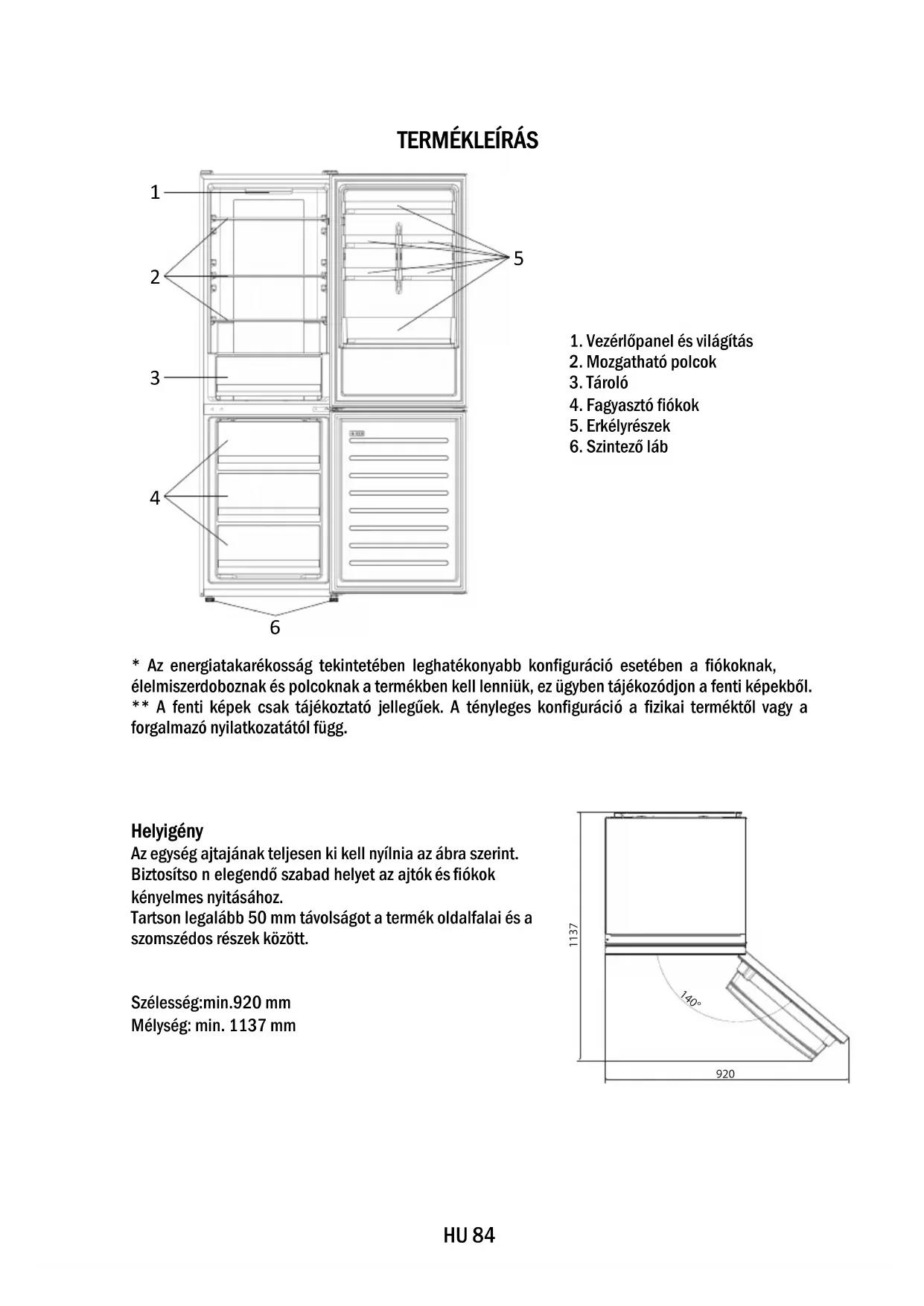 TERMÉKLEÍRÁS

1

2

3

4

5

6

1. Vezérlőpanel és világítás
2. Mozgatható polcok
3. Tároló
4. Fagyasztó fiókok
5. Erkélyrészek
6. Szintező láb

* Az energiatakarékosság tekintetében leghatékonyabb konfiguráció esetében a fiókoknak, élelmiszerdoboznak és polcoknak a termékben kell lenniük, ez ügyben tájékozódjon a fenti képekből.
** A fenti képek csak tájékoztató jellegűek. A tényleges konfiguráció a fizikai terméktől vagy a forgalmazó nyilatkozatától függ.

Helyigény
Az egység ajtajának teljesen ki kell nyílnia az ábra szerint.
Biztosítso n elegendő szabad helyet az ajtók és fiókok kényelmes nyitásához.
Tartson legalább 50 mm távolságot a termék oldalfalai és a szomszédos részek között.

Szélesség:min.920 mm
Mélység: min. 1137 mm

1137

140°

920

HU 84