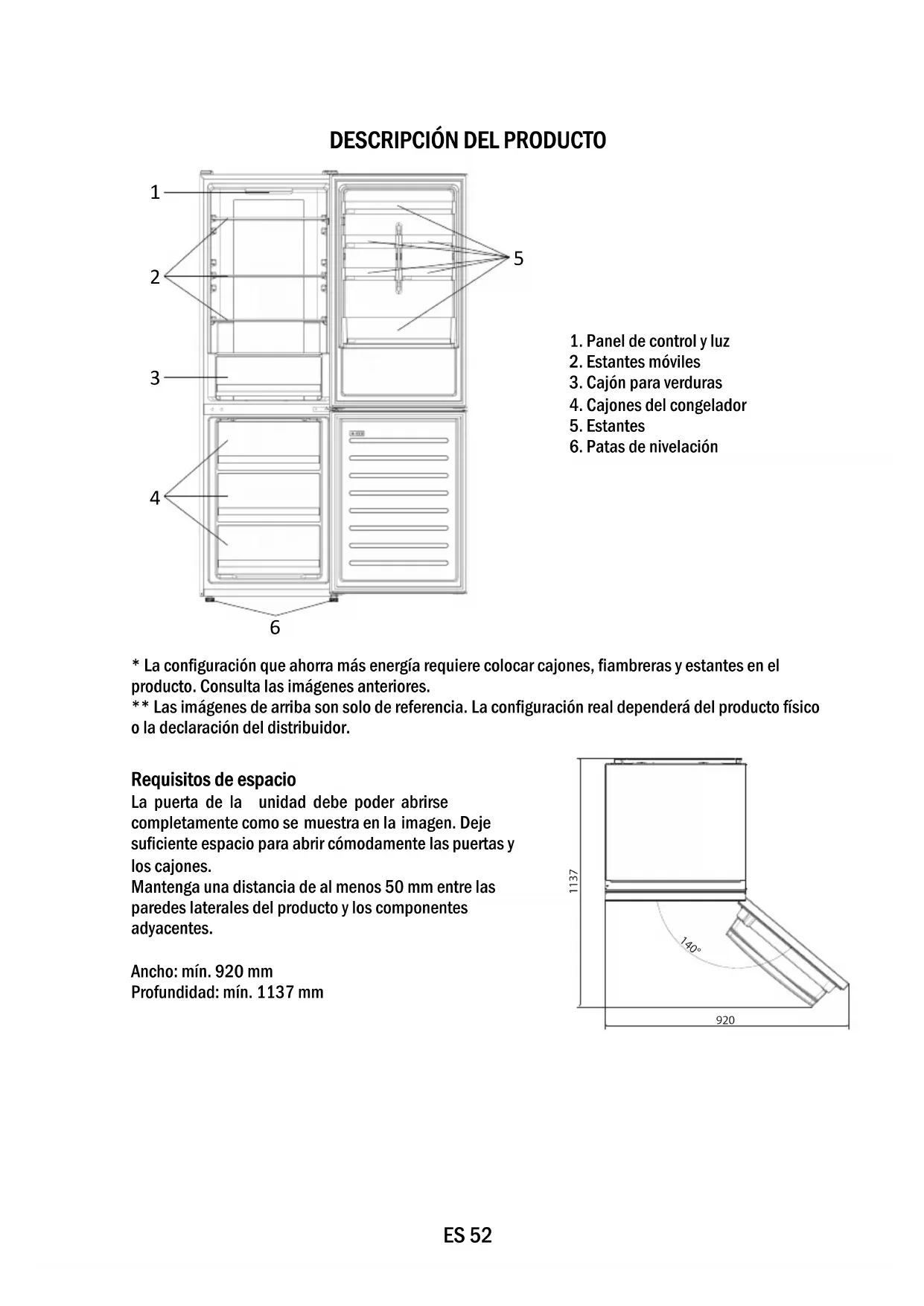 DESCRIPCIÓN DEL PRODUCTO

1
2
3
4
5
6

1. Panel de control y luz
2. Estantes móviles
3. Cajón para verduras
4. Cajones del congelador
5. Estantes
6. Patas de nivelación

* La configuración que ahorra más energía requiere colocar cajones, fiambreras y estantes en el producto. Consulta las imágenes anteriores.
** Las imágenes de arriba son solo de referencia. La configuración real dependerá del producto físico o la declaración del distribuidor.

Requisitos de espacio
La puerta de la unidad debe poder abrirse completamente como se muestra en la imagen. Deje suficiente espacio para abrir cómodamente las puertas y los cajones.
Mantenga una distancia de al menos 50 mm entre las paredes laterales del producto y los componentes adyacentes.

Ancho: mín. 920 mm
Profundidad: mín. 1137 mm

1137
140°
920

ES 52