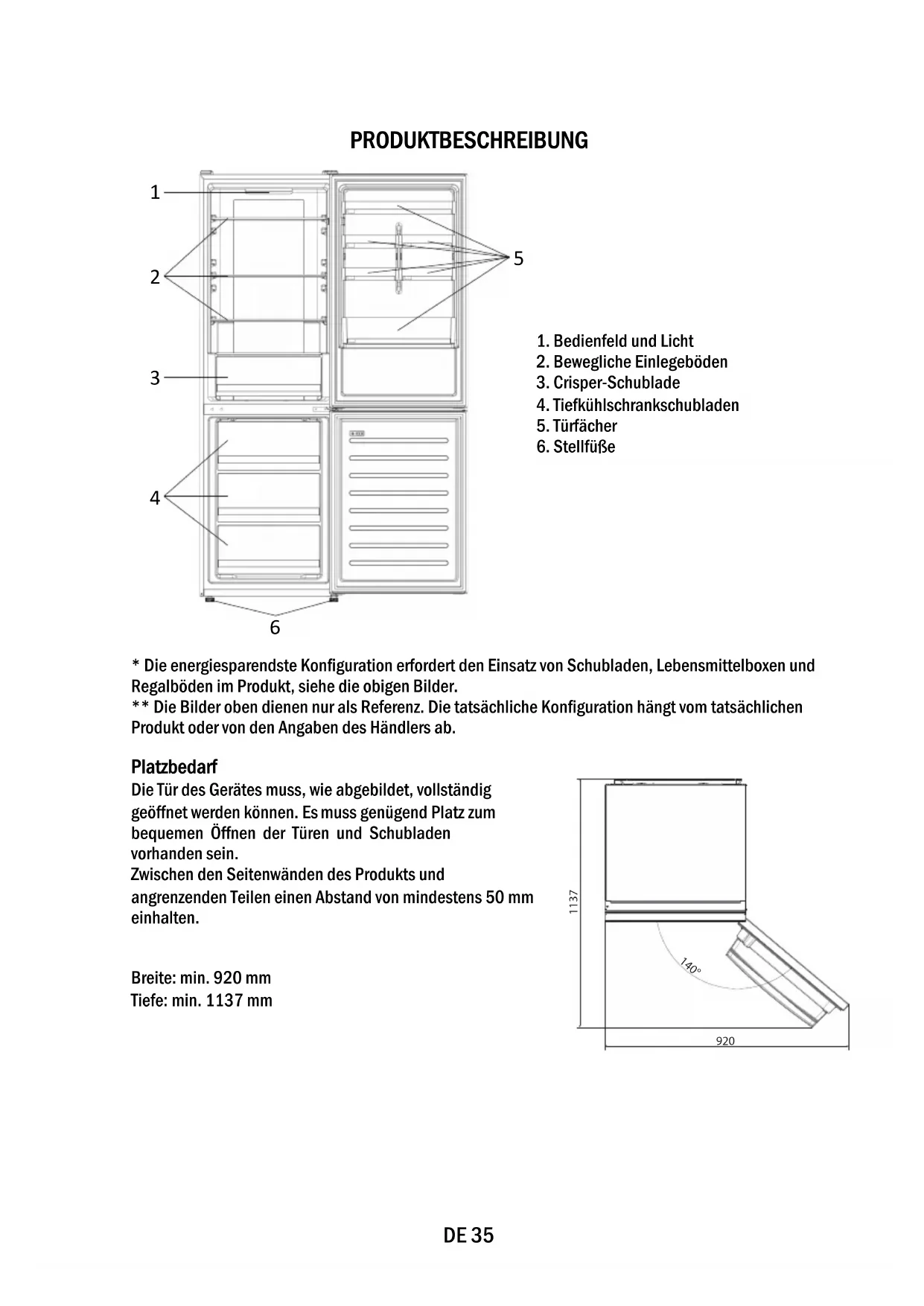 PRODUKTBESCHREIBUNG

1
2
3
4
5
6

1. Bedienfeld und Licht
2. Bewegliche Einlegeböden
3. Crisper-Schublade
4. Tiefkühlschrankschubladen
5. Türfächer
6. Stellfüße

* Die energiesparendste Konfiguration erfordert den Einsatz von Schubladen, Lebensmittelboxen und Regalböden im Produkt, siehe die obigen Bilder.
** Die Bilder oben dienen nur als Referenz. Die tatsächliche Konfiguration hängt vom tatsächlichen Produkt oder von den Angaben des Händlers ab.

Platzbedarf
Die Tür des Gerätes muss, wie abgebildet, vollständig geöffnet werden können. Es muss genügend Platz zum bequemen Öffnen der Türen und Schubladen vorhanden sein.
Zwischen den Seitenwänden des Produkts und angrenzenden Teilen einen Abstand von mindestens 50 mm einhalten.

Breite: min. 920 mm
Tiefe: min. 1137 mm

1137
140°
920

DE 35